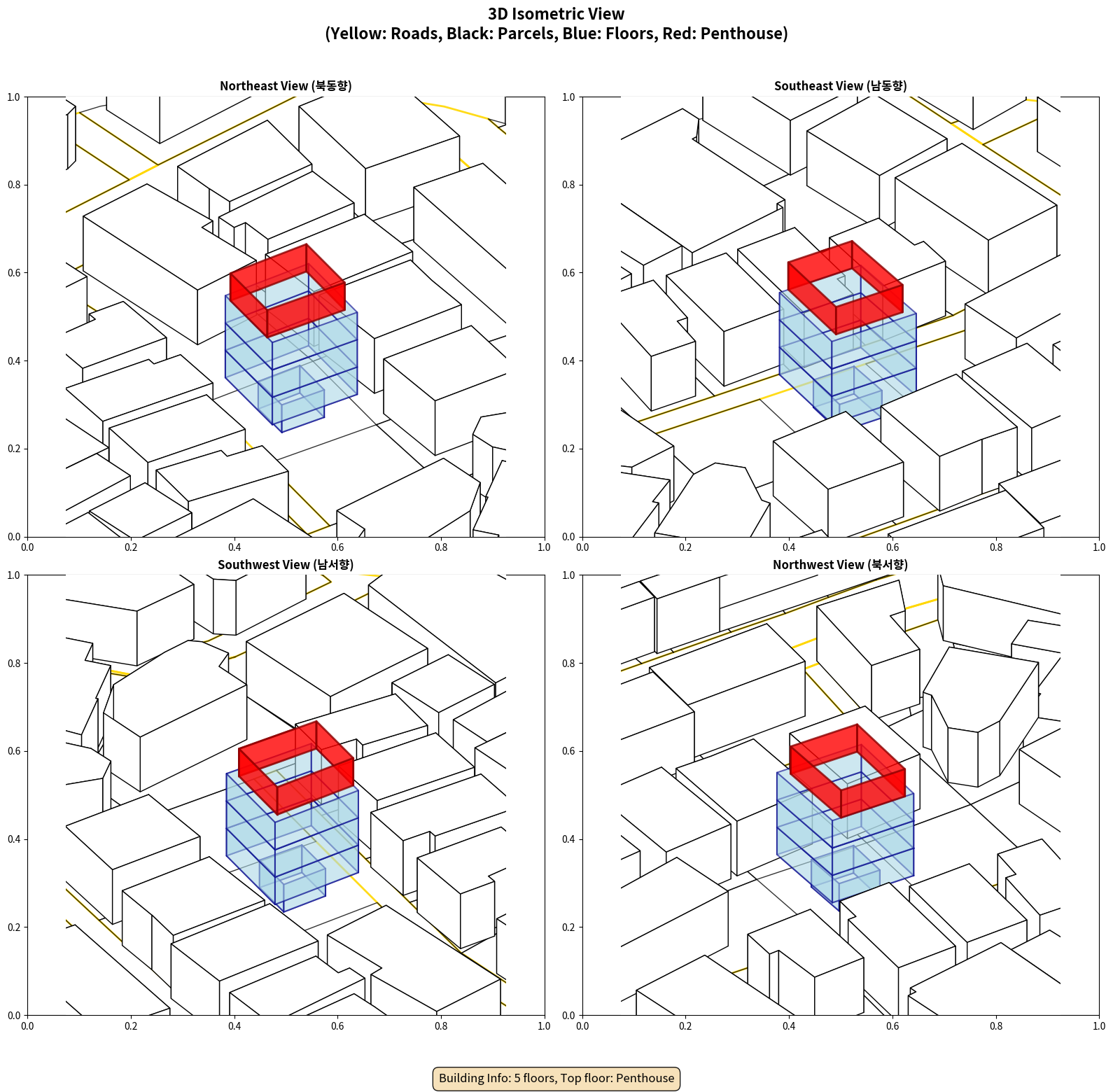 3D Isometric View
(Yellow: Roads, Black: Parcels, Blue: Floors, Red: Penthouse)

Northeast View (북동향)

1.0
0.8
0.6
0.4
0.2
0.0
0.0 0.2 0.4 0.6 0.8 1.0

Southeast View (남동향)

1.0
0.8
0.6
0.4
0.2
0.0
0.0 0.2 0.4 0.6 0.8 1.0

Southwest View (남서향)

1.0
0.8
0.6
0.4
0.2
0.0
0.0 0.2 0.4 0.6 0.8 1.0

Northwest View (북서향)

1.0
0.8
0.6
0.4
0.2
0.0
0.0 0.2 0.4 0.6 0.8 1.0

Building Info: 5 floors, Top floor: Penthouse