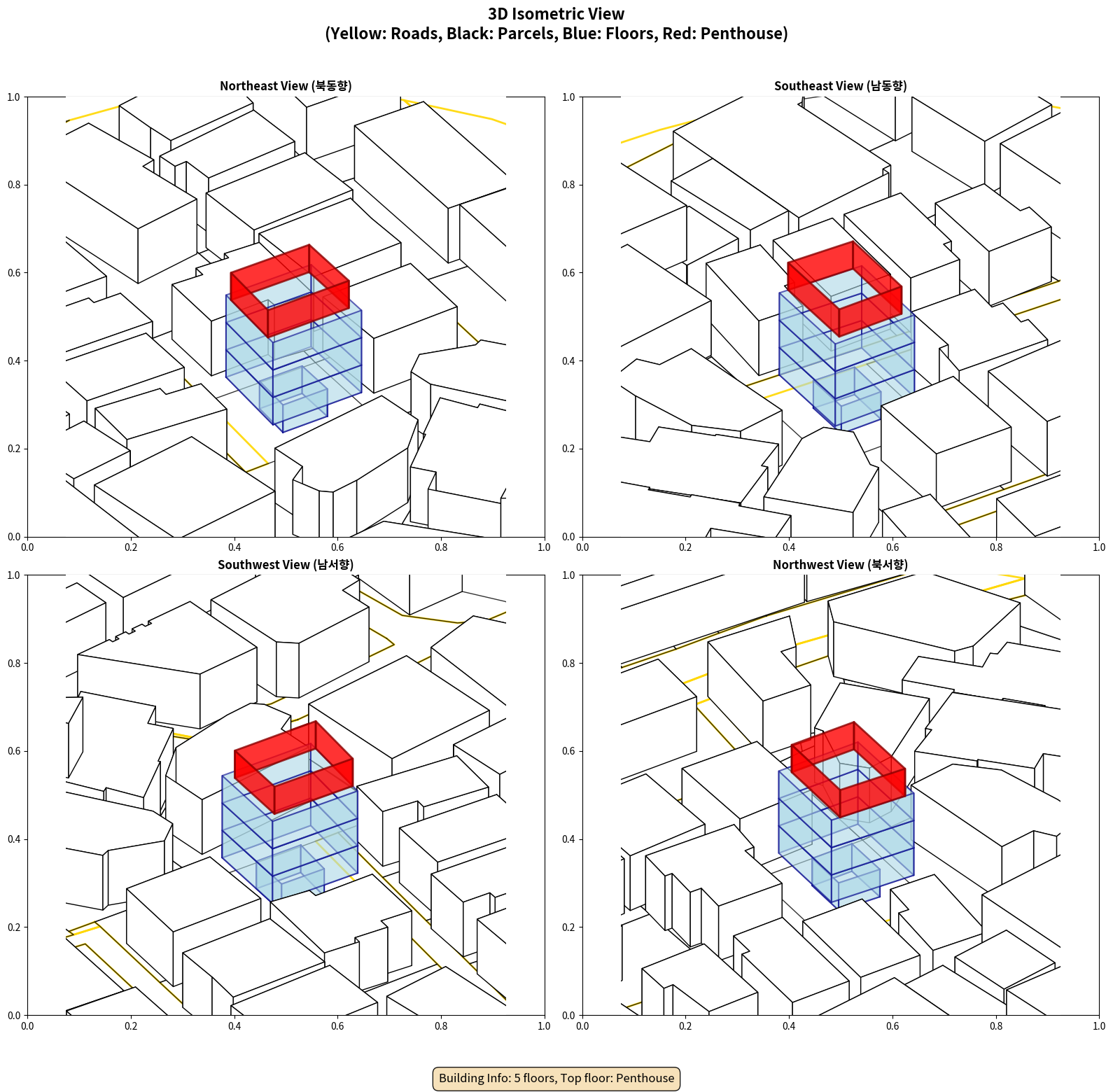 3D Isometric View
(Yellow: Roads, Black: Parcels, Blue: Floors, Red: Penthouse)

Northeast View (북동향)

1.0
0.8
0.6
0.4
0.2
0.0
0.0 0.2 0.4 0.6 0.8 1.0

Southeast View (남동향)

1.0
0.8
0.6
0.4
0.2
0.0
0.0 0.2 0.4 0.6 0.8 1.0

Southwest View (남서향)

1.0
0.8
0.6
0.4
0.2
0.0
0.0 0.2 0.4 0.6 0.8 1.0

Northwest View (북서향)

1.0
0.8
0.6
0.4
0.2
0.0
0.0 0.2 0.4 0.6 0.8 1.0

Building Info: 5 floors, Top floor: Penthouse