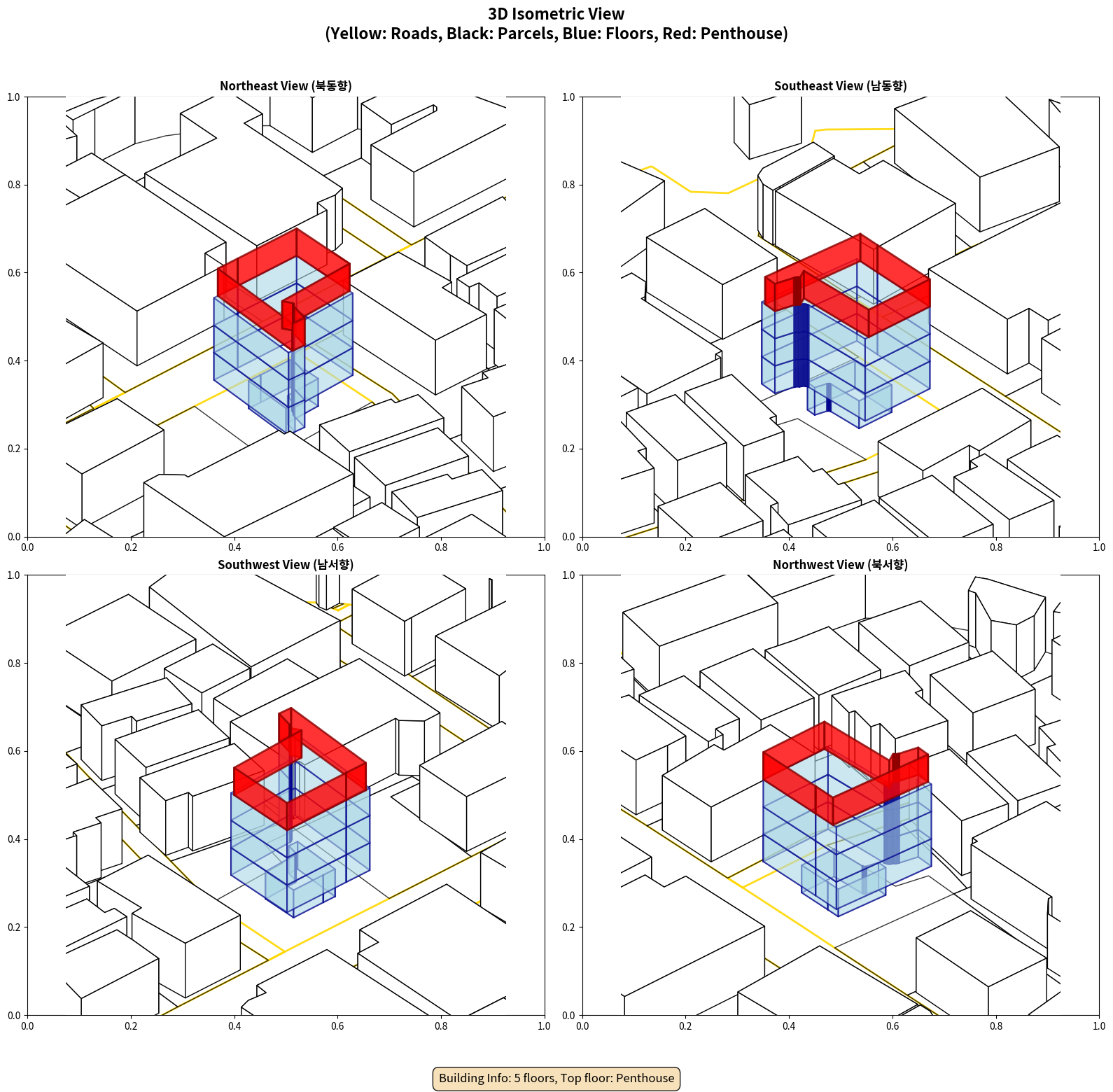 3D Isometric View
(Yellow: Roads, Black: Parcels, Blue: Floors, Red: Penthouse)

Northeast View (북동향)

1.0
0.8
0.6
0.4
0.2
0.0
0.0 0.2 0.4 0.6 0.8 1.0

Southeast View (남동향)

1.0
0.8
0.6
0.4
0.2
0.0
0.0 0.2 0.4 0.6 0.8 1.0

Southwest View (남서향)

1.0
0.8
0.6
0.4
0.2
0.0
0.0 0.2 0.4 0.6 0.8 1.0

Northwest View (북서향)

1.0
0.8
0.6
0.4
0.2
0.0
0.0 0.2 0.4 0.6 0.8 1.0

Building Info: 5 floors, Top floor: Penthouse