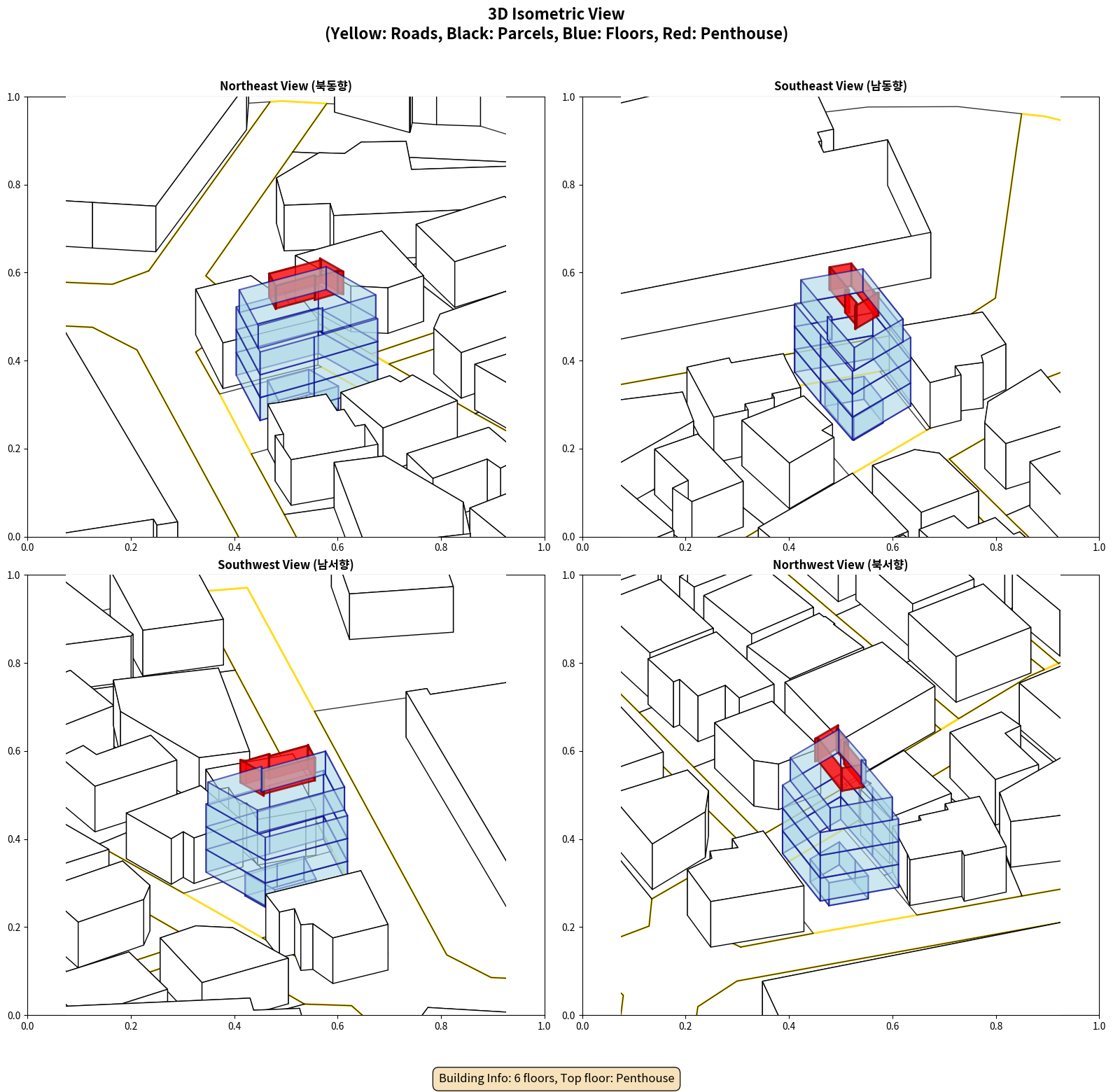 3D Isometric View
(Yellow: Roads, Black: Parcels, Blue: Floors, Red: Penthouse)

Northeast View (북동향)

1.0
0.8
0.6
0.4
0.2
0.0
0.0 0.2 0.4 0.6 0.8 1.0

Southeast View (남동향)

1.0
0.8
0.6
0.4
0.2
0.0
0.0 0.2 0.4 0.6 0.8 1.0

Southwest View (남서향)

1.0
0.8
0.6
0.4
0.2
0.0
0.0 0.2 0.4 0.6 0.8 1.0

Northwest View (북서향)

1.0
0.8
0.6
0.4
0.2
0.0
0.0 0.2 0.4 0.6 0.8 1.0

Building Info: 6 floors, Top floor: Penthouse