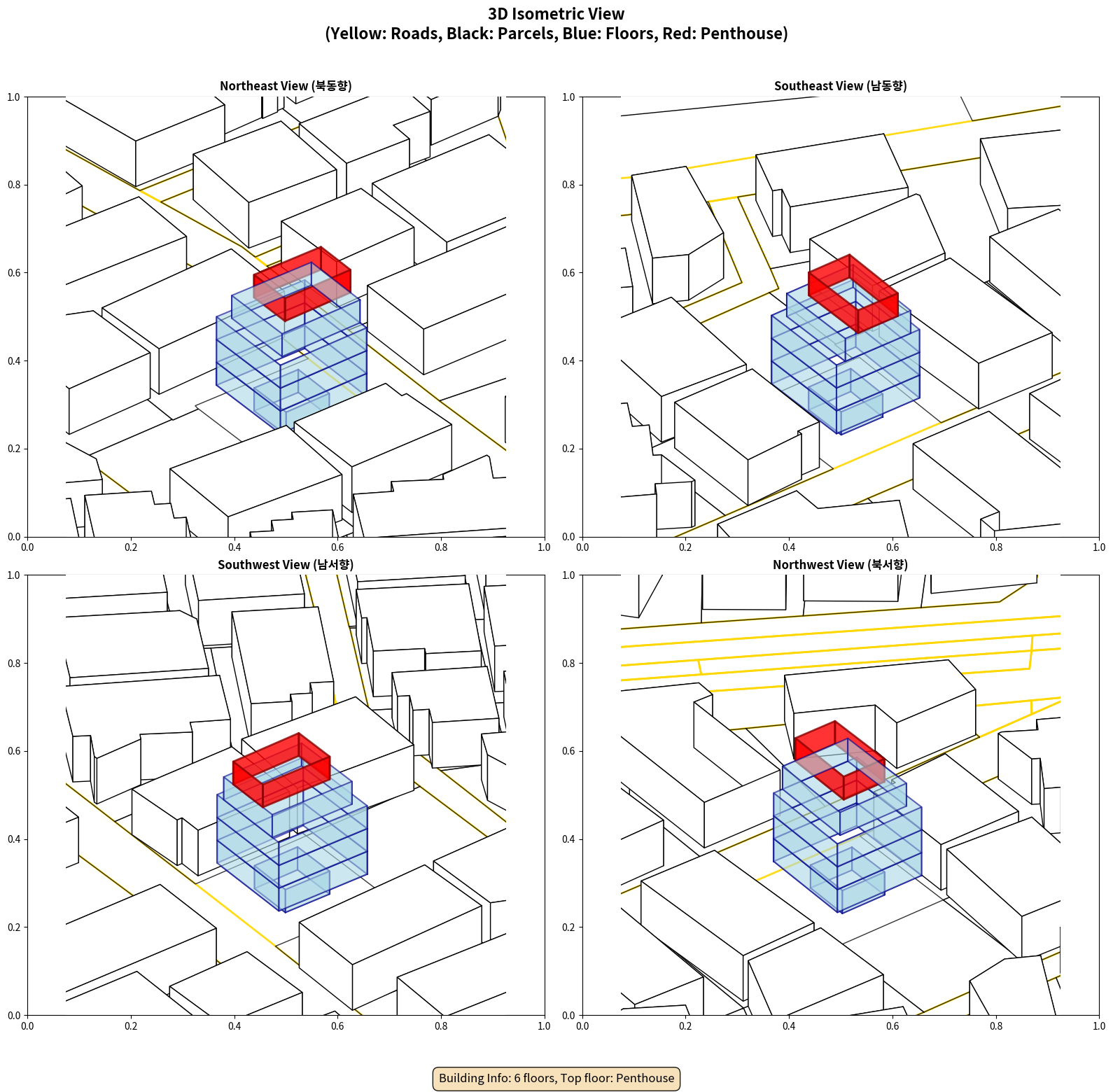 3D Isometric View
(Yellow: Roads, Black: Parcels, Blue: Floors, Red: Penthouse)

Northeast View (북동향)

1.0
0.8
0.6
0.4
0.2
0.0
0.0 0.2 0.4 0.6 0.8 1.0

Southeast View (남동향)

1.0
0.8
0.6
0.4
0.2
0.0
0.0 0.2 0.4 0.6 0.8 1.0

Southwest View (남서향)

1.0
0.8
0.6
0.4
0.2
0.0
0.0 0.2 0.4 0.6 0.8 1.0

Northwest View (북서향)

1.0
0.8
0.6
0.4
0.2
0.0
0.0 0.2 0.4 0.6 0.8 1.0

Building Info: 6 floors, Top floor: Penthouse