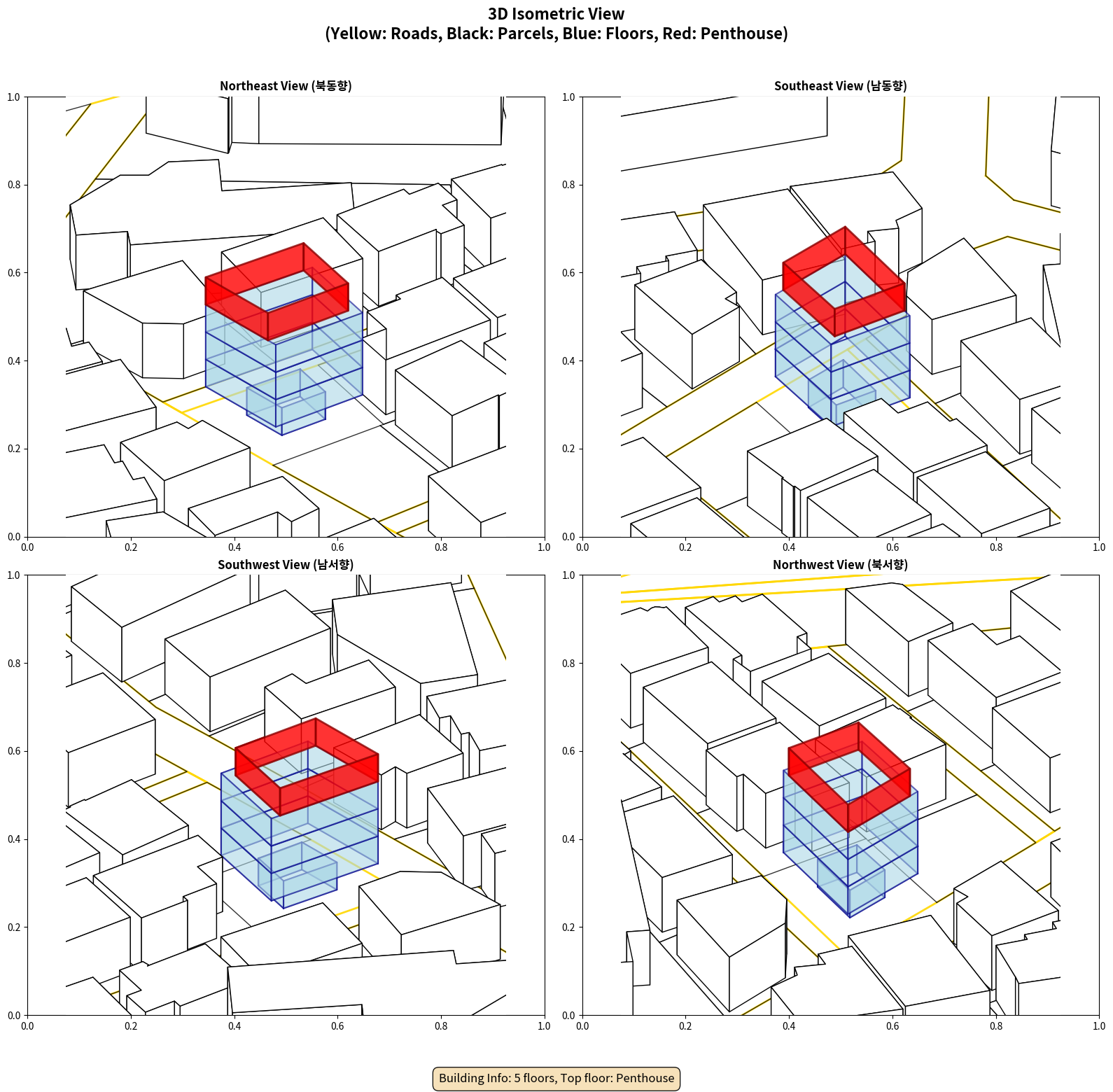 3D Isometric View
(Yellow: Roads, Black: Parcels, Blue: Floors, Red: Penthouse)

Northeast View (북동향)

1.0
0.8
0.6
0.4
0.2
0.0
0.0 0.2 0.4 0.6 0.8 1.0

Southeast View (남동향)

1.0
0.8
0.6
0.4
0.2
0.0
0.0 0.2 0.4 0.6 0.8 1.0

Southwest View (남서향)

1.0
0.8
0.6
0.4
0.2
0.0
0.0 0.2 0.4 0.6 0.8 1.0

Northwest View (북서향)

1.0
0.8
0.6
0.4
0.2
0.0
0.0 0.2 0.4 0.6 0.8 1.0

Building Info: 5 floors, Top floor: Penthouse