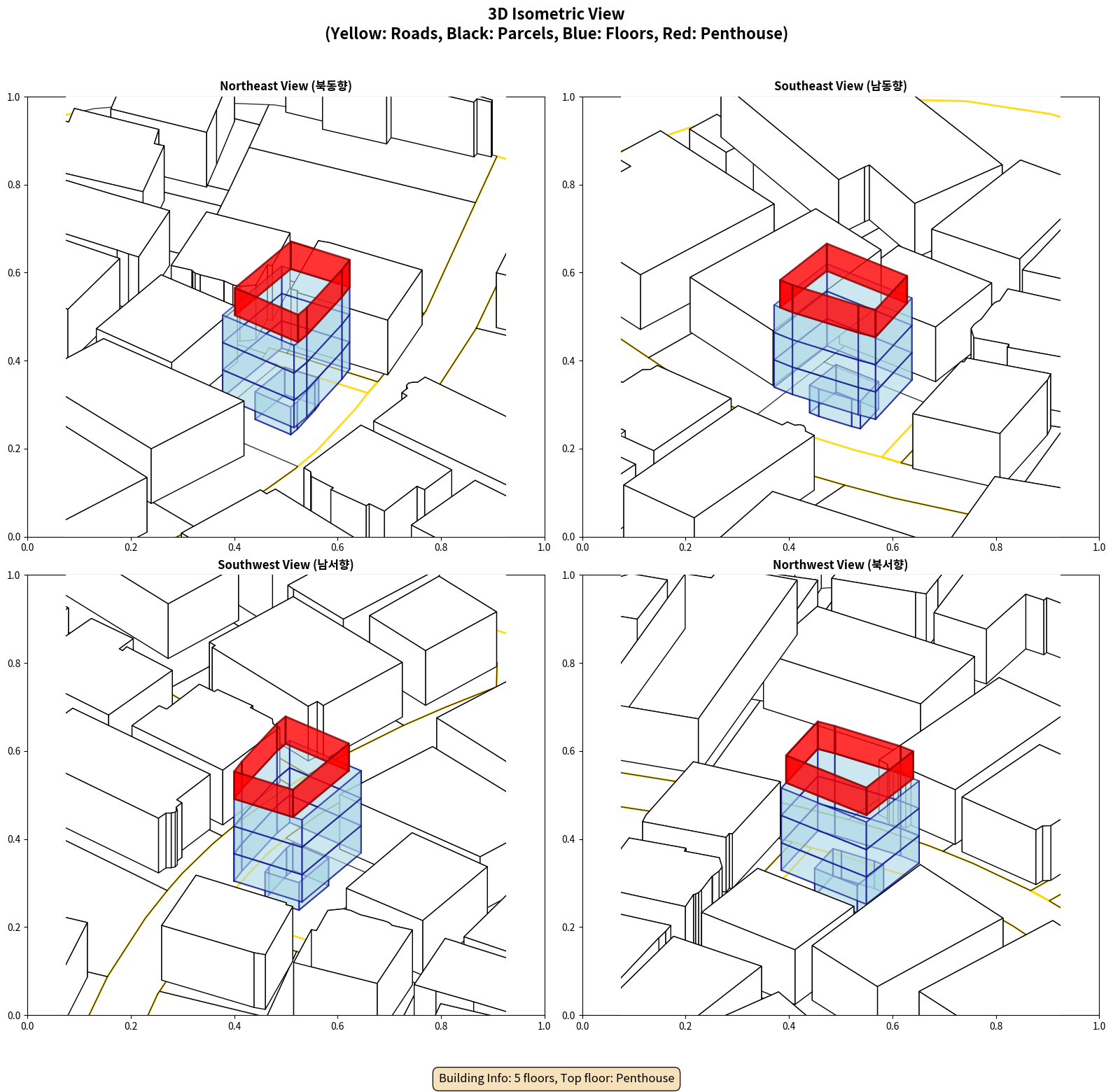 3D Isometric View
(Yellow: Roads, Black: Parcels, Blue: Floors, Red: Penthouse)

Northeast View (북동향)

1.0
0.8
0.6
0.4
0.2
0.0
0.0 0.2 0.4 0.6 0.8 1.0

Southeast View (남동향)

1.0
0.8
0.6
0.4
0.2
0.0
0.0 0.2 0.4 0.6 0.8 1.0

Southwest View (남서향)

1.0
0.8
0.6
0.4
0.2
0.0
0.0 0.2 0.4 0.6 0.8 1.0

Northwest View (북서향)

1.0
0.8
0.6
0.4
0.2
0.0
0.0 0.2 0.4 0.6 0.8 1.0

Building Info: 5 floors, Top floor: Penthouse