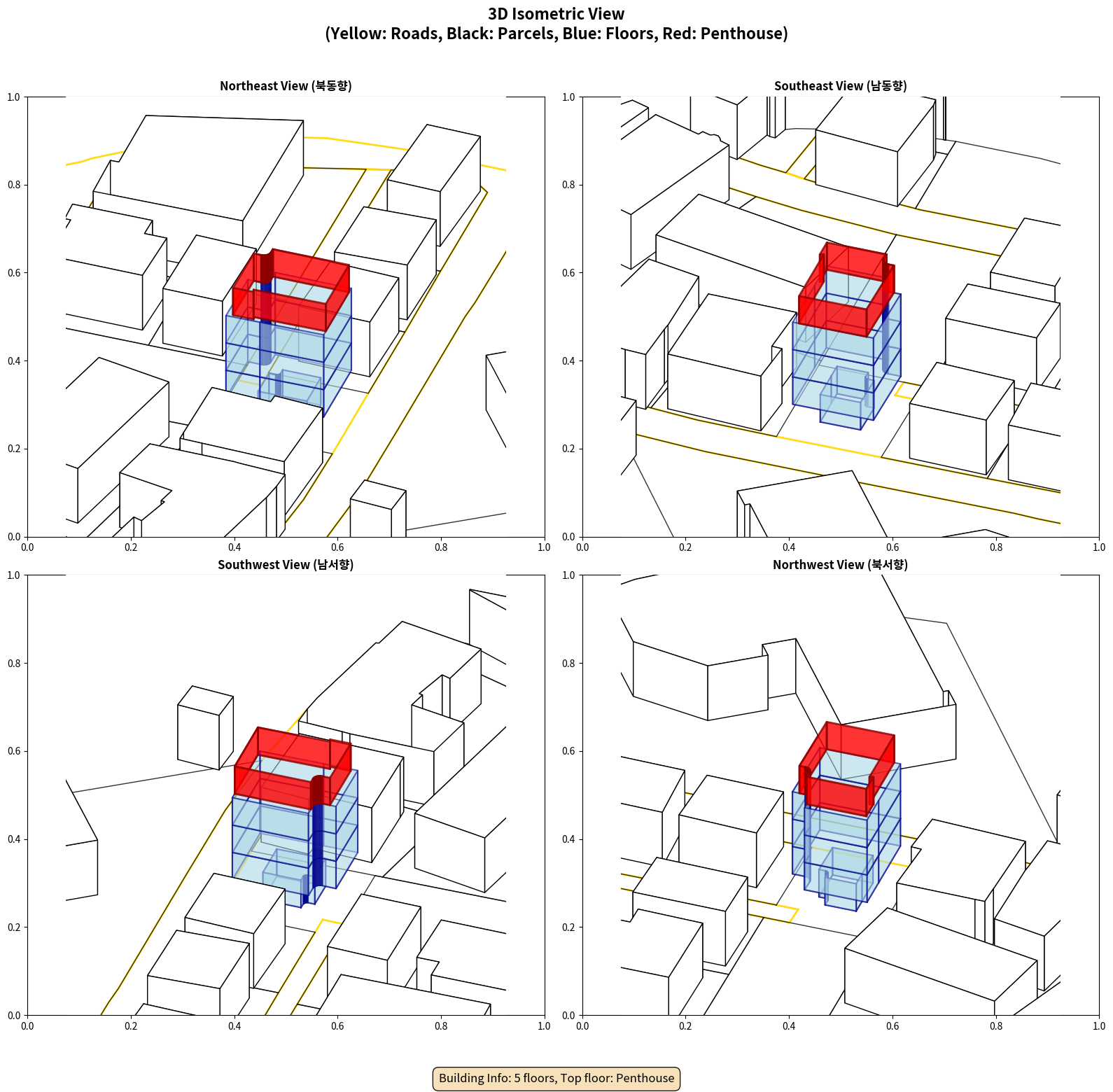 3D Isometric View
(Yellow: Roads, Black: Parcels, Blue: Floors, Red: Penthouse)

Northeast View (북동향)

1.0
0.8
0.6
0.4
0.2
0.0
0.0 0.2 0.4 0.6 0.8 1.0

Southeast View (남동향)

1.0
0.8
0.6
0.4
0.2
0.0
0.0 0.2 0.4 0.6 0.8 1.0

Southwest View (남서향)

1.0
0.8
0.6
0.4
0.2
0.0
0.0 0.2 0.4 0.6 0.8 1.0

Northwest View (북서향)

1.0
0.8
0.6
0.4
0.2
0.0
0.0 0.2 0.4 0.6 0.8 1.0

Building Info: 5 floors, Top floor: Penthouse