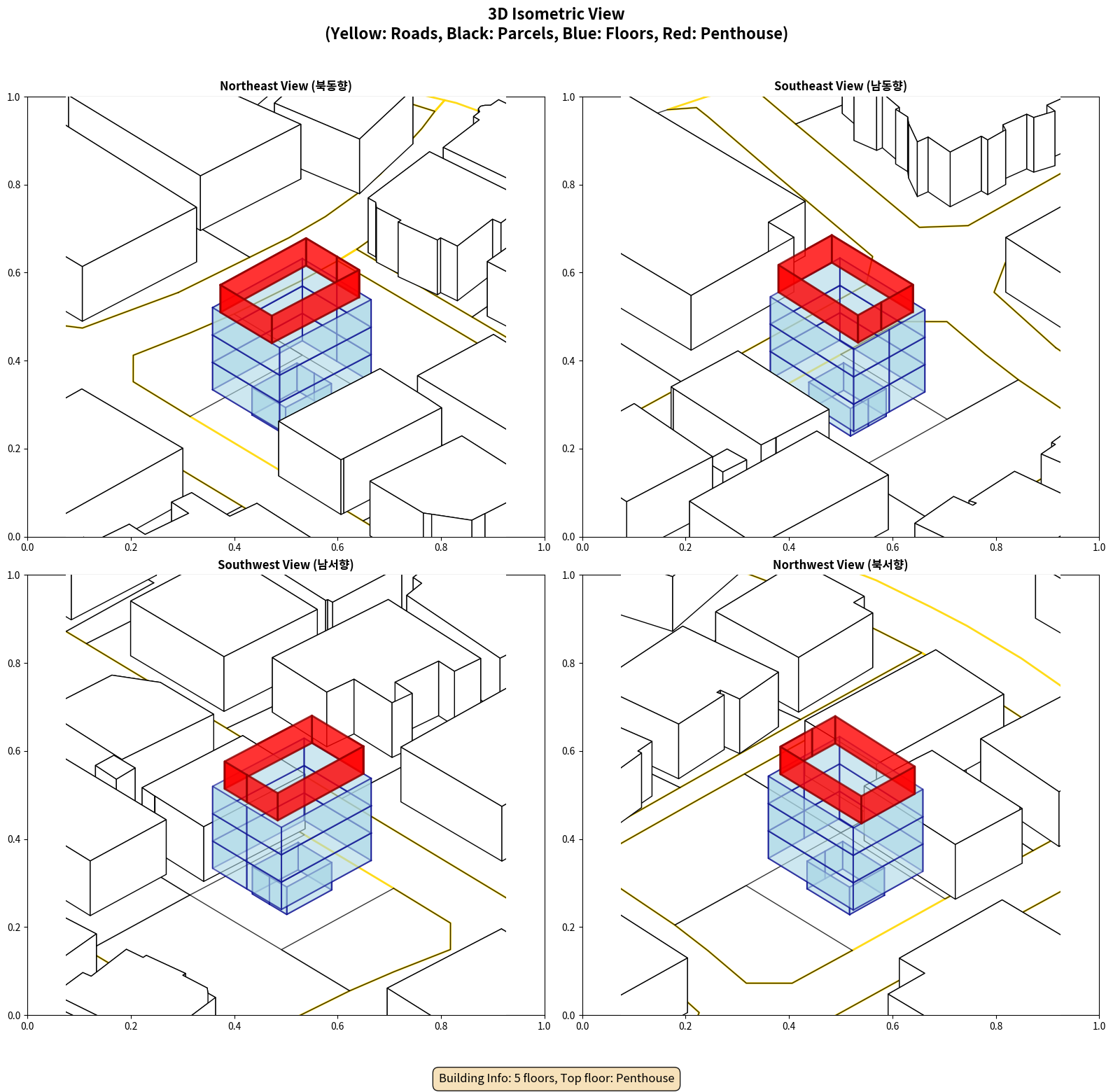 3D Isometric View
(Yellow: Roads, Black: Parcels, Blue: Floors, Red: Penthouse)

Northeast View (북동향)

1.0
0.8
0.6
0.4
0.2
0.0
0.0 0.2 0.4 0.6 0.8 1.0

Southeast View (남동향)

1.0
0.8
0.6
0.4
0.2
0.0
0.0 0.2 0.4 0.6 0.8 1.0

Southwest View (남서향)

1.0
0.8
0.6
0.4
0.2
0.0
0.0 0.2 0.4 0.6 0.8 1.0

Northwest View (북서향)

1.0
0.8
0.6
0.4
0.2
0.0
0.0 0.2 0.4 0.6 0.8 1.0

Building Info: 5 floors, Top floor: Penthouse