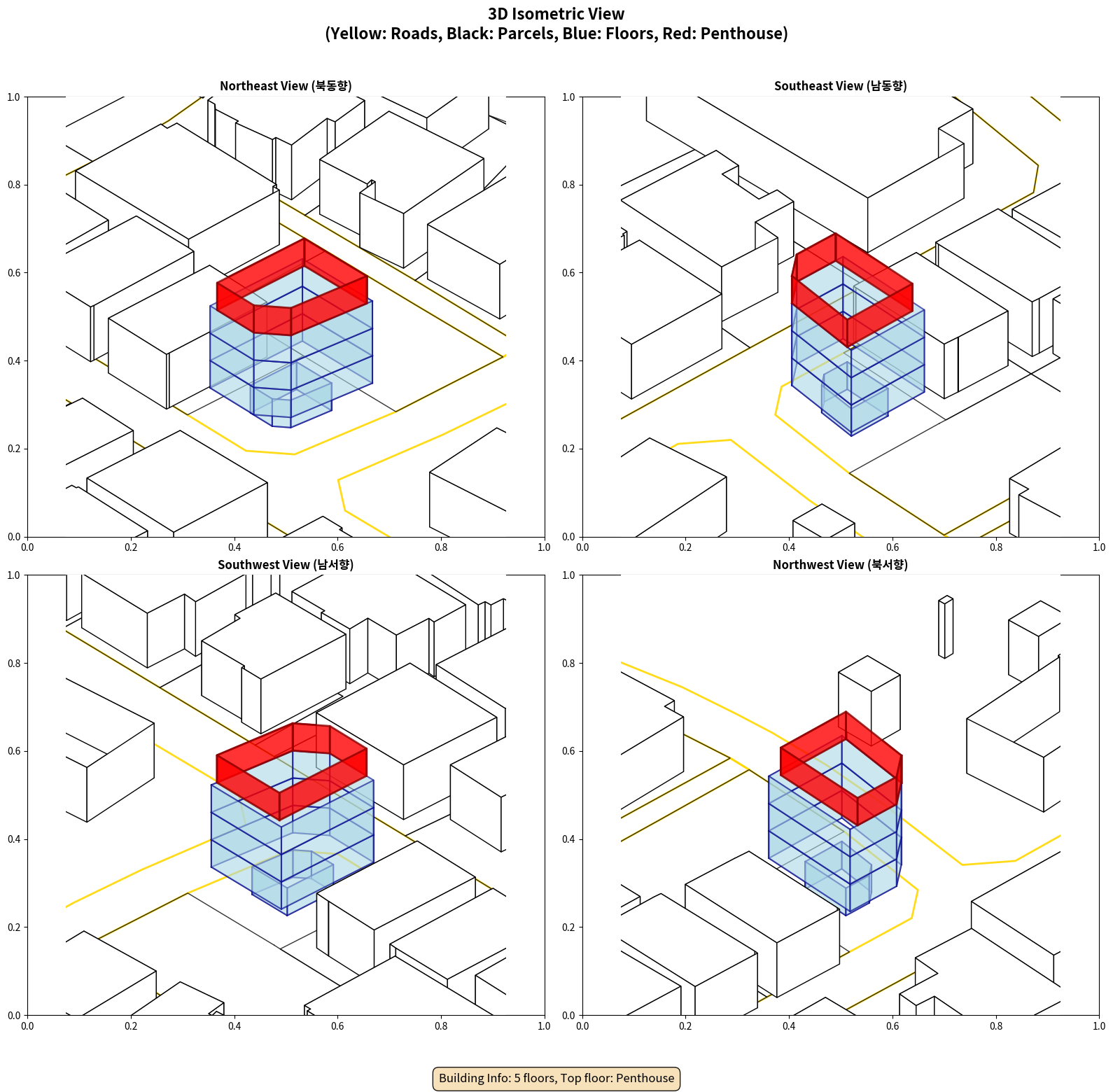 3D Isometric View
(Yellow: Roads, Black: Parcels, Blue: Floors, Red: Penthouse)

Northeast View (북동향)

1.0
0.8
0.6
0.4
0.2
0.0
0.0 0.2 0.4 0.6 0.8 1.0

Southeast View (남동향)

1.0
0.8
0.6
0.4
0.2
0.0
0.0 0.2 0.4 0.6 0.8 1.0

Southwest View (남서향)

1.0
0.8
0.6
0.4
0.2
0.0
0.0 0.2 0.4 0.6 0.8 1.0

Northwest View (북서향)

1.0
0.8
0.6
0.4
0.2
0.0
0.0 0.2 0.4 0.6 0.8 1.0

Building Info: 5 floors, Top floor: Penthouse