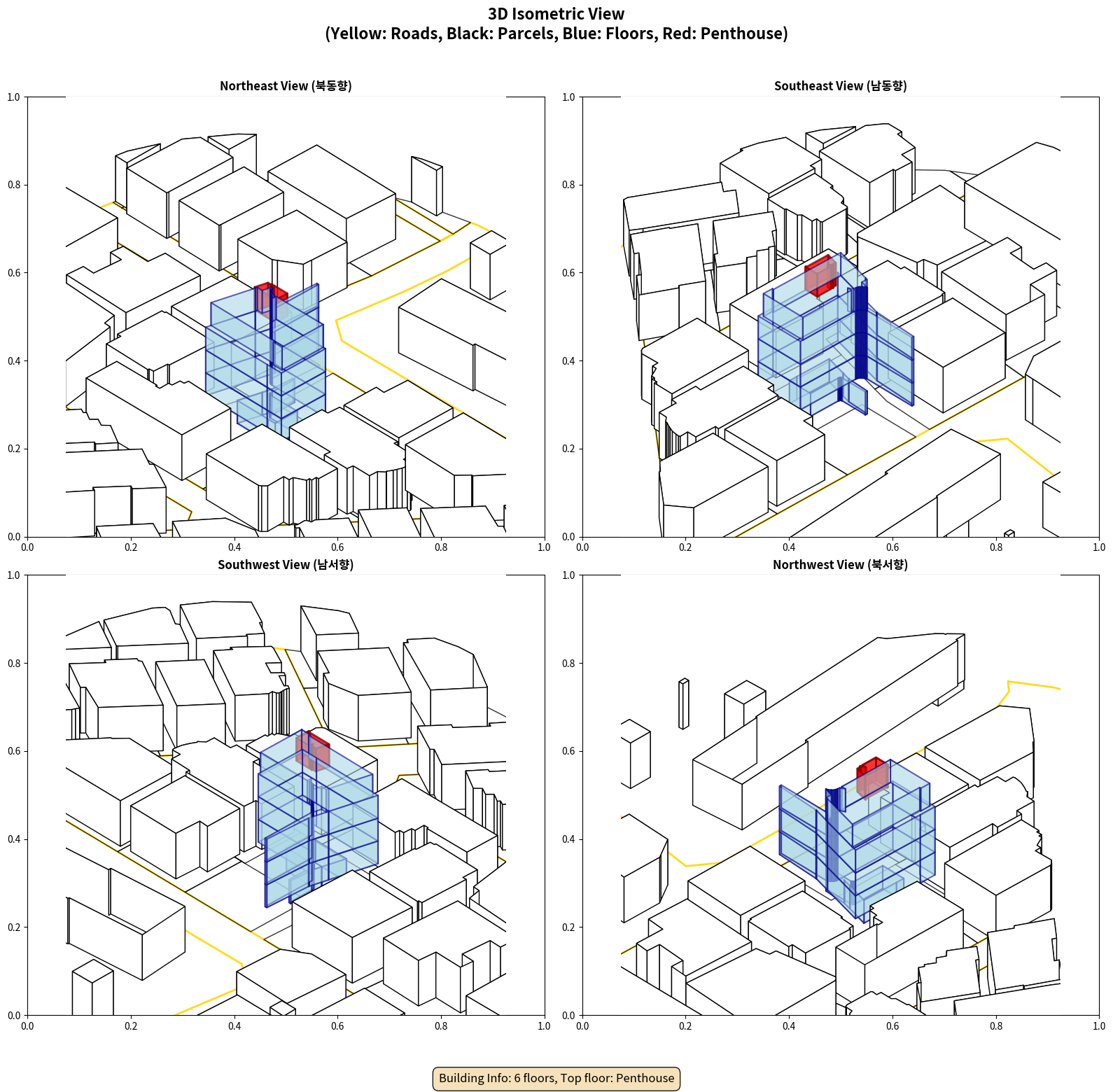 3D Isometric View
(Yellow: Roads, Black: Parcels, Blue: Floors, Red: Penthouse)

Northeast View (북동향)

1.0
0.8
0.6
0.4
0.2
0.0
0.0 0.2 0.4 0.6 0.8 1.0

Southeast View (남동향)

1.0
0.8
0.6
0.4
0.2
0.0
0.0 0.2 0.4 0.6 0.8 1.0

Southwest View (남서향)

1.0
0.8
0.6
0.4
0.2
0.0
0.0 0.2 0.4 0.6 0.8 1.0

Northwest View (북서향)

1.0
0.8
0.6
0.4
0.2
0.0
0.0 0.2 0.4 0.6 0.8 1.0

Building Info: 6 floors, Top floor: Penthouse