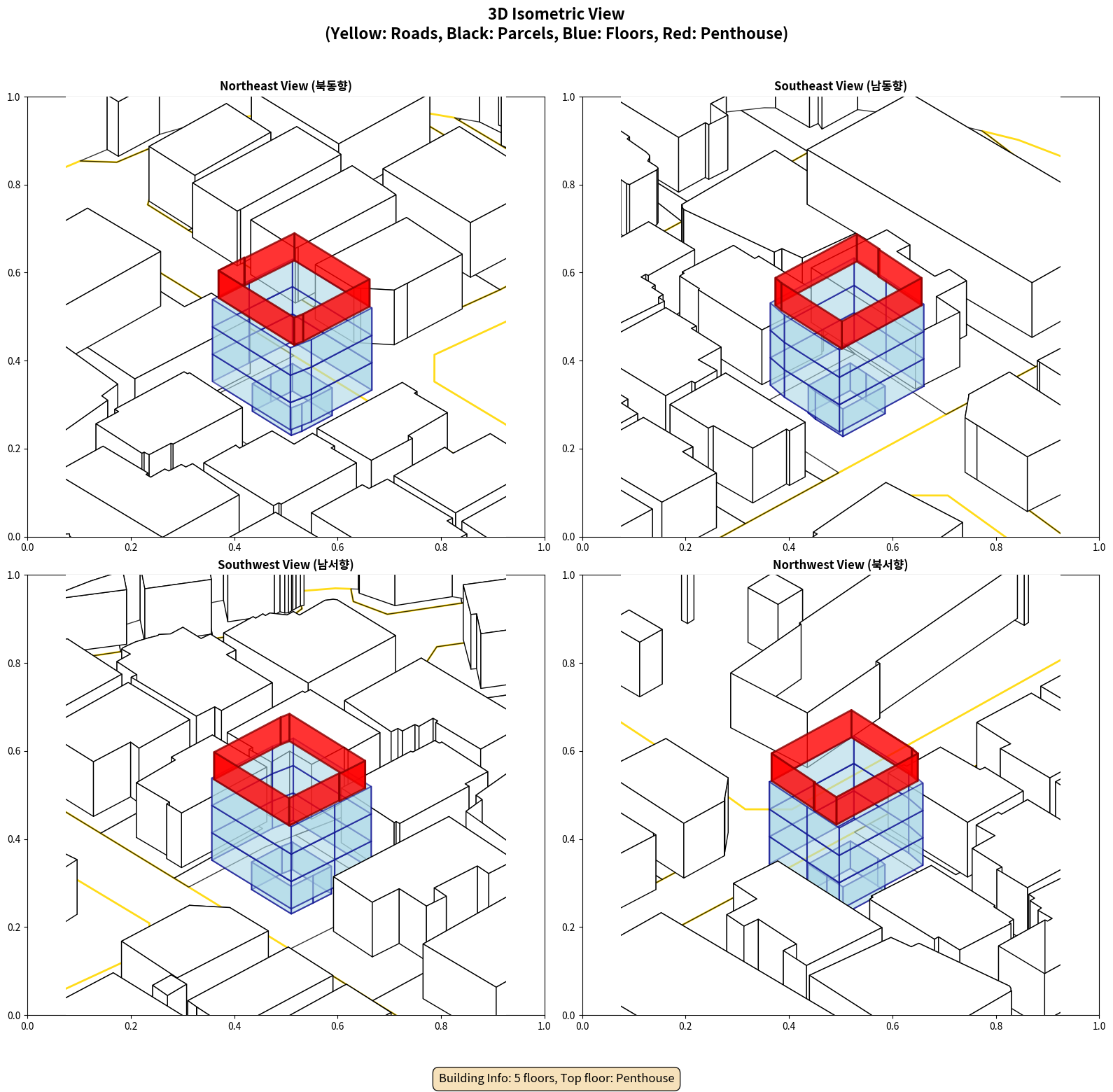 3D Isometric View
(Yellow: Roads, Black: Parcels, Blue: Floors, Red: Penthouse)

Northeast View (북동향)

1.0
0.8
0.6
0.4
0.2
0.0
0.0 0.2 0.4 0.6 0.8 1.0

Southeast View (남동향)

1.0
0.8
0.6
0.4
0.2
0.0
0.0 0.2 0.4 0.6 0.8 1.0

Southwest View (남서향)

1.0
0.8
0.6
0.4
0.2
0.0
0.0 0.2 0.4 0.6 0.8 1.0

Northwest View (북서향)

1.0
0.8
0.6
0.4
0.2
0.0
0.0 0.2 0.4 0.6 0.8 1.0

Building Info: 5 floors, Top floor: Penthouse