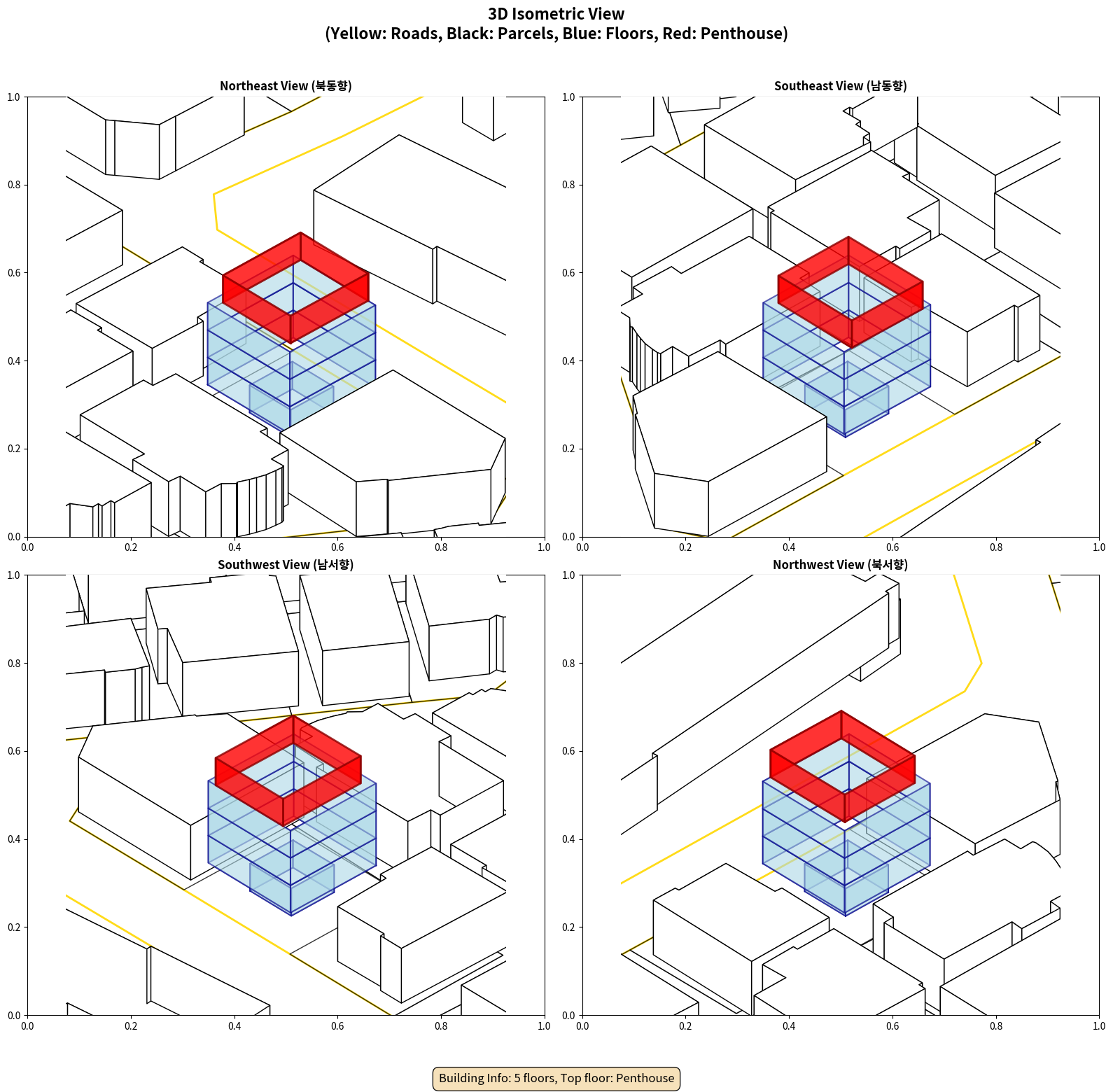 3D Isometric View
(Yellow: Roads, Black: Parcels, Blue: Floors, Red: Penthouse)

Northeast View (북동향)

1.0
0.8
0.6
0.4
0.2
0.0
0.0 0.2 0.4 0.6 0.8 1.0

Southeast View (남동향)

1.0
0.8
0.6
0.4
0.2
0.0
0.0 0.2 0.4 0.6 0.8 1.0

Southwest View (남서향)

1.0
0.8
0.6
0.4
0.2
0.0
0.0 0.2 0.4 0.6 0.8 1.0

Northwest View (북서향)

1.0
0.8
0.6
0.4
0.2
0.0
0.0 0.2 0.4 0.6 0.8 1.0

Building Info: 5 floors, Top floor: Penthouse