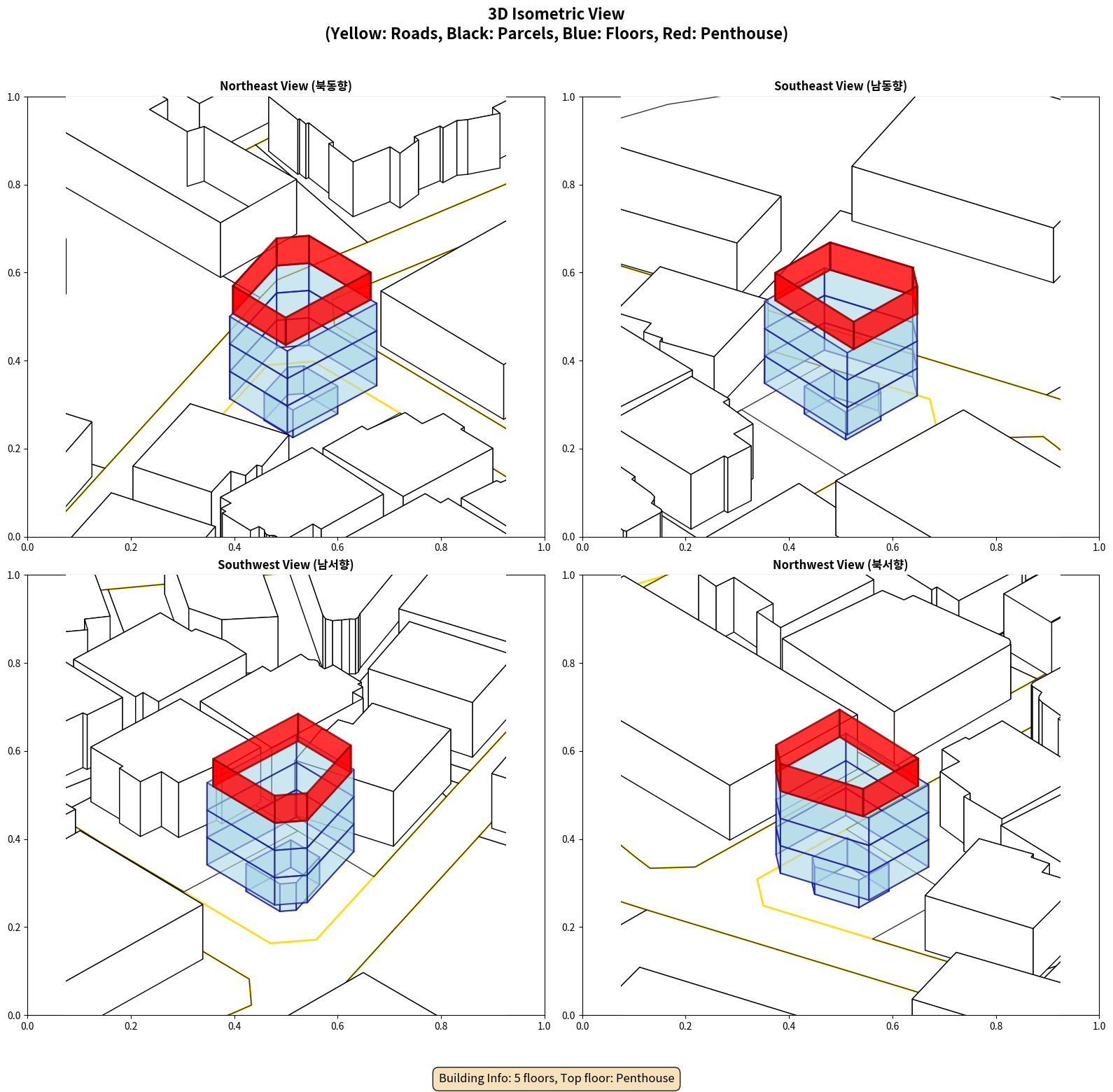 3D Isometric View
(Yellow: Roads, Black: Parcels, Blue: Floors, Red: Penthouse)

Northeast View (북동향)

1.0
0.8
0.6
0.4
0.2
0.0
0.0 0.2 0.4 0.6 0.8 1.0

Southeast View (남동향)

1.0
0.8
0.6
0.4
0.2
0.0
0.0 0.2 0.4 0.6 0.8 1.0

Southwest View (남서향)

1.0
0.8
0.6
0.4
0.2
0.0
0.0 0.2 0.4 0.6 0.8 1.0

Northwest View (북서향)

1.0
0.8
0.6
0.4
0.2
0.0
0.0 0.2 0.4 0.6 0.8 1.0

Building Info: 5 floors, Top floor: Penthouse