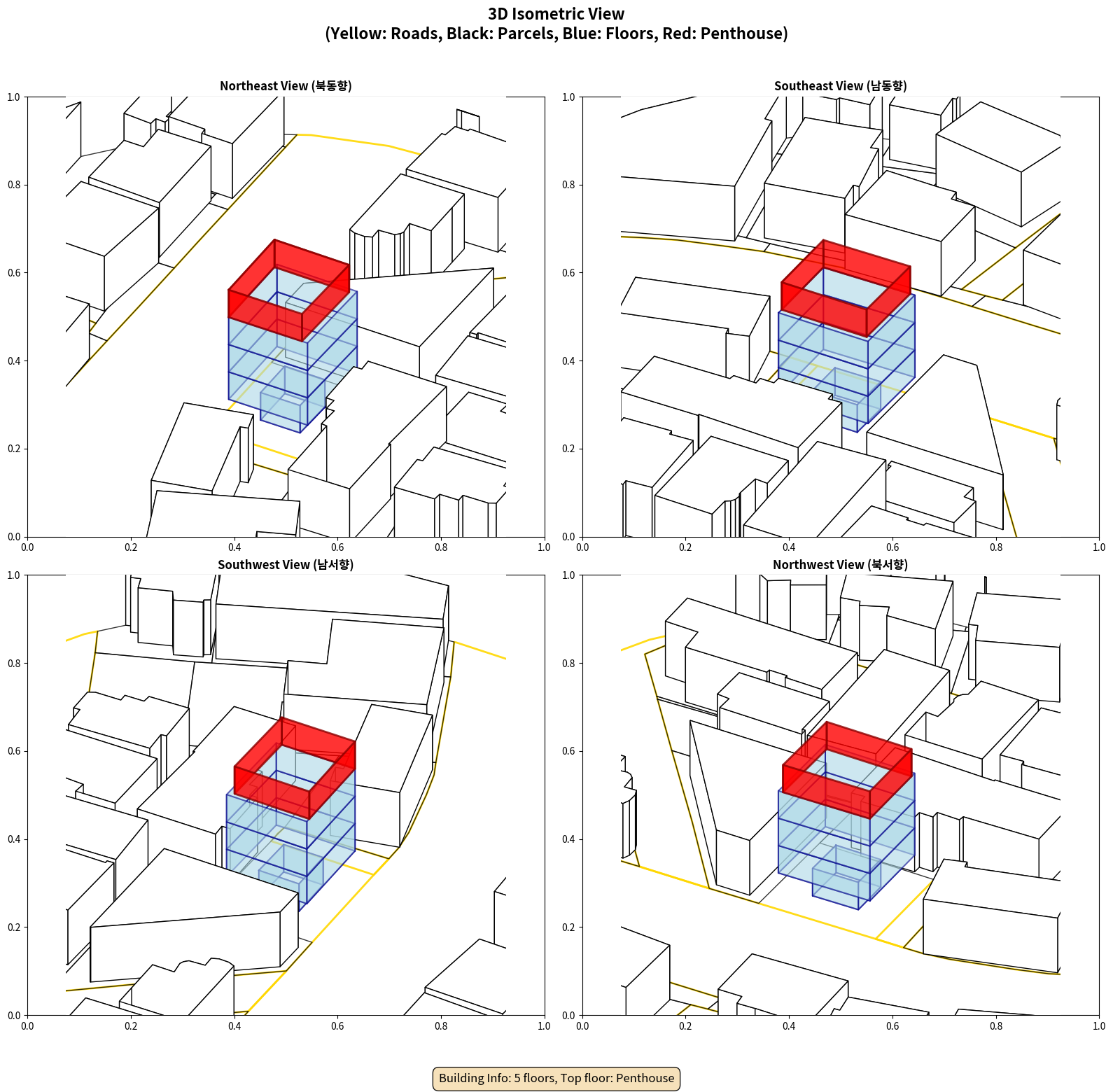 3D Isometric View
(Yellow: Roads, Black: Parcels, Blue: Floors, Red: Penthouse)

Northeast View (북동향)

1.0
0.8
0.6
0.4
0.2
0.0
0.0 0.2 0.4 0.6 0.8 1.0

Southeast View (남동향)

1.0
0.8
0.6
0.4
0.2
0.0
0.0 0.2 0.4 0.6 0.8 1.0

Southwest View (남서향)

1.0
0.8
0.6
0.4
0.2
0.0
0.0 0.2 0.4 0.6 0.8 1.0

Northwest View (북서향)

1.0
0.8
0.6
0.4
0.2
0.0
0.0 0.2 0.4 0.6 0.8 1.0

Building Info: 5 floors, Top floor: Penthouse