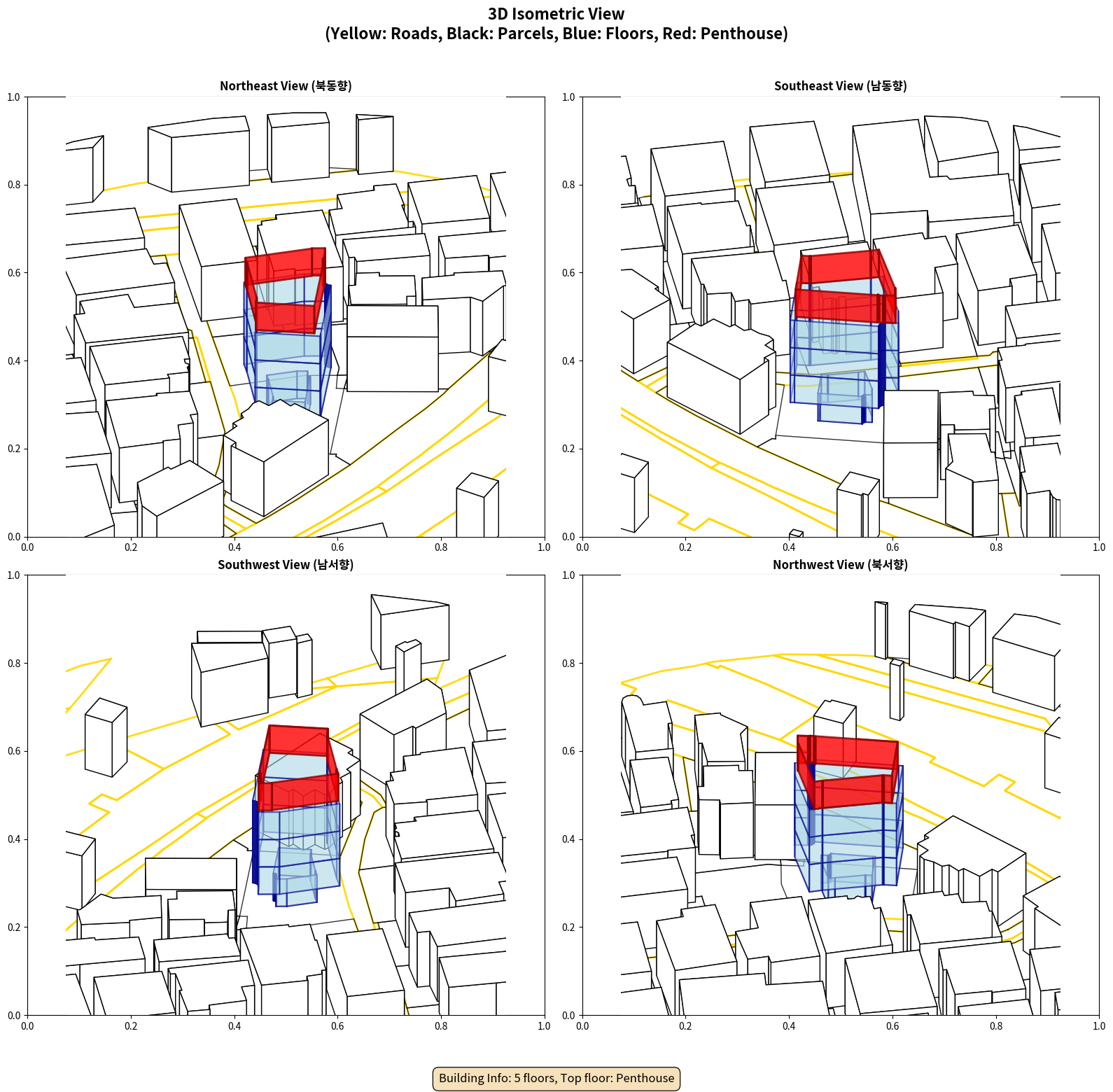 3D Isometric View
(Yellow: Roads, Black: Parcels, Blue: Floors, Red: Penthouse)

Northeast View (북동향)

1.0
0.8
0.6
0.4
0.2
0.0
0.0 0.2 0.4 0.6 0.8 1.0

Southeast View (남동향)

1.0
0.8
0.6
0.4
0.2
0.0
0.0 0.2 0.4 0.6 0.8 1.0

Southwest View (남서향)

1.0
0.8
0.6
0.4
0.2
0.0
0.0 0.2 0.4 0.6 0.8 1.0

Northwest View (북서향)

1.0
0.8
0.6
0.4
0.2
0.0
0.0 0.2 0.4 0.6 0.8 1.0

Building Info: 5 floors, Top floor: Penthouse