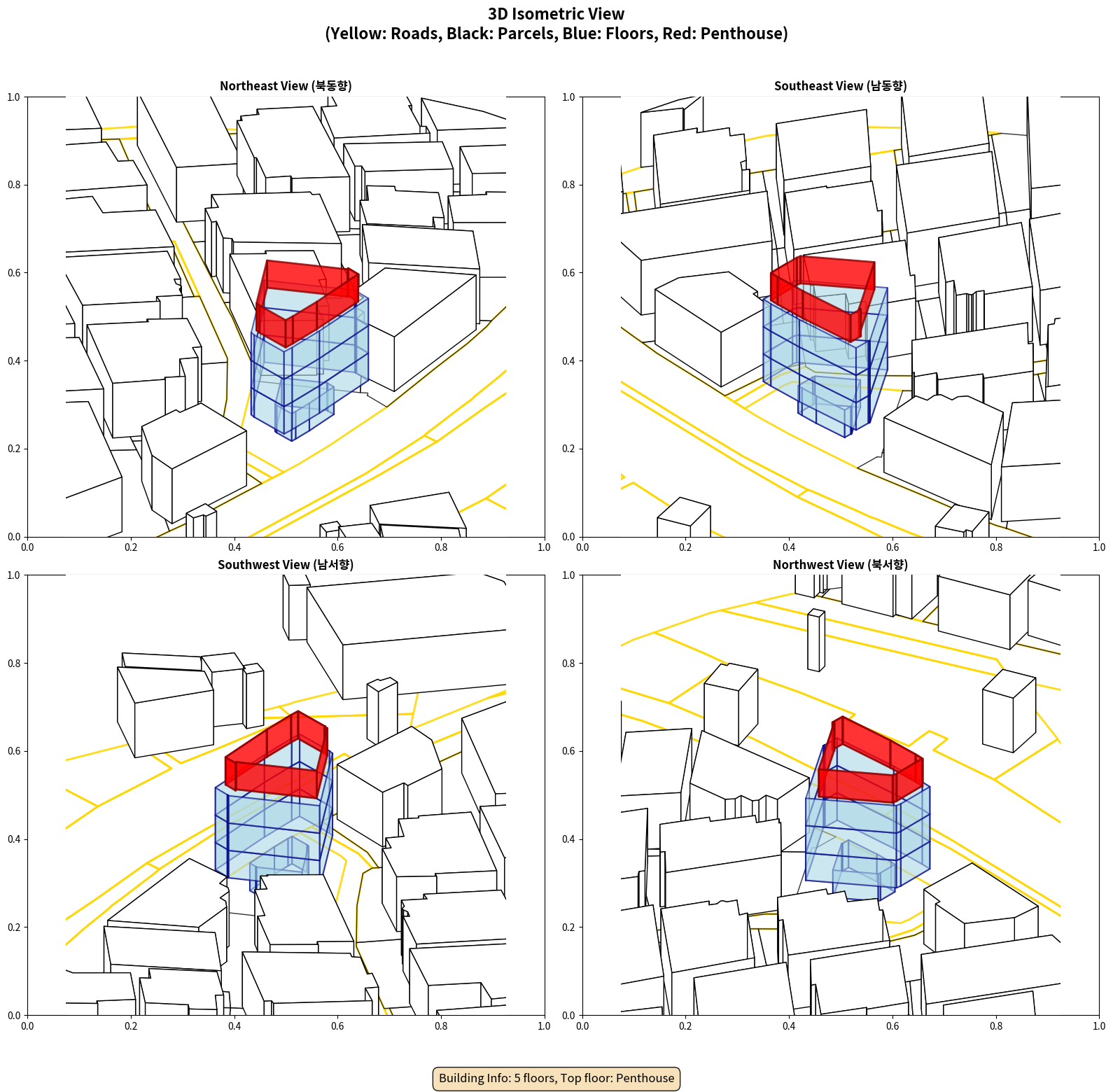 3D Isometric View
(Yellow: Roads, Black: Parcels, Blue: Floors, Red: Penthouse)

Northeast View (북동향)

1.0
0.8
0.6
0.4
0.2
0.0
0.0 0.2 0.4 0.6 0.8 1.0

Southeast View (남동향)

1.0
0.8
0.6
0.4
0.2
0.0
0.0 0.2 0.4 0.6 0.8 1.0

Southwest View (남서향)

1.0
0.8
0.6
0.4
0.2
0.0
0.0 0.2 0.4 0.6 0.8 1.0

Northwest View (북서향)

1.0
0.8
0.6
0.4
0.2
0.0
0.0 0.2 0.4 0.6 0.8 1.0

Building Info: 5 floors, Top floor: Penthouse