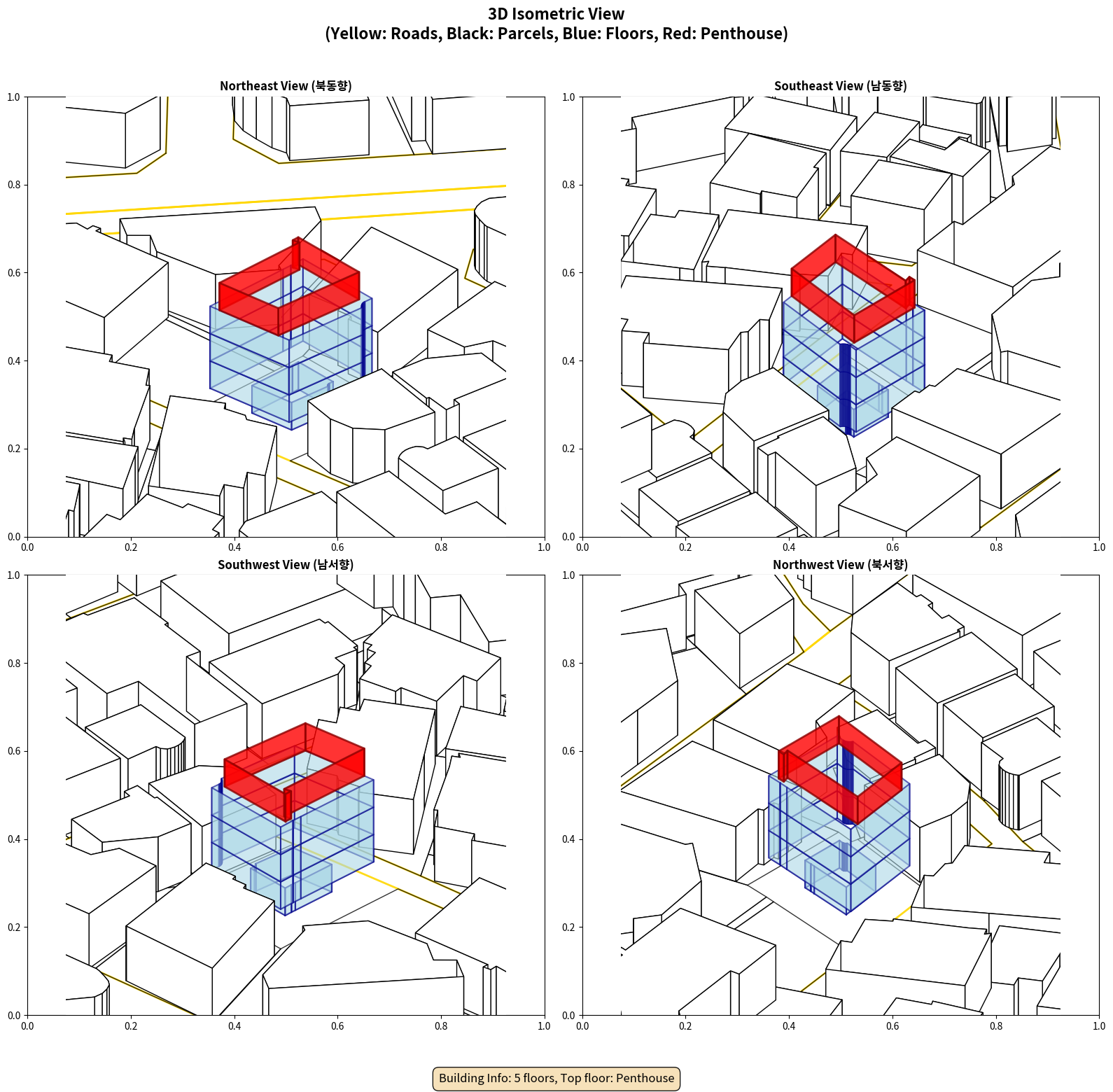 3D Isometric View
(Yellow: Roads, Black: Parcels, Blue: Floors, Red: Penthouse)

Northeast View (북동향)

1.0
0.8
0.6
0.4
0.2
0.0
0.0 0.2 0.4 0.6 0.8 1.0

Southeast View (남동향)

1.0
0.8
0.6
0.4
0.2
0.0
0.0 0.2 0.4 0.6 0.8 1.0

Southwest View (남서향)

1.0
0.8
0.6
0.4
0.2
0.0
0.0 0.2 0.4 0.6 0.8 1.0

Northwest View (북서향)

1.0
0.8
0.6
0.4
0.2
0.0
0.0 0.2 0.4 0.6 0.8 1.0

Building Info: 5 floors, Top floor: Penthouse