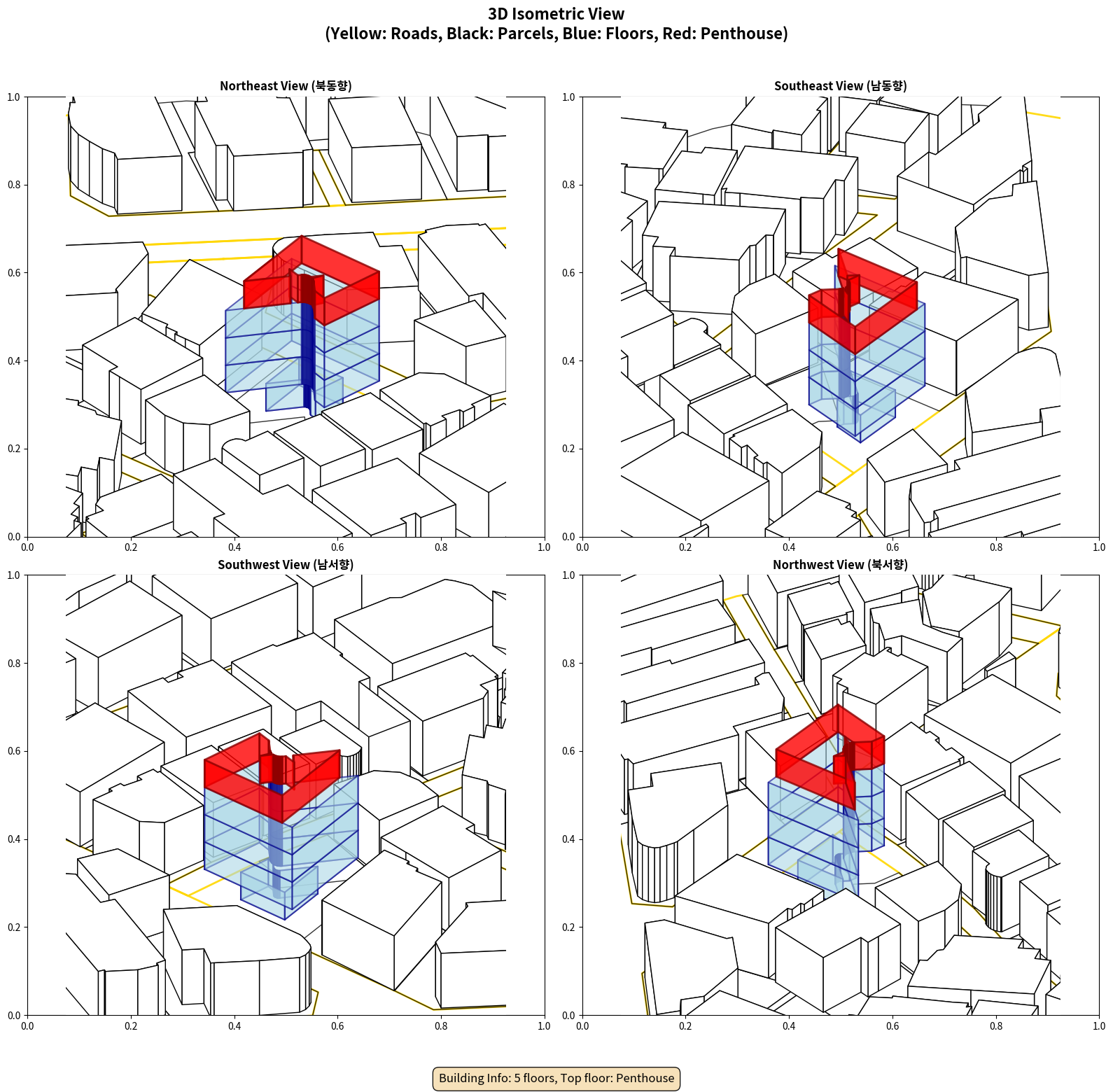 3D Isometric View
(Yellow: Roads, Black: Parcels, Blue: Floors, Red: Penthouse)

Northeast View (북동향)

1.0
0.8
0.6
0.4
0.2
0.0
0.0 0.2 0.4 0.6 0.8 1.0

Southeast View (남동향)

1.0
0.8
0.6
0.4
0.2
0.0
0.0 0.2 0.4 0.6 0.8 1.0

Southwest View (남서향)

1.0
0.8
0.6
0.4
0.2
0.0
0.0 0.2 0.4 0.6 0.8 1.0

Northwest View (북서향)

1.0
0.8
0.6
0.4
0.2
0.0
0.0 0.2 0.4 0.6 0.8 1.0

Building Info: 5 floors, Top floor: Penthouse