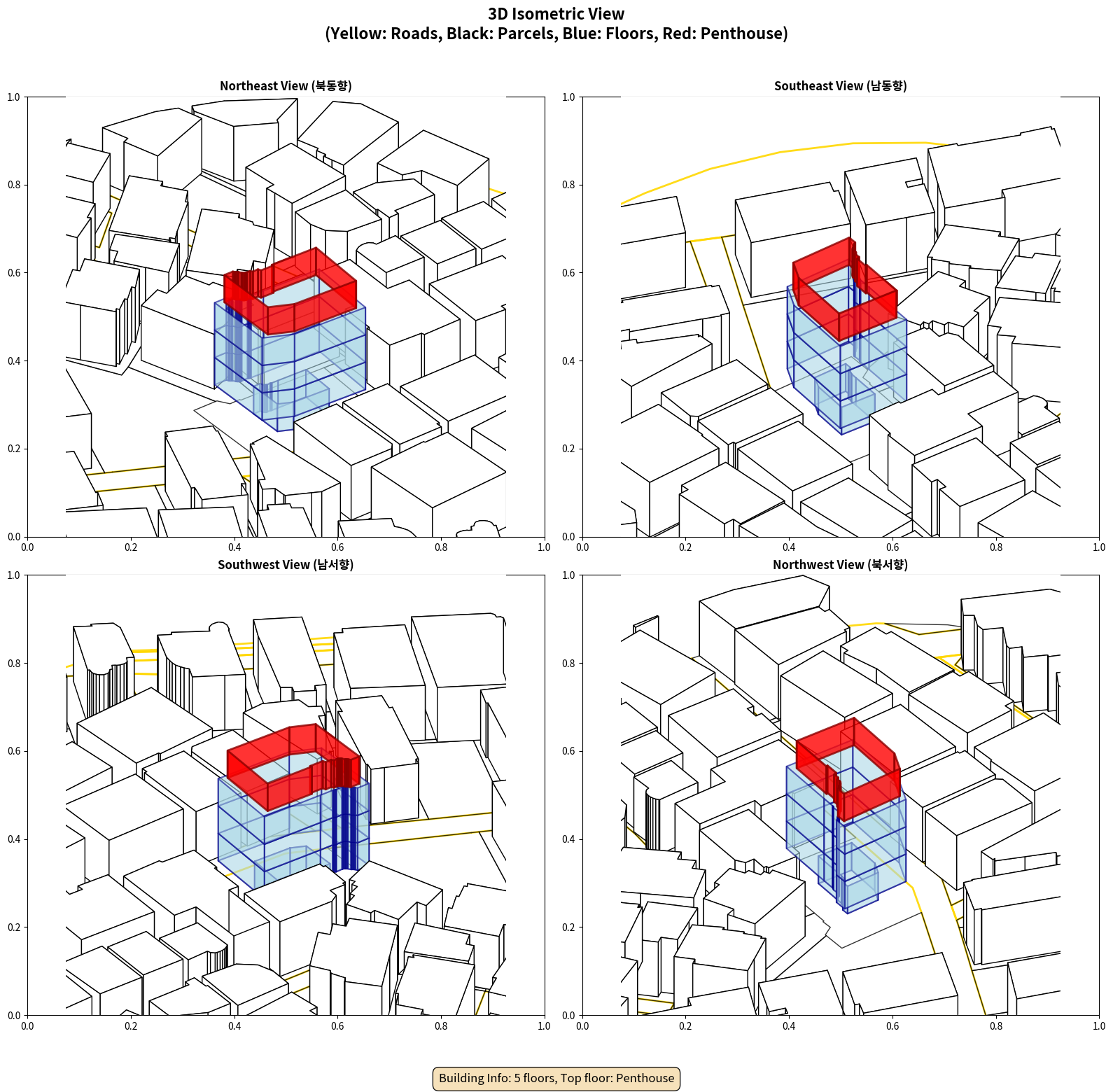 3D Isometric View
(Yellow: Roads, Black: Parcels, Blue: Floors, Red: Penthouse)

Northeast View (북동향)

1.0
0.8
0.6
0.4
0.2
0.0
0.0 0.2 0.4 0.6 0.8 1.0

Southeast View (남동향)

1.0
0.8
0.6
0.4
0.2
0.0
0.0 0.2 0.4 0.6 0.8 1.0

Southwest View (남서향)

1.0
0.8
0.6
0.4
0.2
0.0
0.0 0.2 0.4 0.6 0.8 1.0

Northwest View (북서향)

1.0
0.8
0.6
0.4
0.2
0.0
0.0 0.2 0.4 0.6 0.8 1.0

Building Info: 5 floors, Top floor: Penthouse