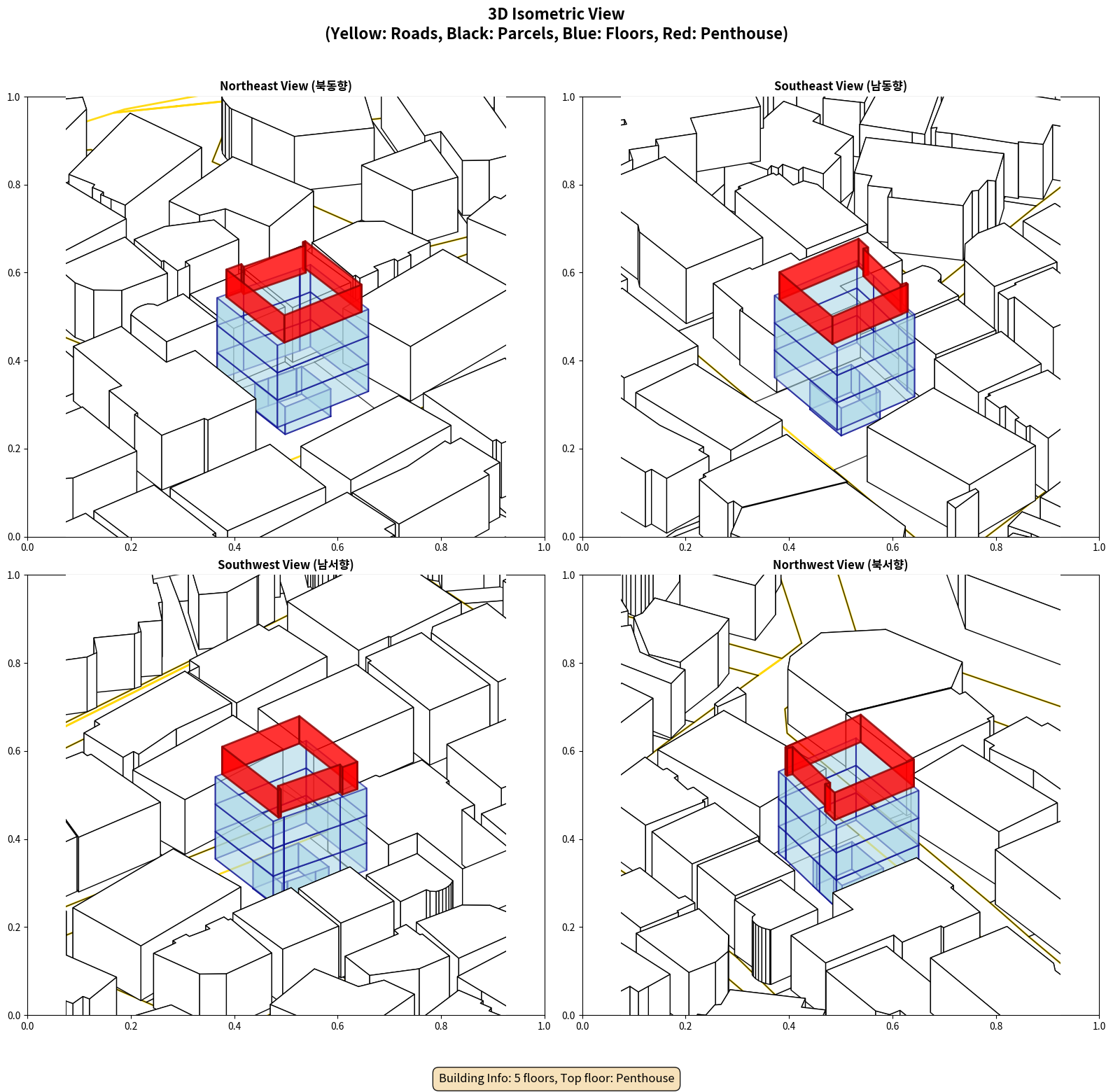 3D Isometric View
(Yellow: Roads, Black: Parcels, Blue: Floors, Red: Penthouse)

Northeast View (북동향)

1.0
0.8
0.6
0.4
0.2
0.0
0.0 0.2 0.4 0.6 0.8 1.0

Southeast View (남동향)

1.0
0.8
0.6
0.4
0.2
0.0
0.0 0.2 0.4 0.6 0.8 1.0

Southwest View (남서향)

1.0
0.8
0.6
0.4
0.2
0.0
0.0 0.2 0.4 0.6 0.8 1.0

Northwest View (북서향)

1.0
0.8
0.6
0.4
0.2
0.0
0.0 0.2 0.4 0.6 0.8 1.0

Building Info: 5 floors, Top floor: Penthouse