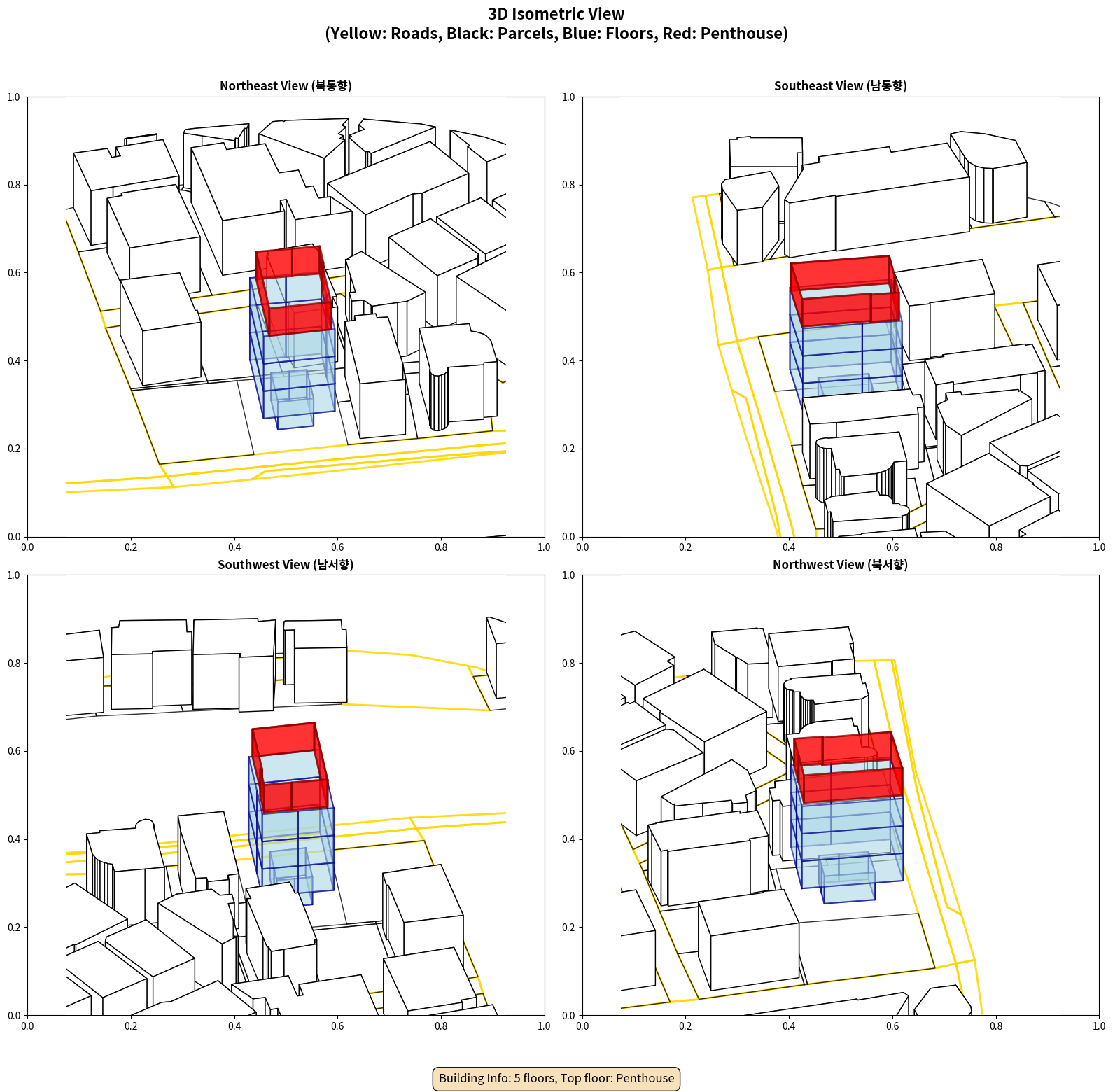 3D Isometric View
(Yellow: Roads, Black: Parcels, Blue: Floors, Red: Penthouse)

Northeast View (북동향)

1.0
0.8
0.6
0.4
0.2
0.0
0.0 0.2 0.4 0.6 0.8 1.0

Southeast View (남동향)

1.0
0.8
0.6
0.4
0.2
0.0
0.0 0.2 0.4 0.6 0.8 1.0

Southwest View (남서향)

1.0
0.8
0.6
0.4
0.2
0.0
0.0 0.2 0.4 0.6 0.8 1.0

Northwest View (북서향)

1.0
0.8
0.6
0.4
0.2
0.0
0.0 0.2 0.4 0.6 0.8 1.0

Building Info: 5 floors, Top floor: Penthouse