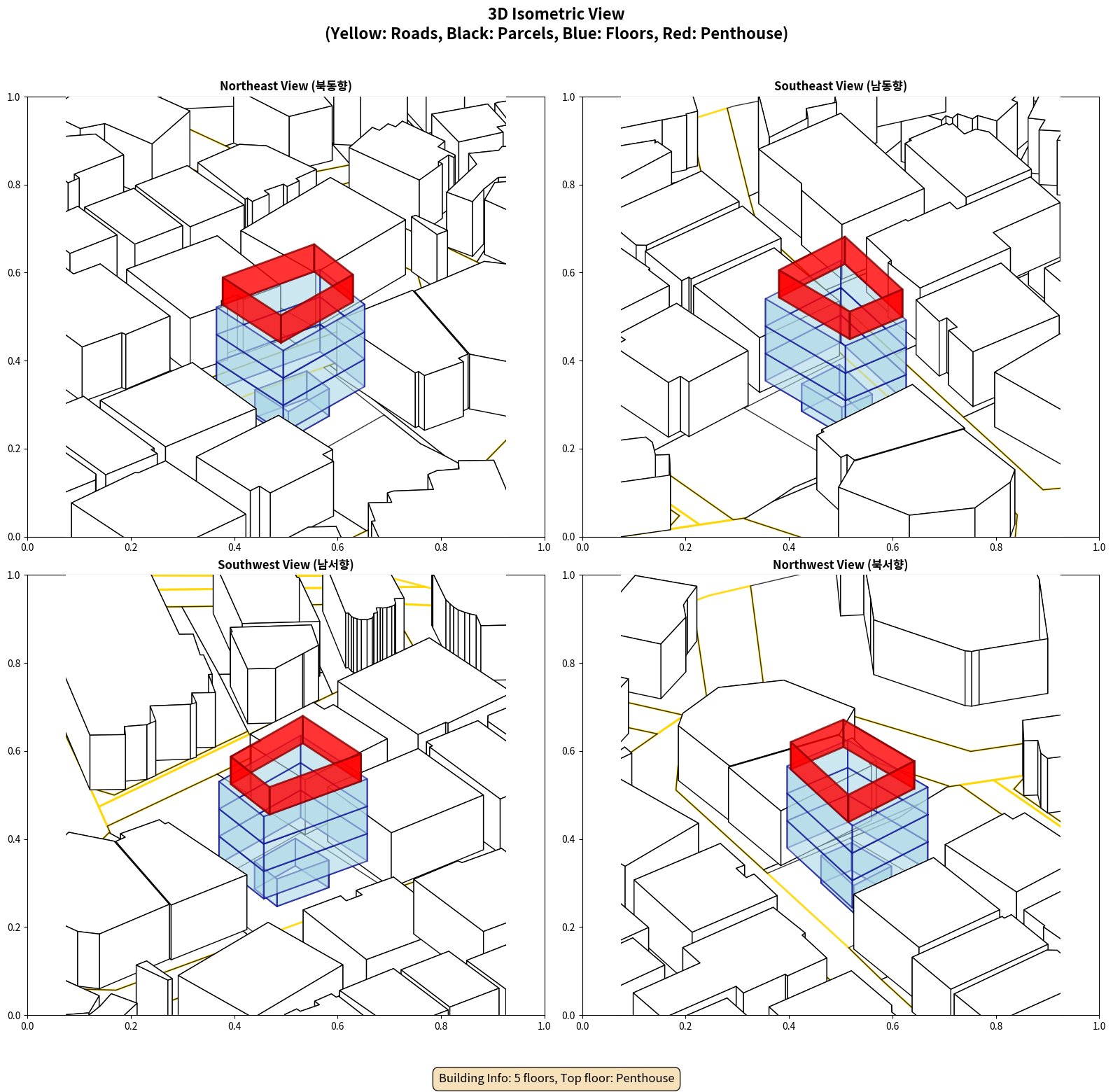 3D Isometric View
(Yellow: Roads, Black: Parcels, Blue: Floors, Red: Penthouse)

Northeast View (북동향)

1.0
0.8
0.6
0.4
0.2
0.0
0.0 0.2 0.4 0.6 0.8 1.0

Southeast View (남동향)

1.0
0.8
0.6
0.4
0.2
0.0
0.0 0.2 0.4 0.6 0.8 1.0

Southwest View (남서향)

1.0
0.8
0.6
0.4
0.2
0.0
0.0 0.2 0.4 0.6 0.8 1.0

Northwest View (북서향)

1.0
0.8
0.6
0.4
0.2
0.0
0.0 0.2 0.4 0.6 0.8 1.0

Building Info: 5 floors, Top floor: Penthouse