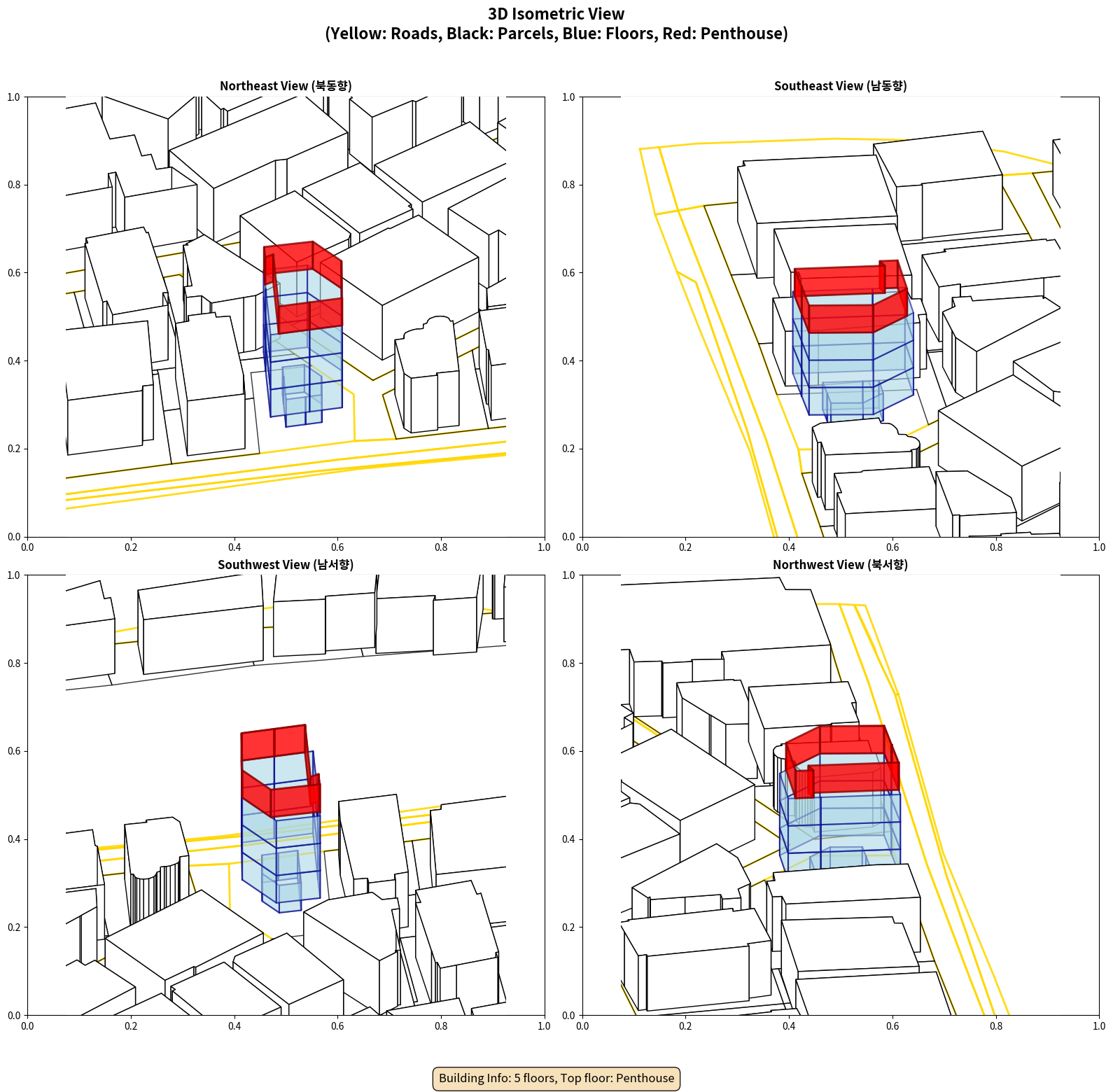 3D Isometric View
(Yellow: Roads, Black: Parcels, Blue: Floors, Red: Penthouse)

Northeast View (북동향)

1.0
0.8
0.6
0.4
0.2
0.0
0.0 0.2 0.4 0.6 0.8 1.0

Southeast View (남동향)

1.0
0.8
0.6
0.4
0.2
0.0
0.0 0.2 0.4 0.6 0.8 1.0

Southwest View (남서향)

1.0
0.8
0.6
0.4
0.2
0.0
0.0 0.2 0.4 0.6 0.8 1.0

Northwest View (북서향)

1.0
0.8
0.6
0.4
0.2
0.0
0.0 0.2 0.4 0.6 0.8 1.0

Building Info: 5 floors, Top floor: Penthouse