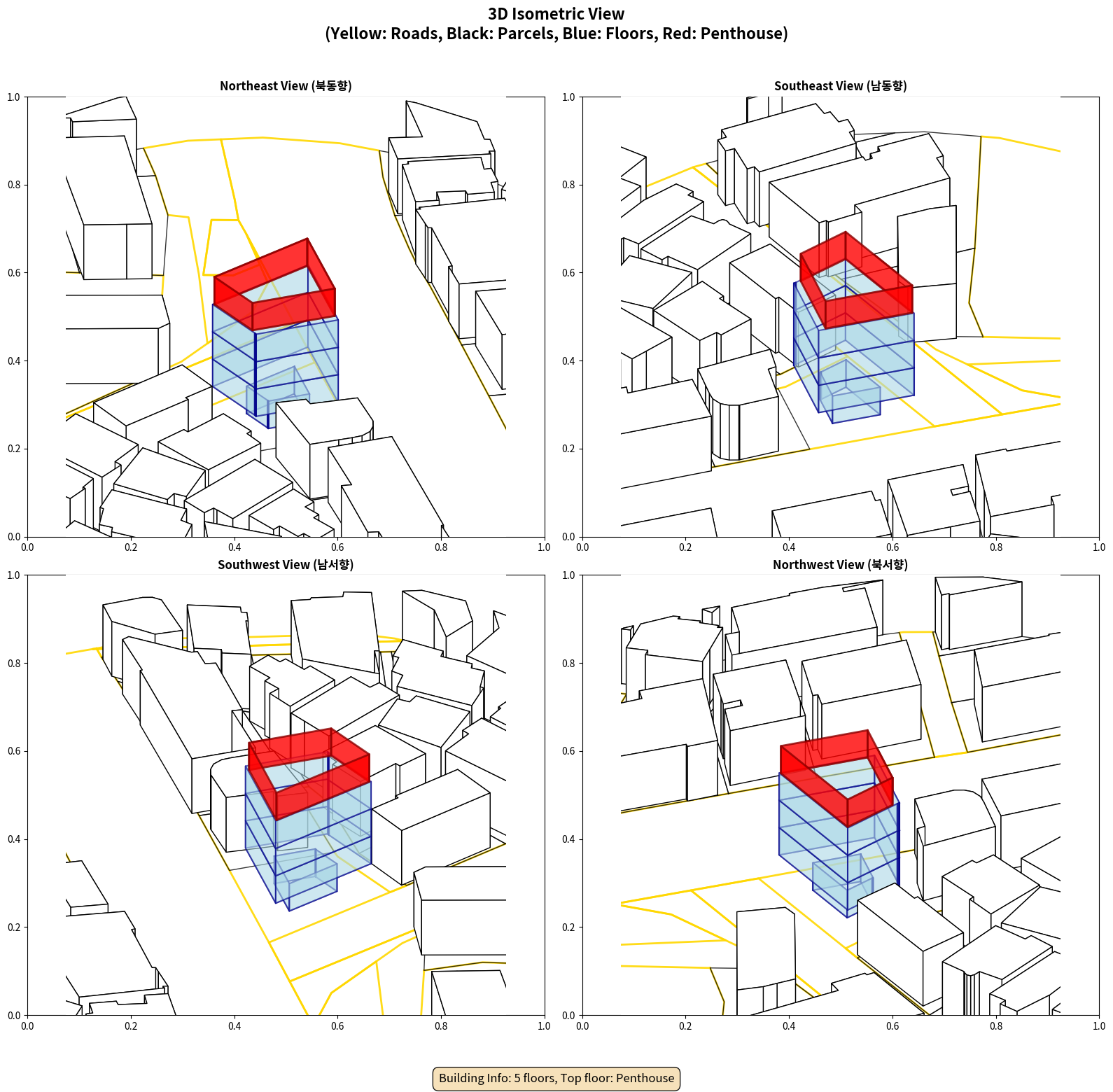 3D Isometric View
(Yellow: Roads, Black: Parcels, Blue: Floors, Red: Penthouse)

Northeast View (북동향)

1.0
0.8
0.6
0.4
0.2
0.0
0.0 0.2 0.4 0.6 0.8 1.0

Southeast View (남동향)

1.0
0.8
0.6
0.4
0.2
0.0
0.0 0.2 0.4 0.6 0.8 1.0

Southwest View (남서향)

1.0
0.8
0.6
0.4
0.2
0.0
0.0 0.2 0.4 0.6 0.8 1.0

Northwest View (북서향)

1.0
0.8
0.6
0.4
0.2
0.0
0.0 0.2 0.4 0.6 0.8 1.0

Building Info: 5 floors, Top floor: Penthouse