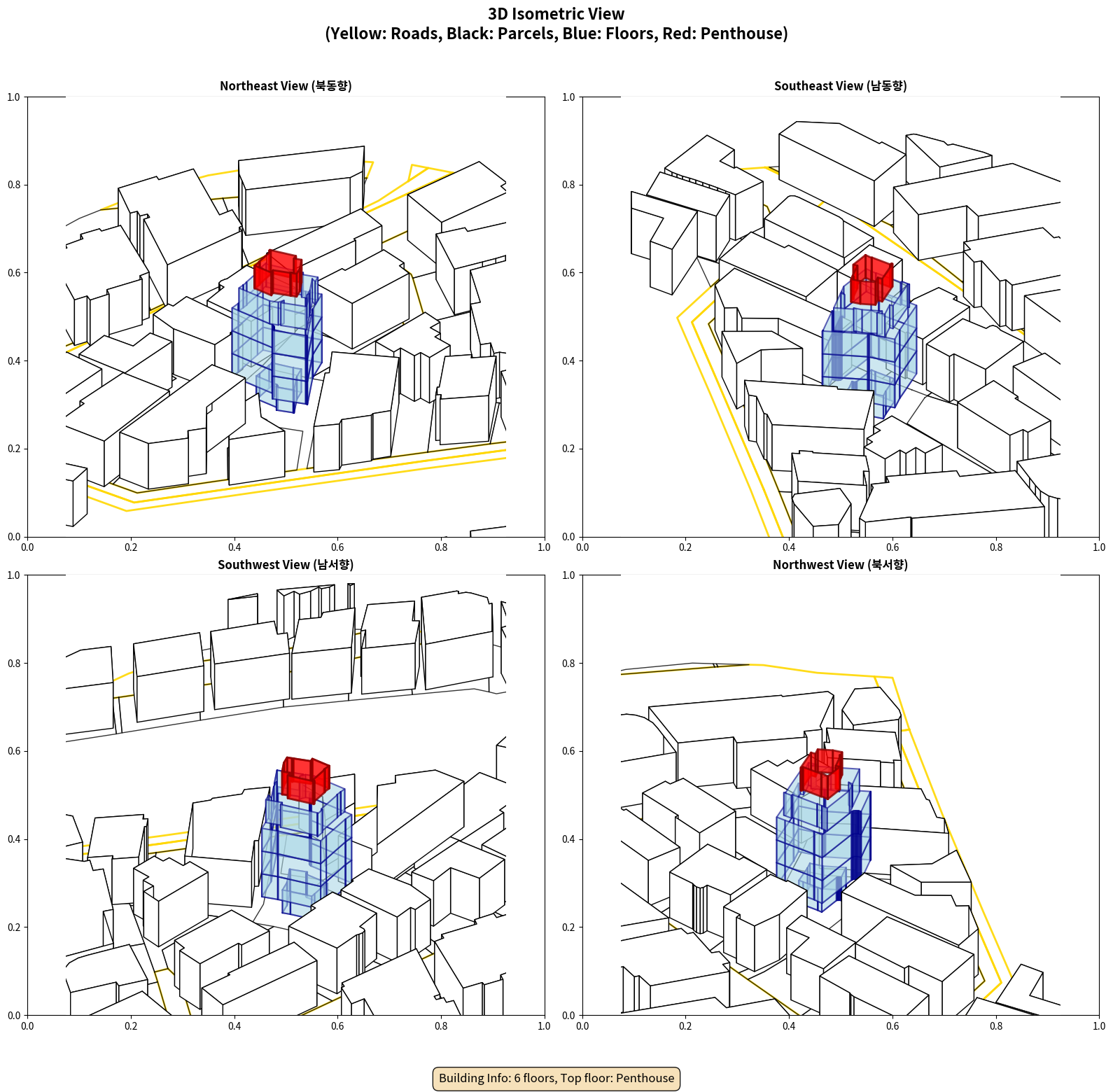 3D Isometric View
(Yellow: Roads, Black: Parcels, Blue: Floors, Red: Penthouse)

Northeast View (북동향)

1.0
0.8
0.6
0.4
0.2
0.0
0.0 0.2 0.4 0.6 0.8 1.0

Southeast View (남동향)

1.0
0.8
0.6
0.4
0.2
0.0
0.0 0.2 0.4 0.6 0.8 1.0

Southwest View (남서향)

1.0
0.8
0.6
0.4
0.2
0.0
0.0 0.2 0.4 0.6 0.8 1.0

Northwest View (북서향)

1.0
0.8
0.6
0.4
0.2
0.0
0.0 0.2 0.4 0.6 0.8 1.0

Building Info: 6 floors, Top floor: Penthouse