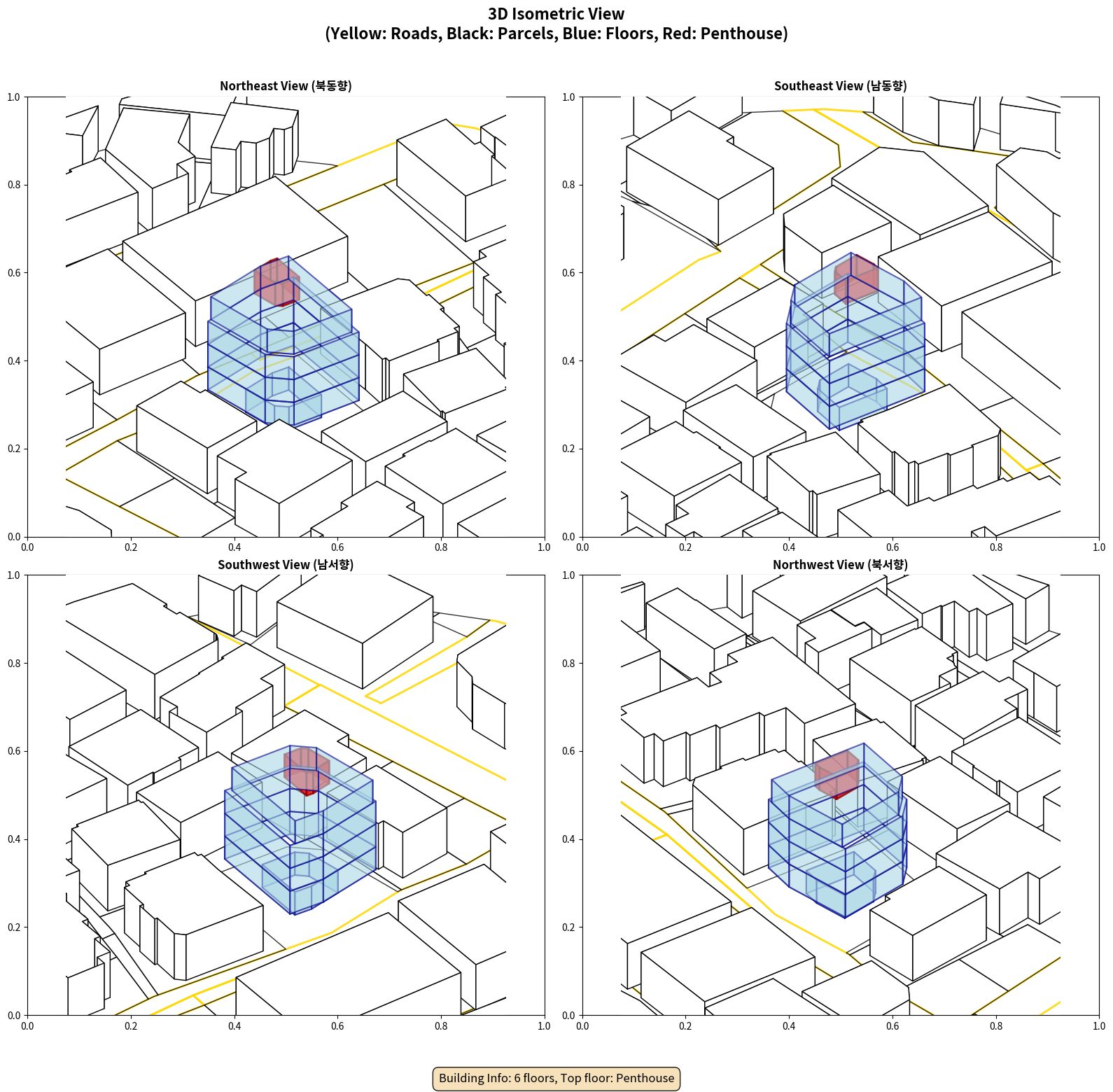 3D Isometric View
(Yellow: Roads, Black: Parcels, Blue: Floors, Red: Penthouse)

Northeast View (북동향)

1.0
0.8
0.6
0.4
0.2
0.0
0.0 0.2 0.4 0.6 0.8 1.0

Southeast View (남동향)

1.0
0.8
0.6
0.4
0.2
0.0
0.0 0.2 0.4 0.6 0.8 1.0

Southwest View (남서향)

1.0
0.8
0.6
0.4
0.2
0.0
0.0 0.2 0.4 0.6 0.8 1.0

Northwest View (북서향)

1.0
0.8
0.6
0.4
0.2
0.0
0.0 0.2 0.4 0.6 0.8 1.0

Building Info: 6 floors, Top floor: Penthouse