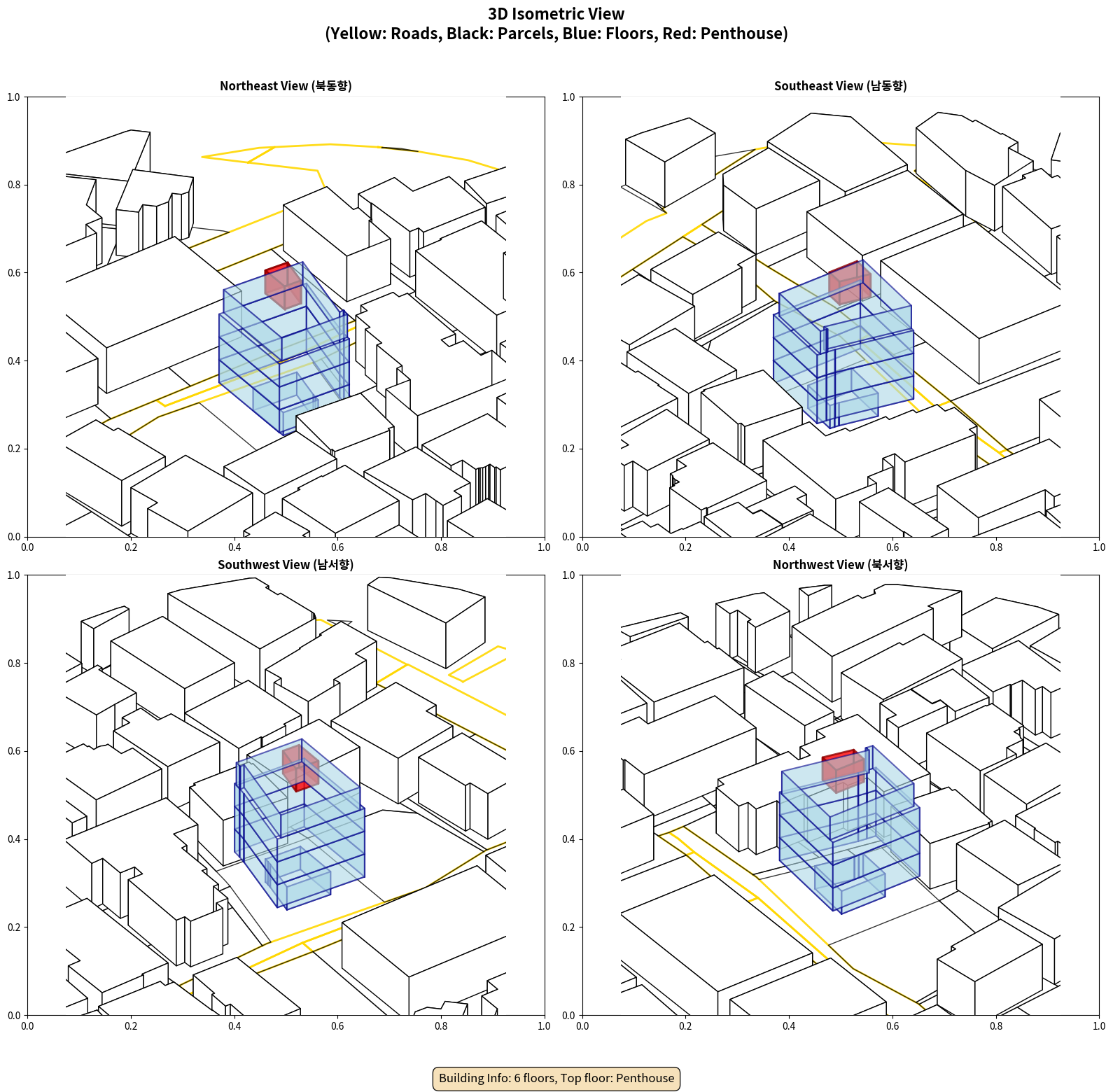 3D Isometric View
(Yellow: Roads, Black: Parcels, Blue: Floors, Red: Penthouse)

Northeast View (북동향)

1.0
0.8
0.6
0.4
0.2
0.0
0.0 0.2 0.4 0.6 0.8 1.0

Southeast View (남동향)

1.0
0.8
0.6
0.4
0.2
0.0
0.0 0.2 0.4 0.6 0.8 1.0

Southwest View (남서향)

1.0
0.8
0.6
0.4
0.2
0.0
0.0 0.2 0.4 0.6 0.8 1.0

Northwest View (북서향)

1.0
0.8
0.6
0.4
0.2
0.0
0.0 0.2 0.4 0.6 0.8 1.0

Building Info: 6 floors, Top floor: Penthouse