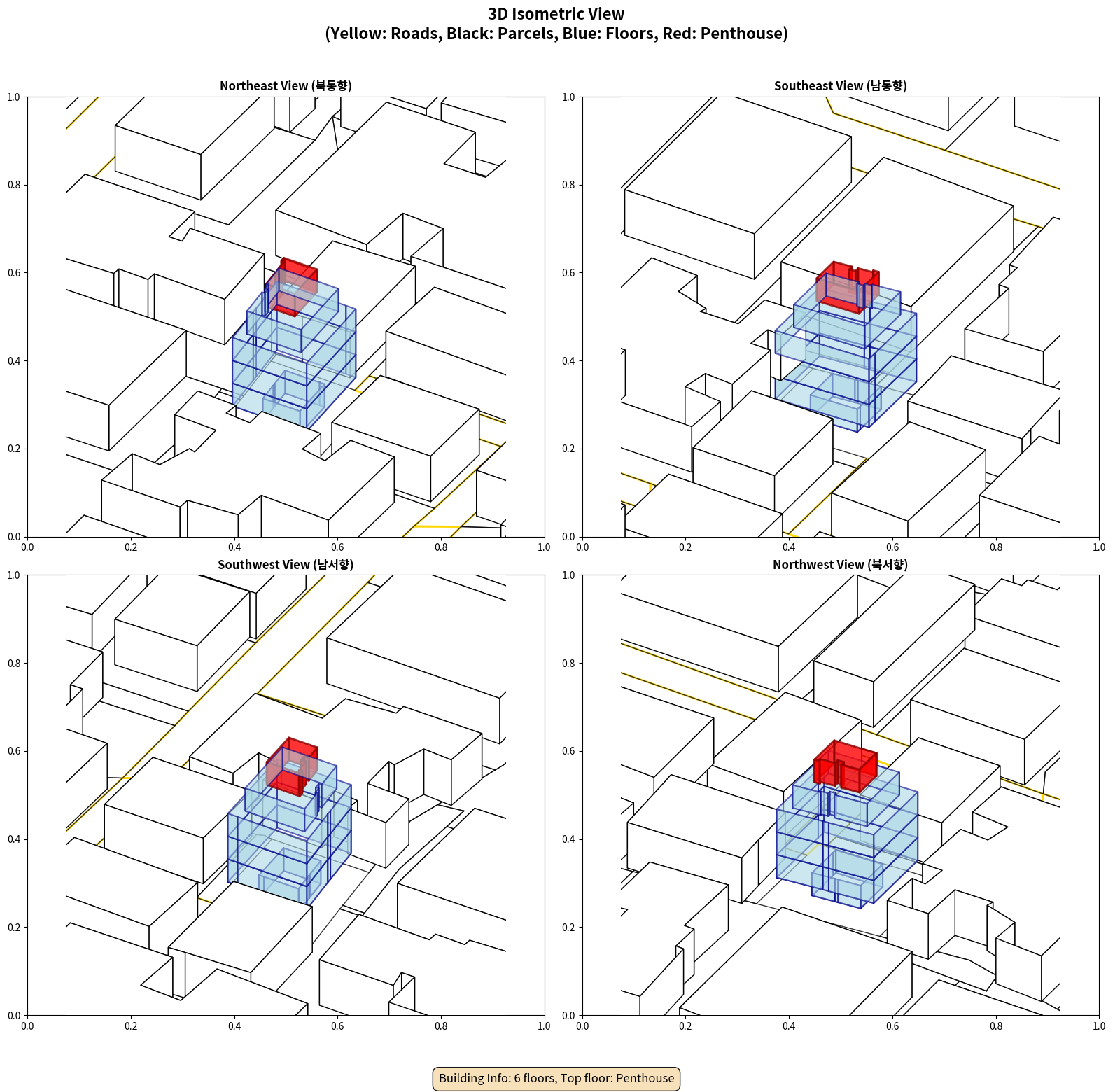 3D Isometric View
(Yellow: Roads, Black: Parcels, Blue: Floors, Red: Penthouse)

Northeast View (북동향)

1.0
0.8
0.6
0.4
0.2
0.0
0.0 0.2 0.4 0.6 0.8 1.0

Southeast View (남동향)

1.0
0.8
0.6
0.4
0.2
0.0
0.0 0.2 0.4 0.6 0.8 1.0

Southwest View (남서향)

1.0
0.8
0.6
0.4
0.2
0.0
0.0 0.2 0.4 0.6 0.8 1.0

Northwest View (북서향)

1.0
0.8
0.6
0.4
0.2
0.0
0.0 0.2 0.4 0.6 0.8 1.0

Building Info: 6 floors, Top floor: Penthouse