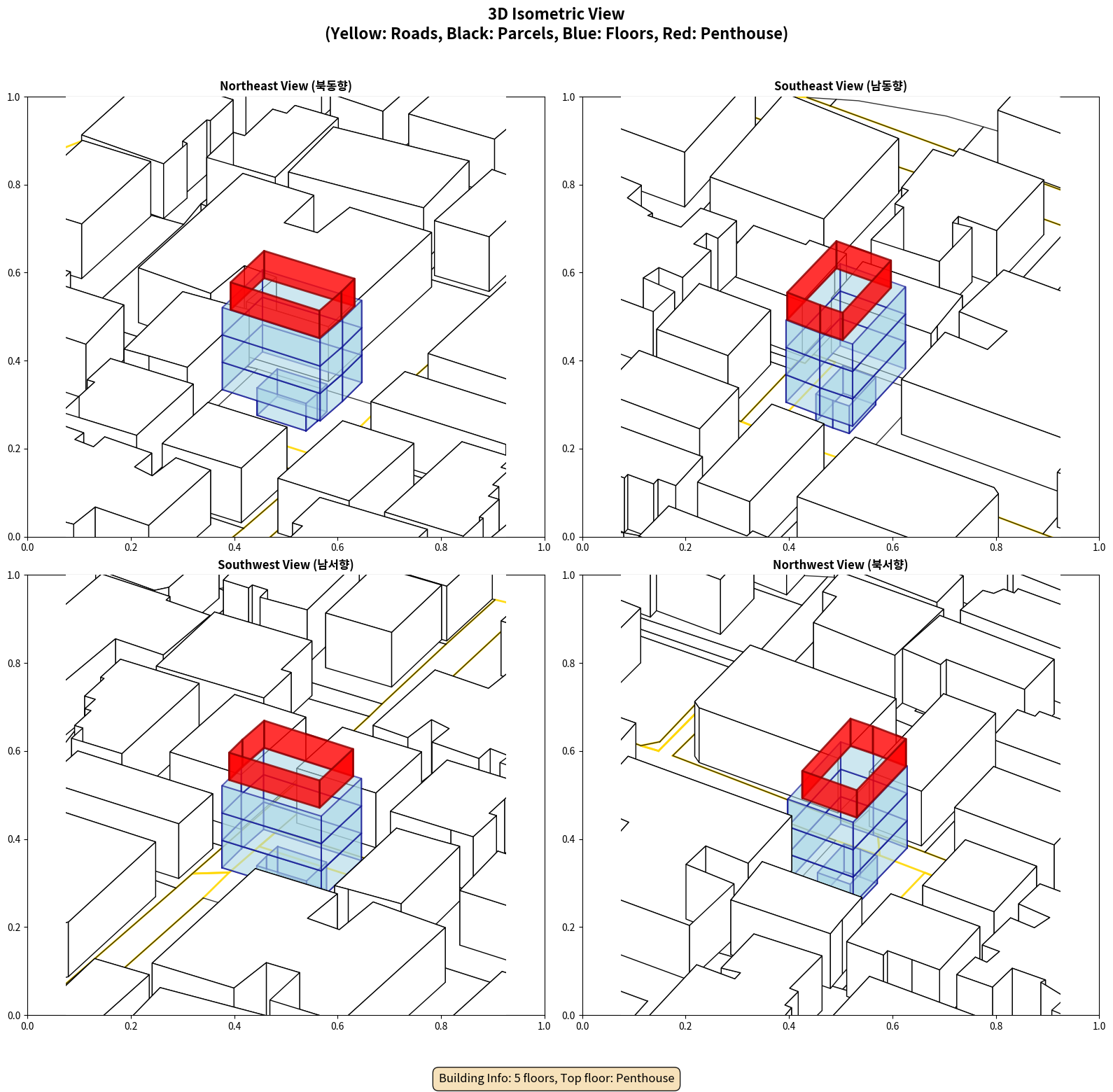 3D Isometric View
(Yellow: Roads, Black: Parcels, Blue: Floors, Red: Penthouse)

Northeast View (북동향)

1.0
0.8
0.6
0.4
0.2
0.0
0.0 0.2 0.4 0.6 0.8 1.0

Southeast View (남동향)

1.0
0.8
0.6
0.4
0.2
0.0
0.0 0.2 0.4 0.6 0.8 1.0

Southwest View (남서향)

1.0
0.8
0.6
0.4
0.2
0.0
0.0 0.2 0.4 0.6 0.8 1.0

Northwest View (북서향)

1.0
0.8
0.6
0.4
0.2
0.0
0.0 0.2 0.4 0.6 0.8 1.0

Building Info: 5 floors, Top floor: Penthouse