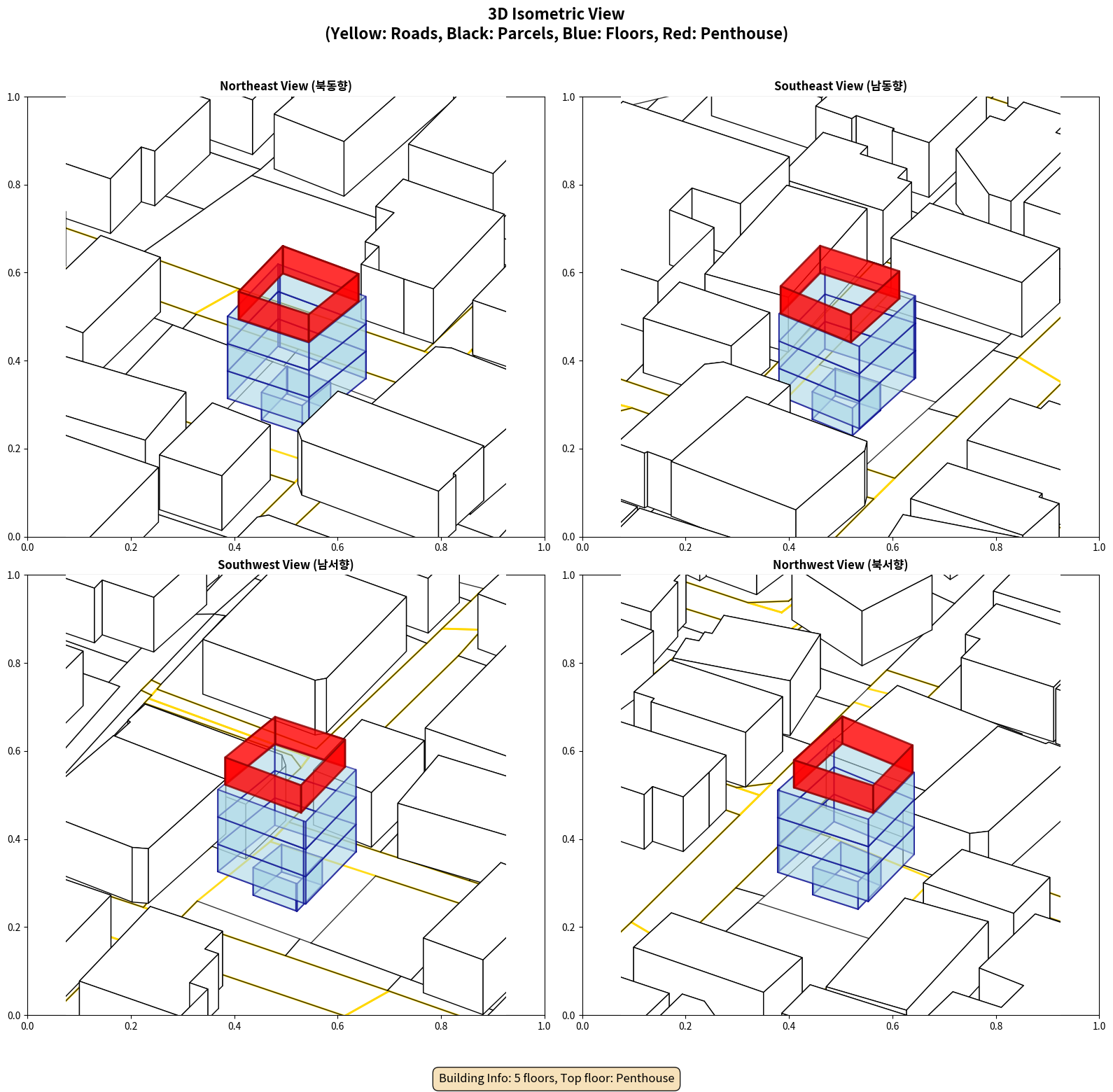 3D Isometric View
(Yellow: Roads, Black: Parcels, Blue: Floors, Red: Penthouse)

Northeast View (북동향)

1.0
0.8
0.6
0.4
0.2
0.0
0.0 0.2 0.4 0.6 0.8 1.0

Southeast View (남동향)

1.0
0.8
0.6
0.4
0.2
0.0
0.0 0.2 0.4 0.6 0.8 1.0

Southwest View (남서향)

1.0
0.8
0.6
0.4
0.2
0.0
0.0 0.2 0.4 0.6 0.8 1.0

Northwest View (북서향)

1.0
0.8
0.6
0.4
0.2
0.0
0.0 0.2 0.4 0.6 0.8 1.0

Building Info: 5 floors, Top floor: Penthouse