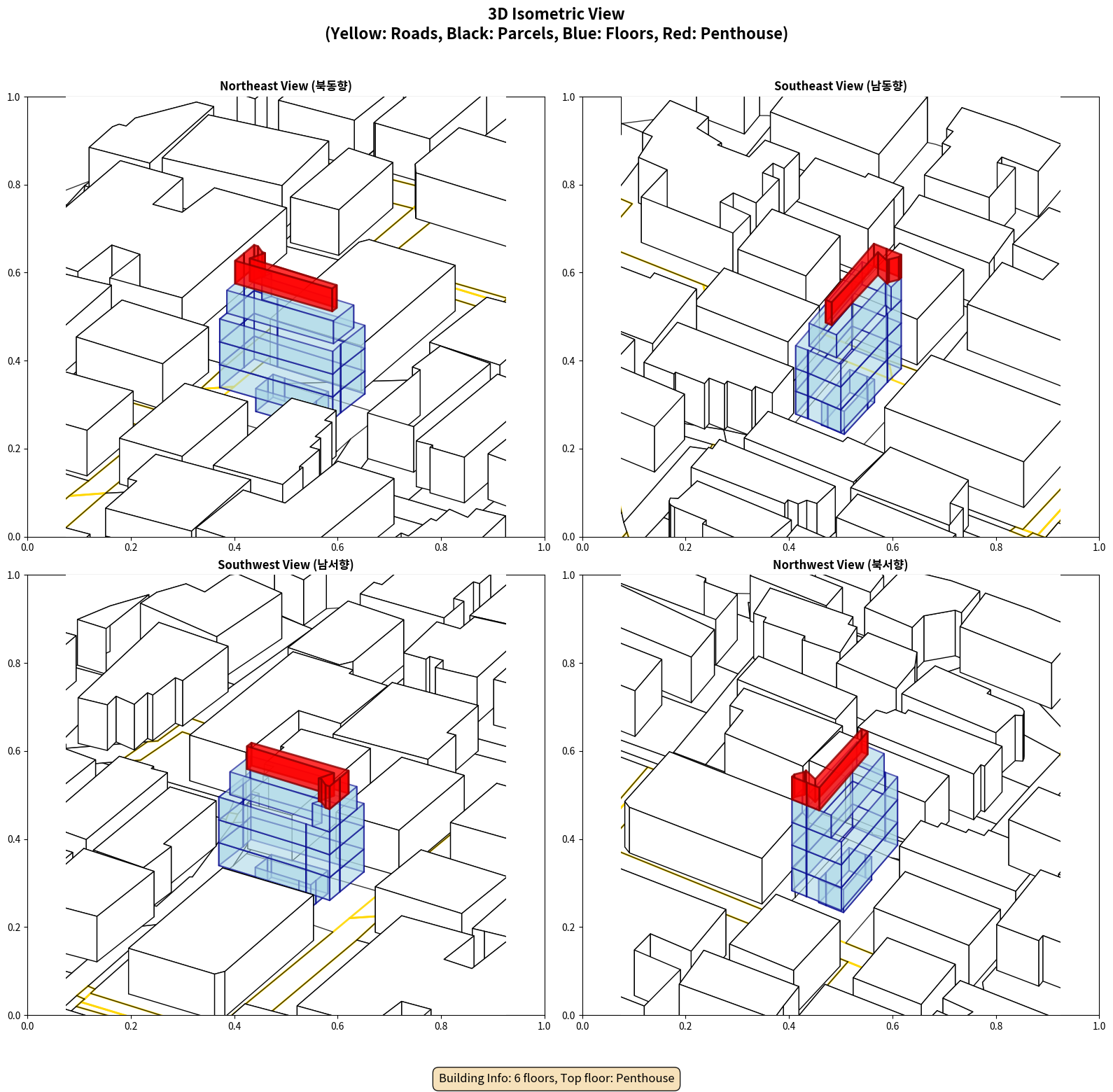 3D Isometric View
(Yellow: Roads, Black: Parcels, Blue: Floors, Red: Penthouse)

Northeast View (북동향)

1.0
0.8
0.6
0.4
0.2
0.0
0.0 0.2 0.4 0.6 0.8 1.0

Southeast View (남동향)

1.0
0.8
0.6
0.4
0.2
0.0
0.0 0.2 0.4 0.6 0.8 1.0

Southwest View (남서향)

1.0
0.8
0.6
0.4
0.2
0.0
0.0 0.2 0.4 0.6 0.8 1.0

Northwest View (북서향)

1.0
0.8
0.6
0.4
0.2
0.0
0.0 0.2 0.4 0.6 0.8 1.0

Building Info: 6 floors, Top floor: Penthouse