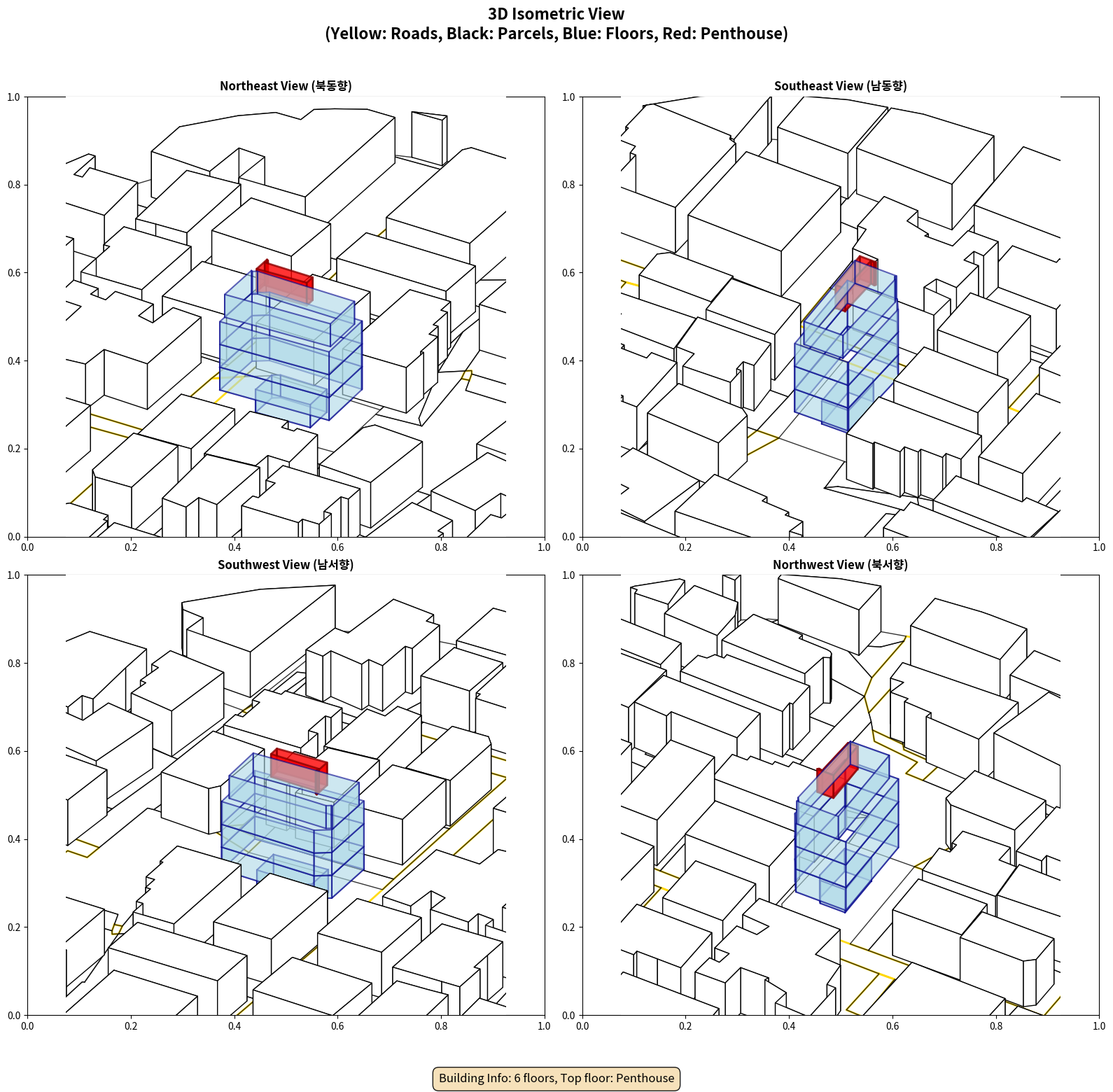 3D Isometric View
(Yellow: Roads, Black: Parcels, Blue: Floors, Red: Penthouse)

Northeast View (북동향)

1.0
0.8
0.6
0.4
0.2
0.0
0.0 0.2 0.4 0.6 0.8 1.0

Southeast View (남동향)

1.0
0.8
0.6
0.4
0.2
0.0
0.0 0.2 0.4 0.6 0.8 1.0

Southwest View (남서향)

1.0
0.8
0.6
0.4
0.2
0.0
0.0 0.2 0.4 0.6 0.8 1.0

Northwest View (북서향)

1.0
0.8
0.6
0.4
0.2
0.0
0.0 0.2 0.4 0.6 0.8 1.0

Building Info: 6 floors, Top floor: Penthouse