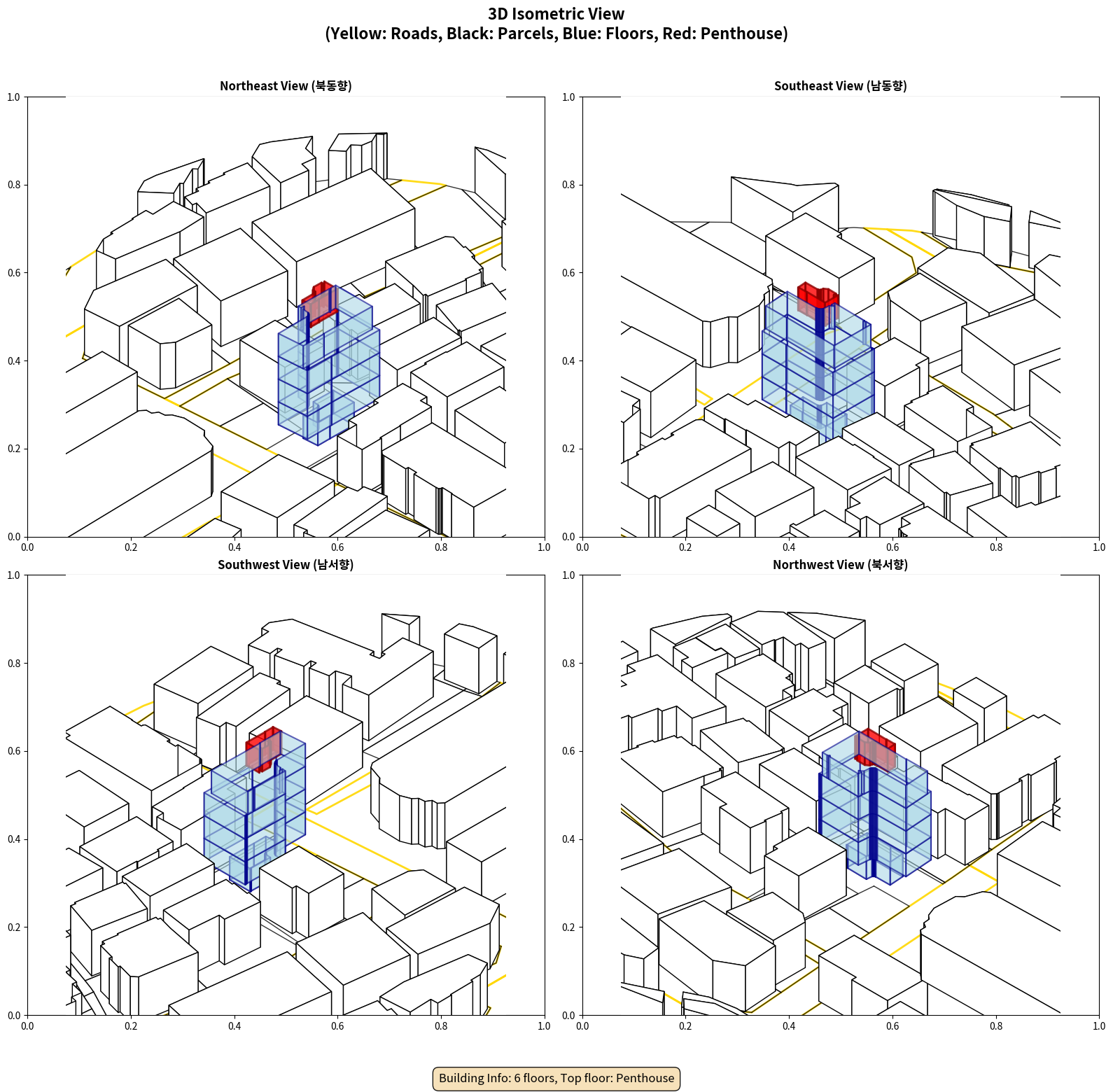 3D Isometric View
(Yellow: Roads, Black: Parcels, Blue: Floors, Red: Penthouse)

Northeast View (북동향)

1.0
0.8
0.6
0.4
0.2
0.0
0.0 0.2 0.4 0.6 0.8 1.0

Southeast View (남동향)

1.0
0.8
0.6
0.4
0.2
0.0
0.0 0.2 0.4 0.6 0.8 1.0

Southwest View (남서향)

1.0
0.8
0.6
0.4
0.2
0.0
0.0 0.2 0.4 0.6 0.8 1.0

Northwest View (북서향)

1.0
0.8
0.6
0.4
0.2
0.0
0.0 0.2 0.4 0.6 0.8 1.0

Building Info: 6 floors, Top floor: Penthouse