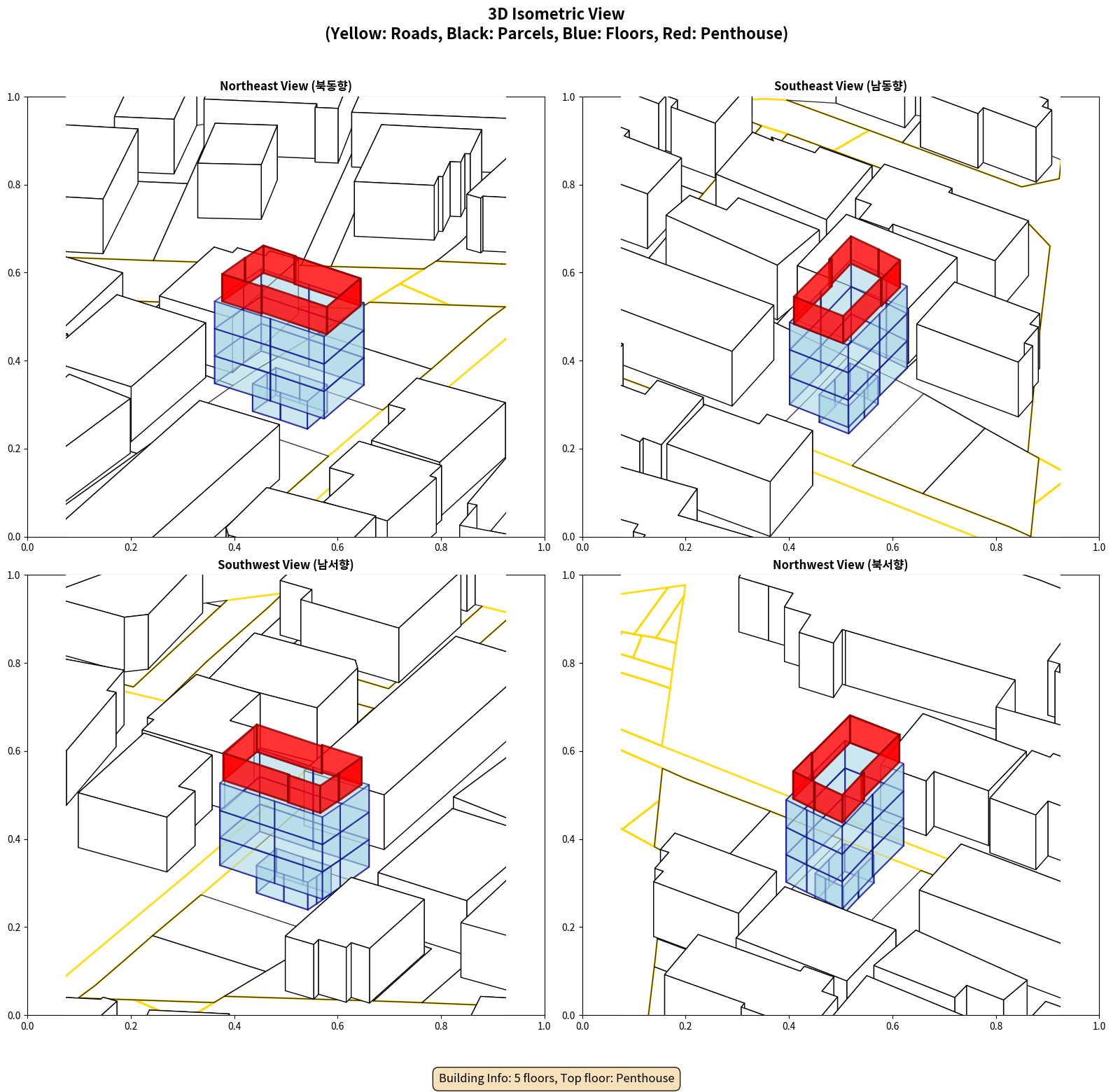 3D Isometric View
(Yellow: Roads, Black: Parcels, Blue: Floors, Red: Penthouse)

Northeast View (북동향)

1.0
0.8
0.6
0.4
0.2
0.0
0.0 0.2 0.4 0.6 0.8 1.0

Southeast View (남동향)

1.0
0.8
0.6
0.4
0.2
0.0
0.0 0.2 0.4 0.6 0.8 1.0

Southwest View (남서향)

1.0
0.8
0.6
0.4
0.2
0.0
0.0 0.2 0.4 0.6 0.8 1.0

Northwest View (북서향)

1.0
0.8
0.6
0.4
0.2
0.0
0.0 0.2 0.4 0.6 0.8 1.0

Building Info: 5 floors, Top floor: Penthouse