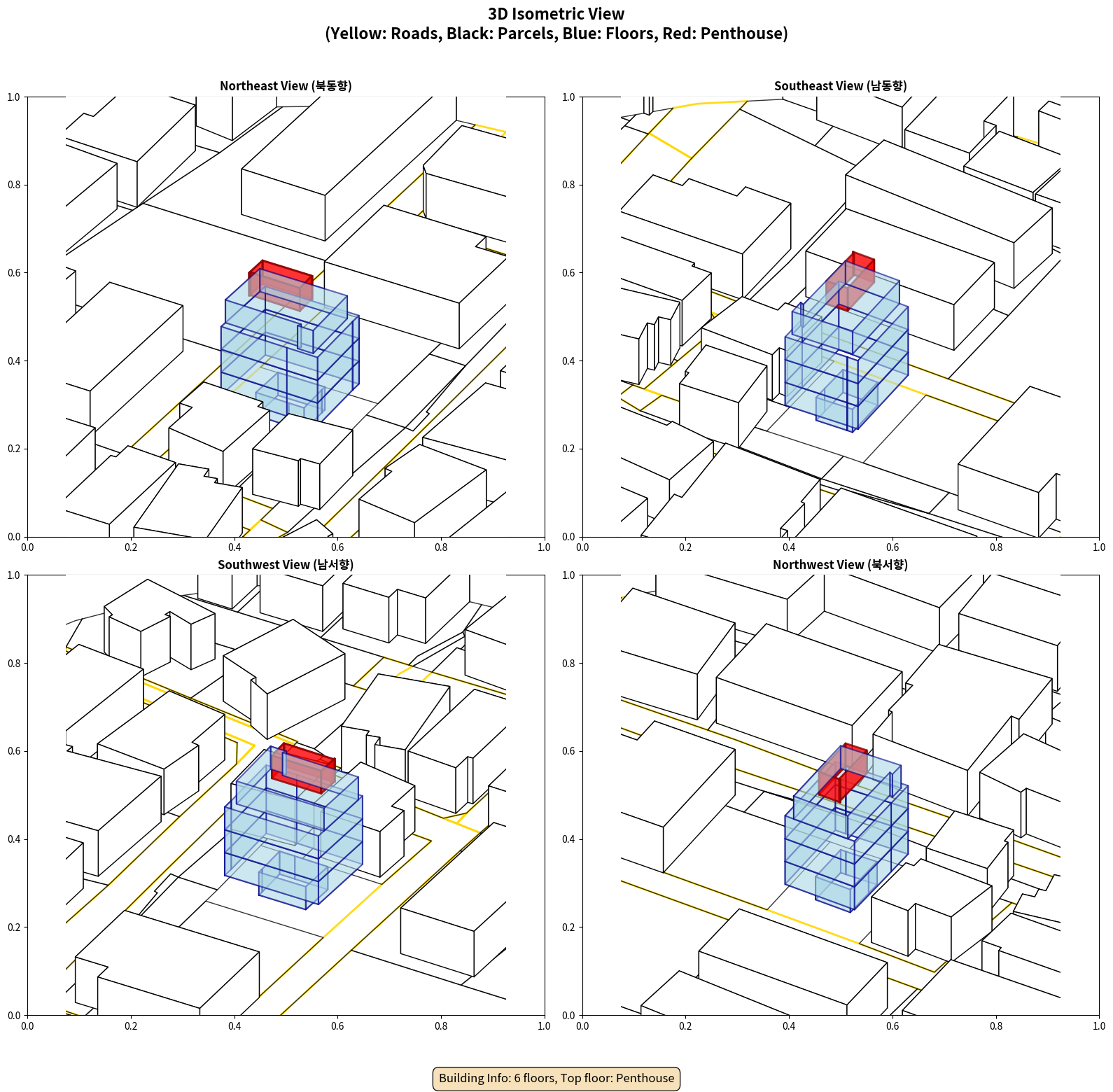 3D Isometric View
(Yellow: Roads, Black: Parcels, Blue: Floors, Red: Penthouse)

Northeast View (북동향)

1.0
0.8
0.6
0.4
0.2
0.0
0.0 0.2 0.4 0.6 0.8 1.0

Southeast View (남동향)

1.0
0.8
0.6
0.4
0.2
0.0
0.0 0.2 0.4 0.6 0.8 1.0

Southwest View (남서향)

1.0
0.8
0.6
0.4
0.2
0.0
0.0 0.2 0.4 0.6 0.8 1.0

Northwest View (북서향)

1.0
0.8
0.6
0.4
0.2
0.0
0.0 0.2 0.4 0.6 0.8 1.0

Building Info: 6 floors, Top floor: Penthouse