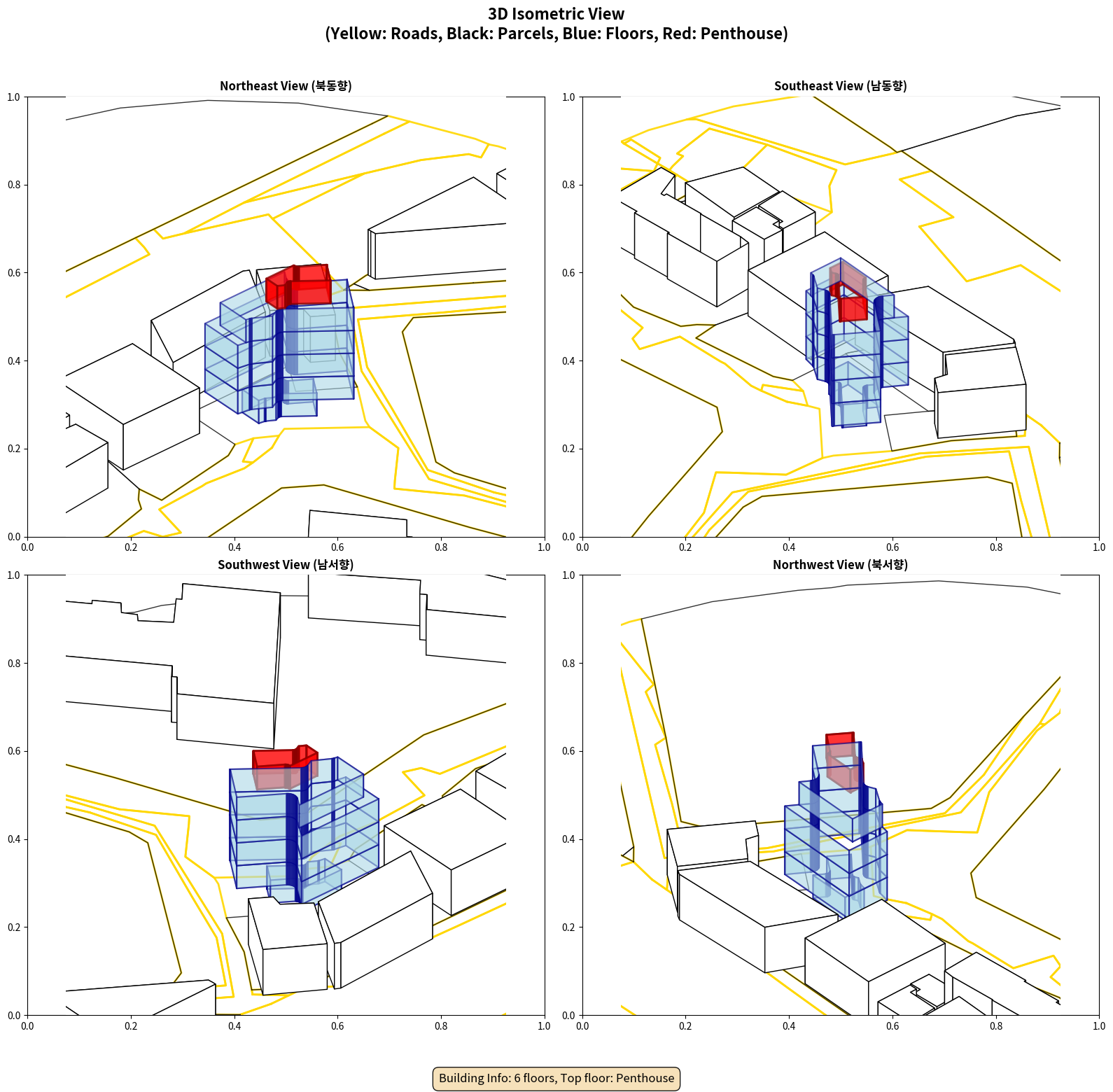 3D Isometric View
(Yellow: Roads, Black: Parcels, Blue: Floors, Red: Penthouse)

Northeast View (북동향)

1.0
0.8
0.6
0.4
0.2
0.0
0.0 0.2 0.4 0.6 0.8 1.0

Southeast View (남동향)

1.0
0.8
0.6
0.4
0.2
0.0
0.0 0.2 0.4 0.6 0.8 1.0

Southwest View (남서향)

1.0
0.8
0.6
0.4
0.2
0.0
0.0 0.2 0.4 0.6 0.8 1.0

Northwest View (북서향)

1.0
0.8
0.6
0.4
0.2
0.0
0.0 0.2 0.4 0.6 0.8 1.0

Building Info: 6 floors, Top floor: Penthouse