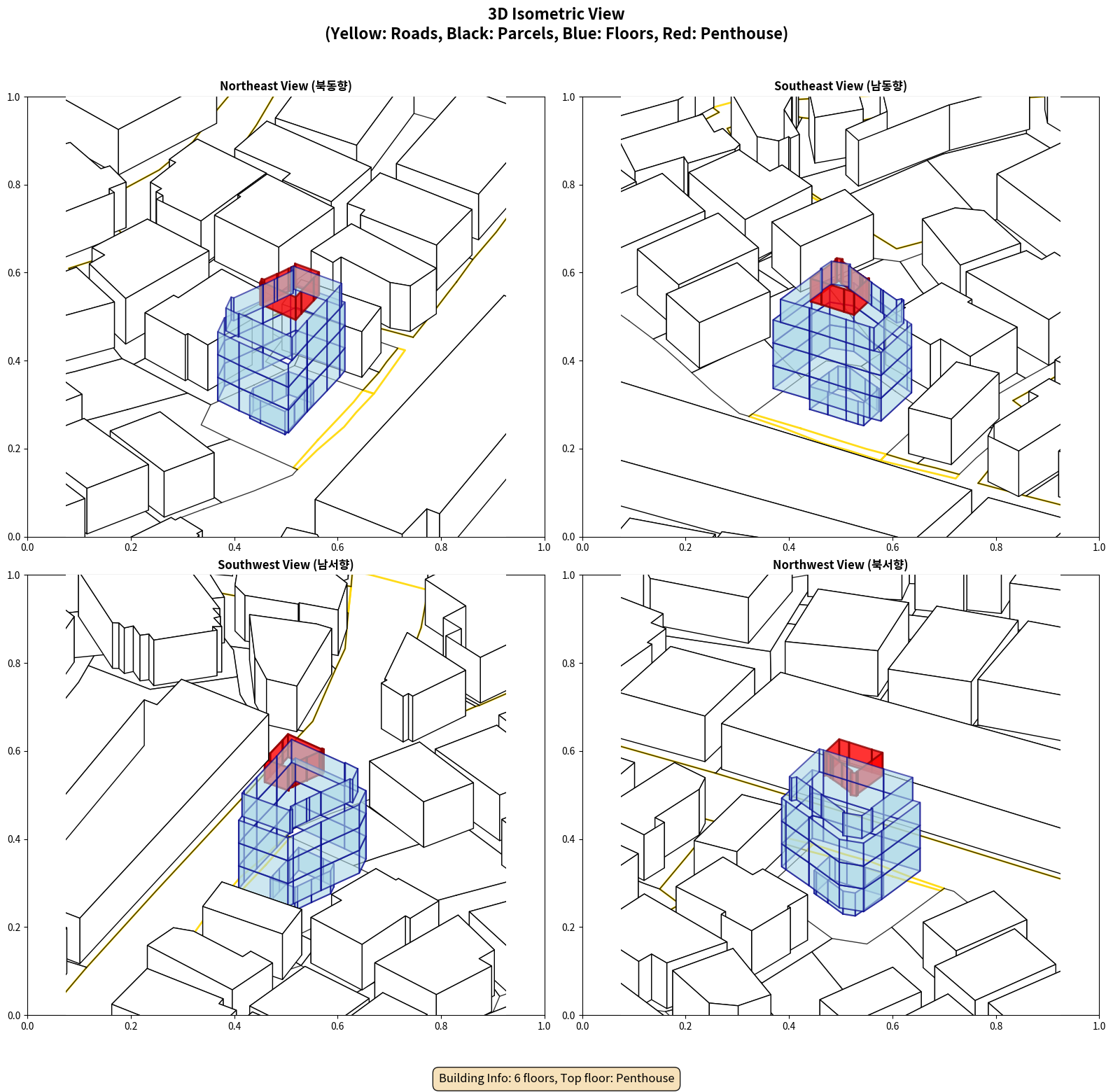 3D Isometric View
(Yellow: Roads, Black: Parcels, Blue: Floors, Red: Penthouse)

Northeast View (북동향)

1.0
0.8
0.6
0.4
0.2
0.0
0.0 0.2 0.4 0.6 0.8 1.0

Southeast View (남동향)

1.0
0.8
0.6
0.4
0.2
0.0
0.0 0.2 0.4 0.6 0.8 1.0

Southwest View (남서향)

1.0
0.8
0.6
0.4
0.2
0.0
0.0 0.2 0.4 0.6 0.8 1.0

Northwest View (북서향)

1.0
0.8
0.6
0.4
0.2
0.0
0.0 0.2 0.4 0.6 0.8 1.0

Building Info: 6 floors, Top floor: Penthouse