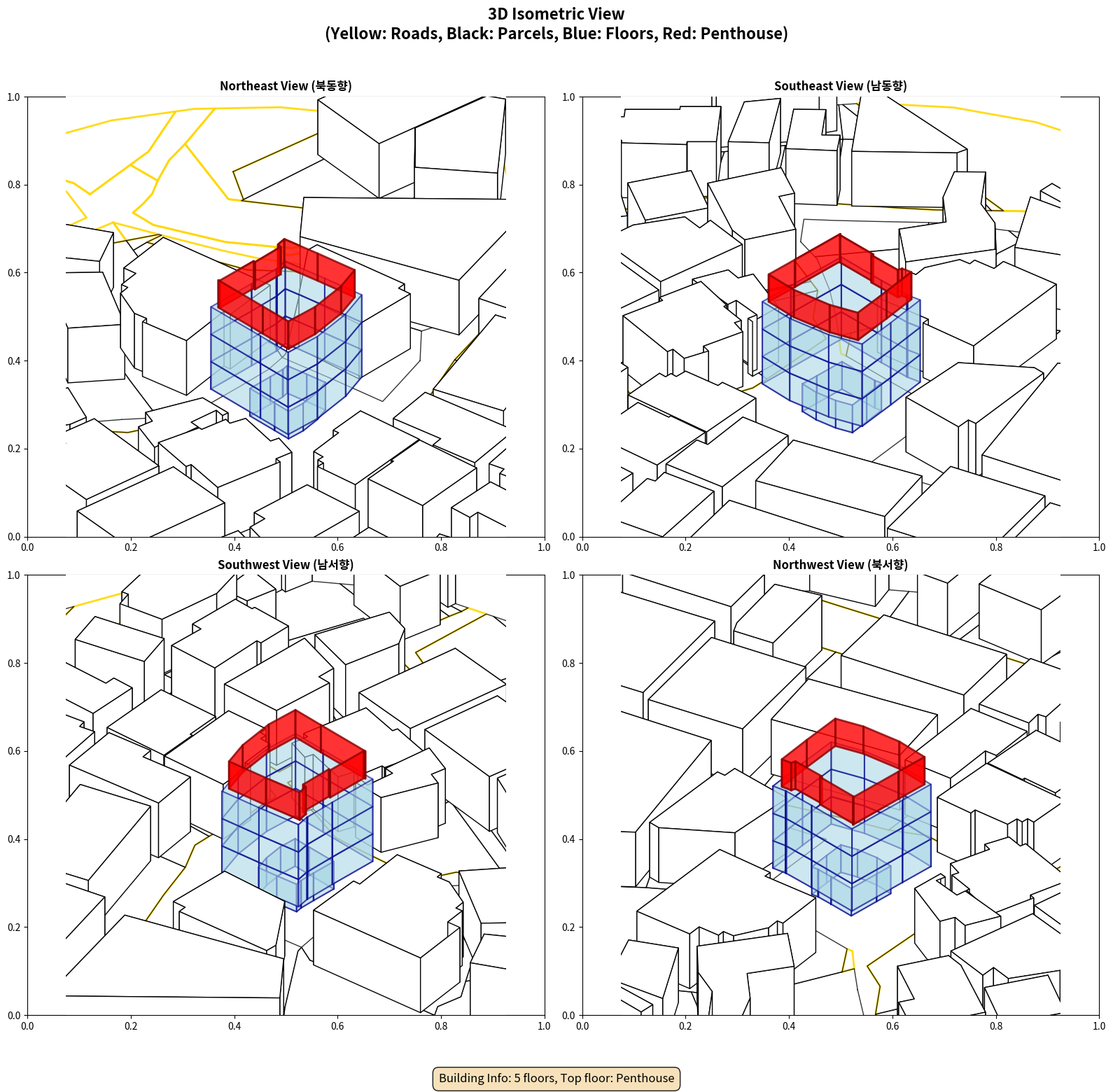 3D Isometric View
(Yellow: Roads, Black: Parcels, Blue: Floors, Red: Penthouse)

Northeast View (북동향)

1.0
0.8
0.6
0.4
0.2
0.0
0.0 0.2 0.4 0.6 0.8 1.0

Southeast View (남동향)

1.0
0.8
0.6
0.4
0.2
0.0
0.0 0.2 0.4 0.6 0.8 1.0

Southwest View (남서향)

1.0
0.8
0.6
0.4
0.2
0.0
0.0 0.2 0.4 0.6 0.8 1.0

Northwest View (북서향)

1.0
0.8
0.6
0.4
0.2
0.0
0.0 0.2 0.4 0.6 0.8 1.0

Building Info: 5 floors, Top floor: Penthouse