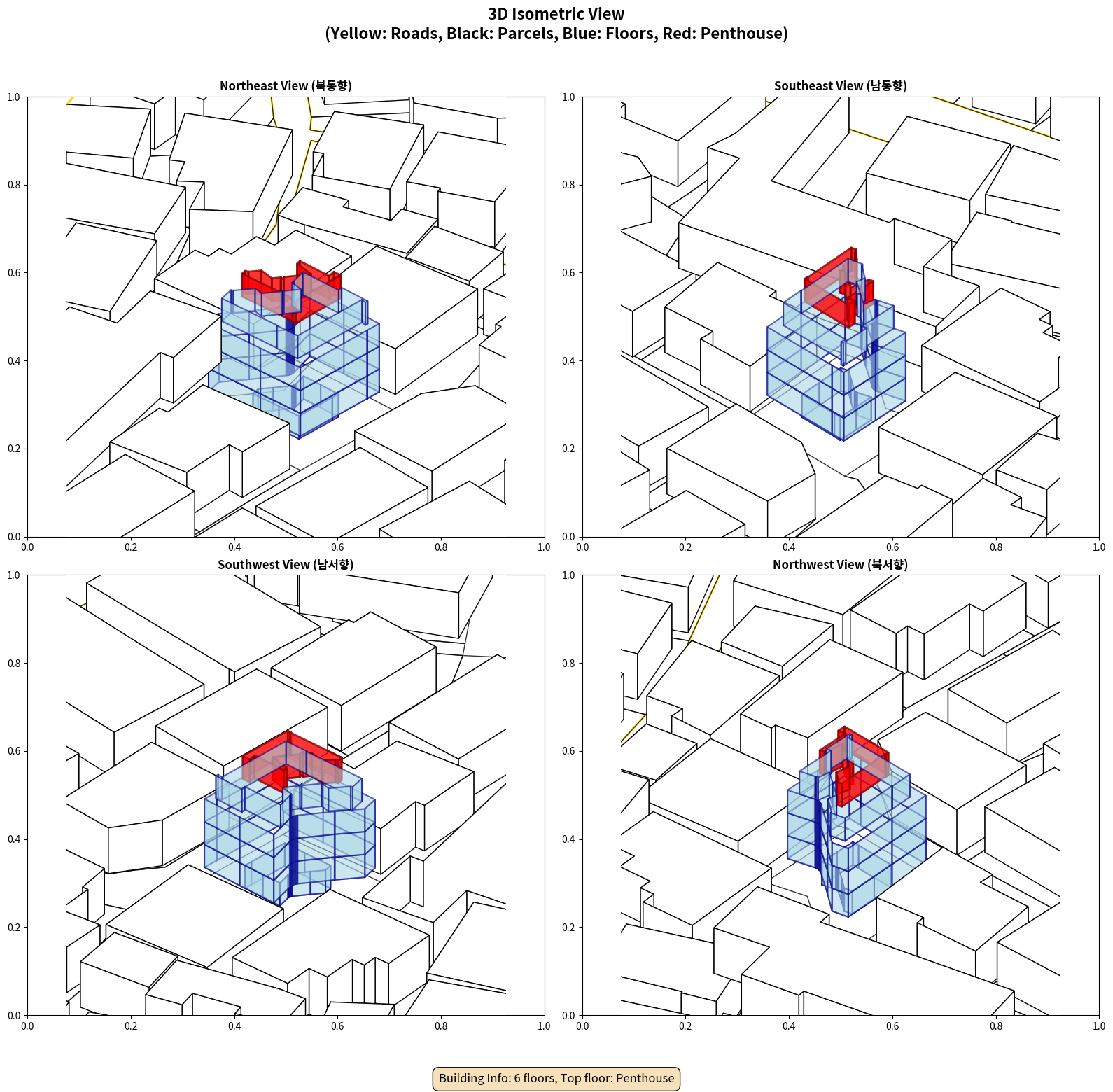 3D Isometric View
(Yellow: Roads, Black: Parcels, Blue: Floors, Red: Penthouse)

Northeast View (북동향)

1.0
0.8
0.6
0.4
0.2
0.0
0.0 0.2 0.4 0.6 0.8 1.0

Southeast View (남동향)

1.0
0.8
0.6
0.4
0.2
0.0
0.0 0.2 0.4 0.6 0.8 1.0

Southwest View (남서향)

1.0
0.8
0.6
0.4
0.2
0.0
0.0 0.2 0.4 0.6 0.8 1.0

Northwest View (북서향)

1.0
0.8
0.6
0.4
0.2
0.0
0.0 0.2 0.4 0.6 0.8 1.0

Building Info: 6 floors, Top floor: Penthouse