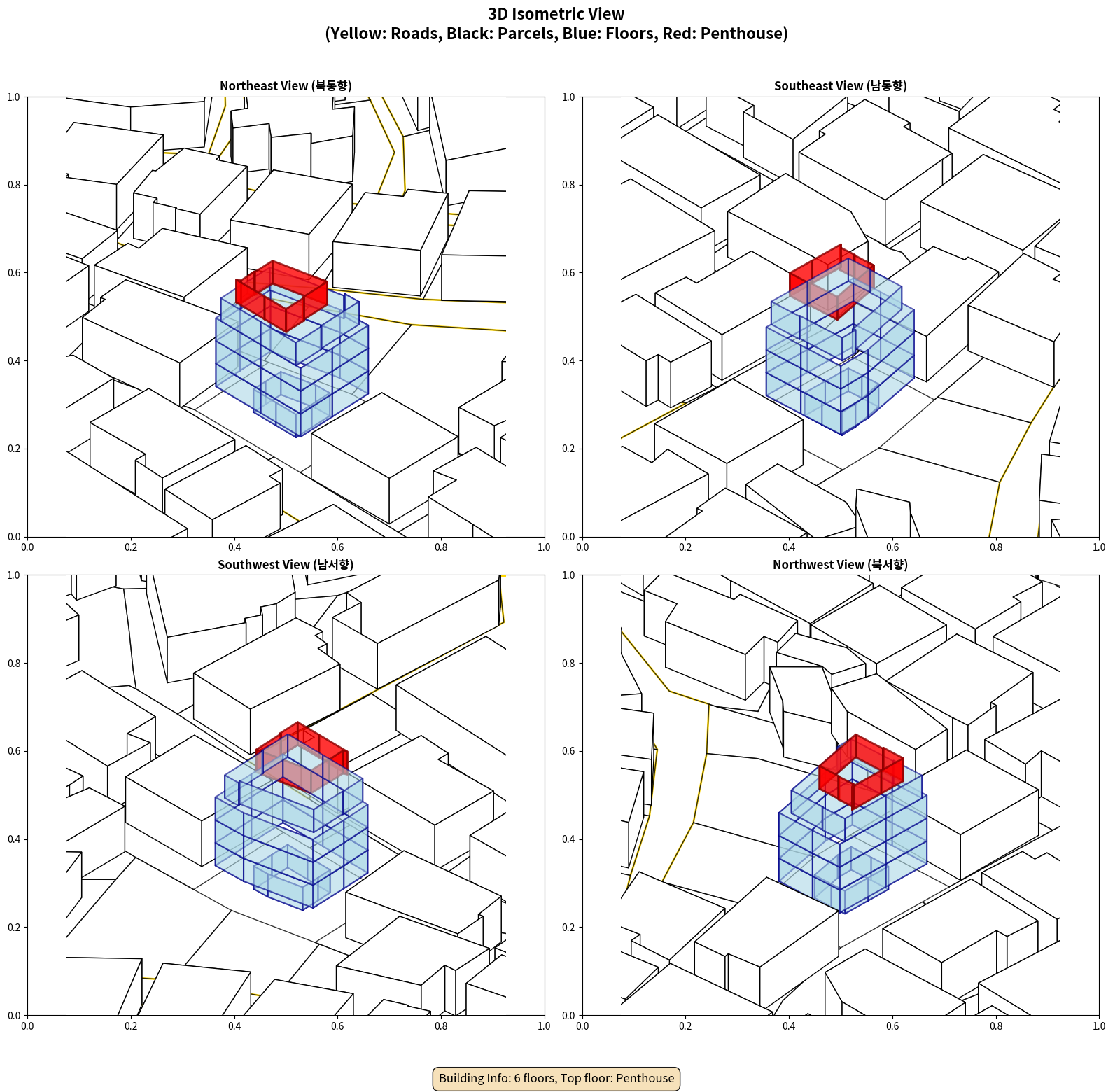 3D Isometric View
(Yellow: Roads, Black: Parcels, Blue: Floors, Red: Penthouse)

Northeast View (북동향)

1.0
0.8
0.6
0.4
0.2
0.0
0.0 0.2 0.4 0.6 0.8 1.0

Southeast View (남동향)

1.0
0.8
0.6
0.4
0.2
0.0
0.0 0.2 0.4 0.6 0.8 1.0

Southwest View (남서향)

1.0
0.8
0.6
0.4
0.2
0.0
0.0 0.2 0.4 0.6 0.8 1.0

Northwest View (북서향)

1.0
0.8
0.6
0.4
0.2
0.0
0.0 0.2 0.4 0.6 0.8 1.0

Building Info: 6 floors, Top floor: Penthouse