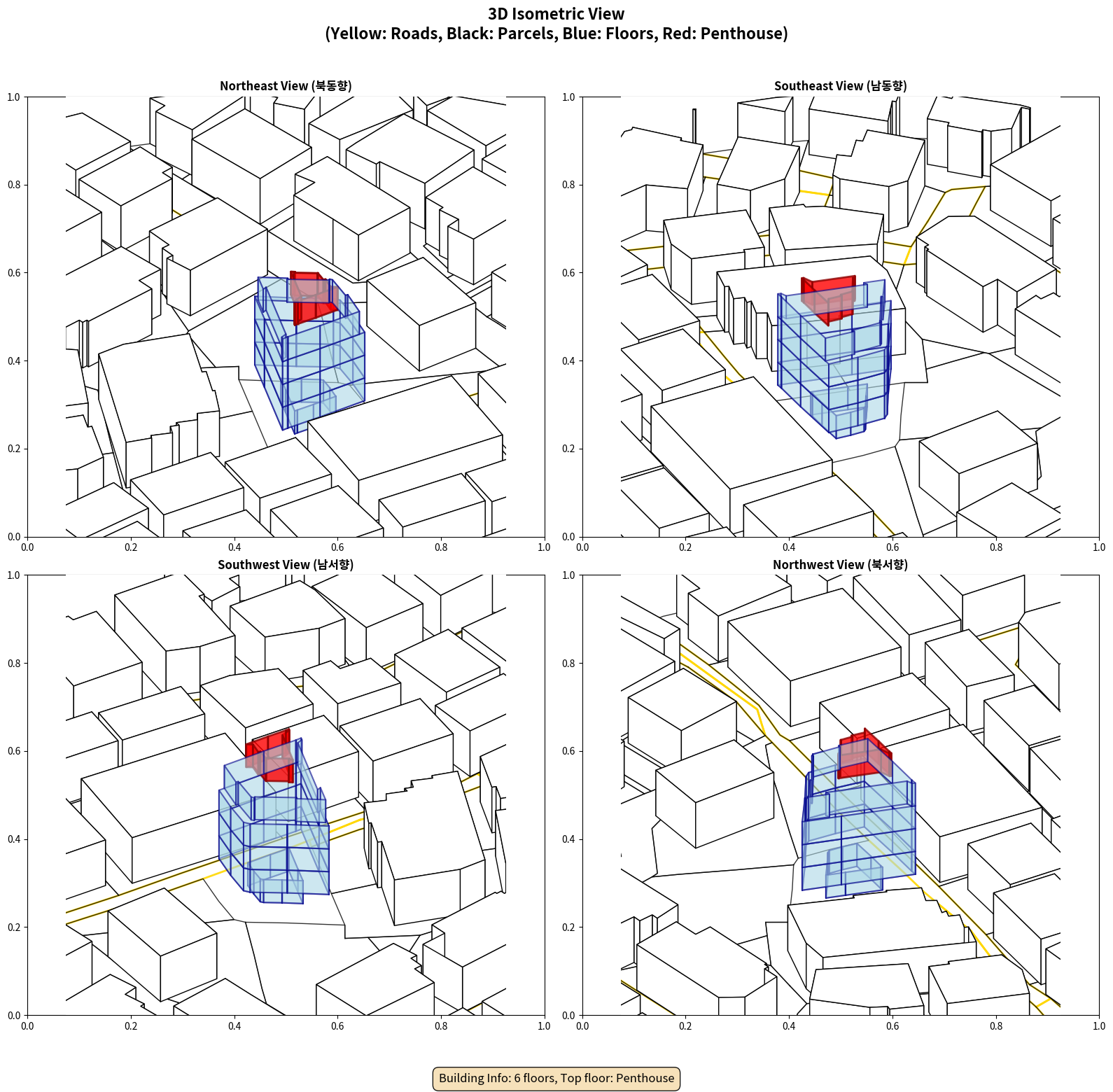 3D Isometric View
(Yellow: Roads, Black: Parcels, Blue: Floors, Red: Penthouse)

Northeast View (북동향)

1.0
0.8
0.6
0.4
0.2
0.0
0.0 0.2 0.4 0.6 0.8 1.0

Southeast View (남동향)

1.0
0.8
0.6
0.4
0.2
0.0
0.0 0.2 0.4 0.6 0.8 1.0

Southwest View (남서향)

1.0
0.8
0.6
0.4
0.2
0.0
0.0 0.2 0.4 0.6 0.8 1.0

Northwest View (북서향)

1.0
0.8
0.6
0.4
0.2
0.0
0.0 0.2 0.4 0.6 0.8 1.0

Building Info: 6 floors, Top floor: Penthouse