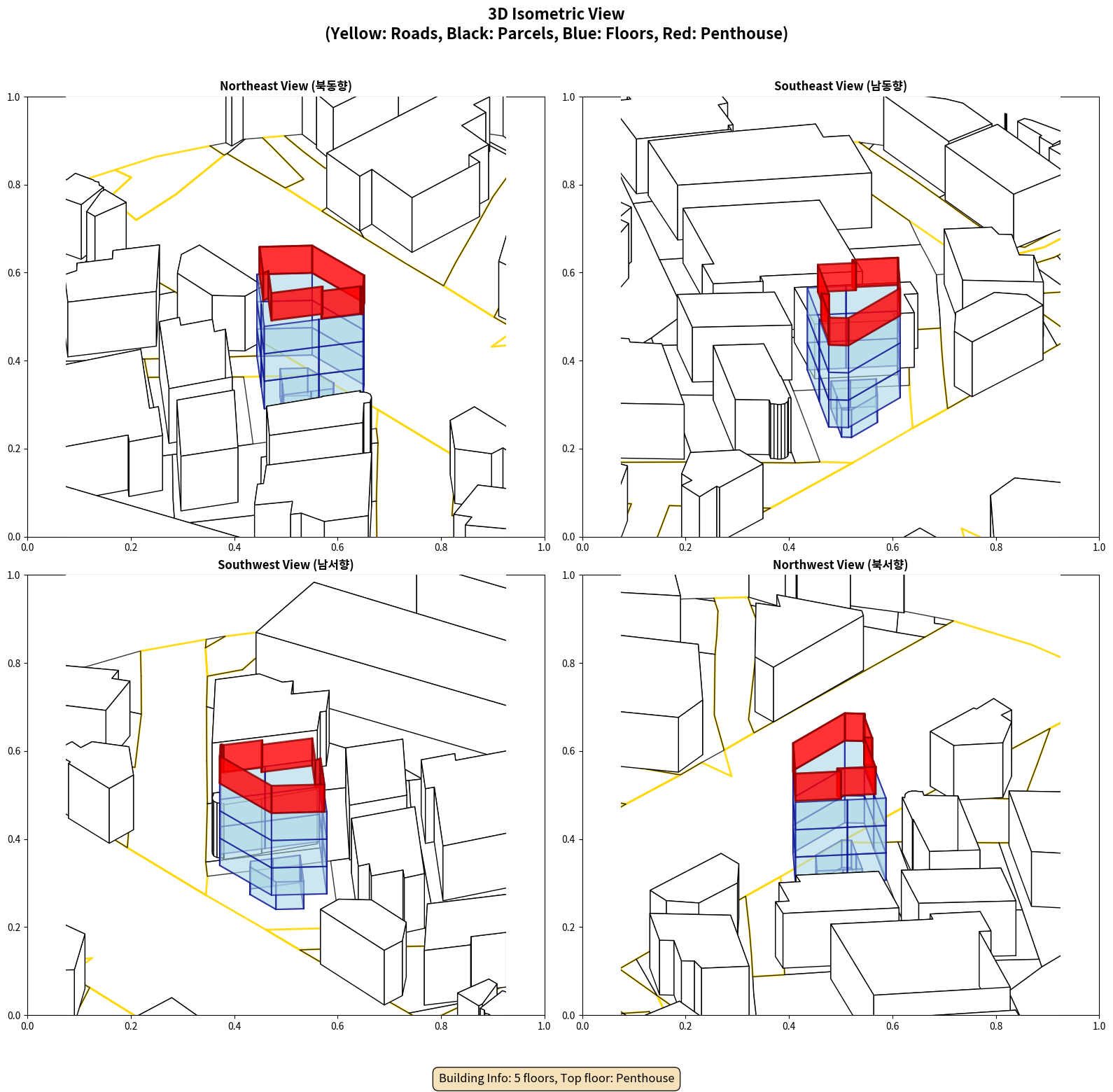 3D Isometric View
(Yellow: Roads, Black: Parcels, Blue: Floors, Red: Penthouse)

Northeast View (북동향)

1.0
0.8
0.6
0.4
0.2
0.0
0.0 0.2 0.4 0.6 0.8 1.0

Southeast View (남동향)

1.0
0.8
0.6
0.4
0.2
0.0
0.0 0.2 0.4 0.6 0.8 1.0

Southwest View (남서향)

1.0
0.8
0.6
0.4
0.2
0.0
0.0 0.2 0.4 0.6 0.8 1.0

Northwest View (북서향)

1.0
0.8
0.6
0.4
0.2
0.0
0.0 0.2 0.4 0.6 0.8 1.0

Building Info: 5 floors, Top floor: Penthouse