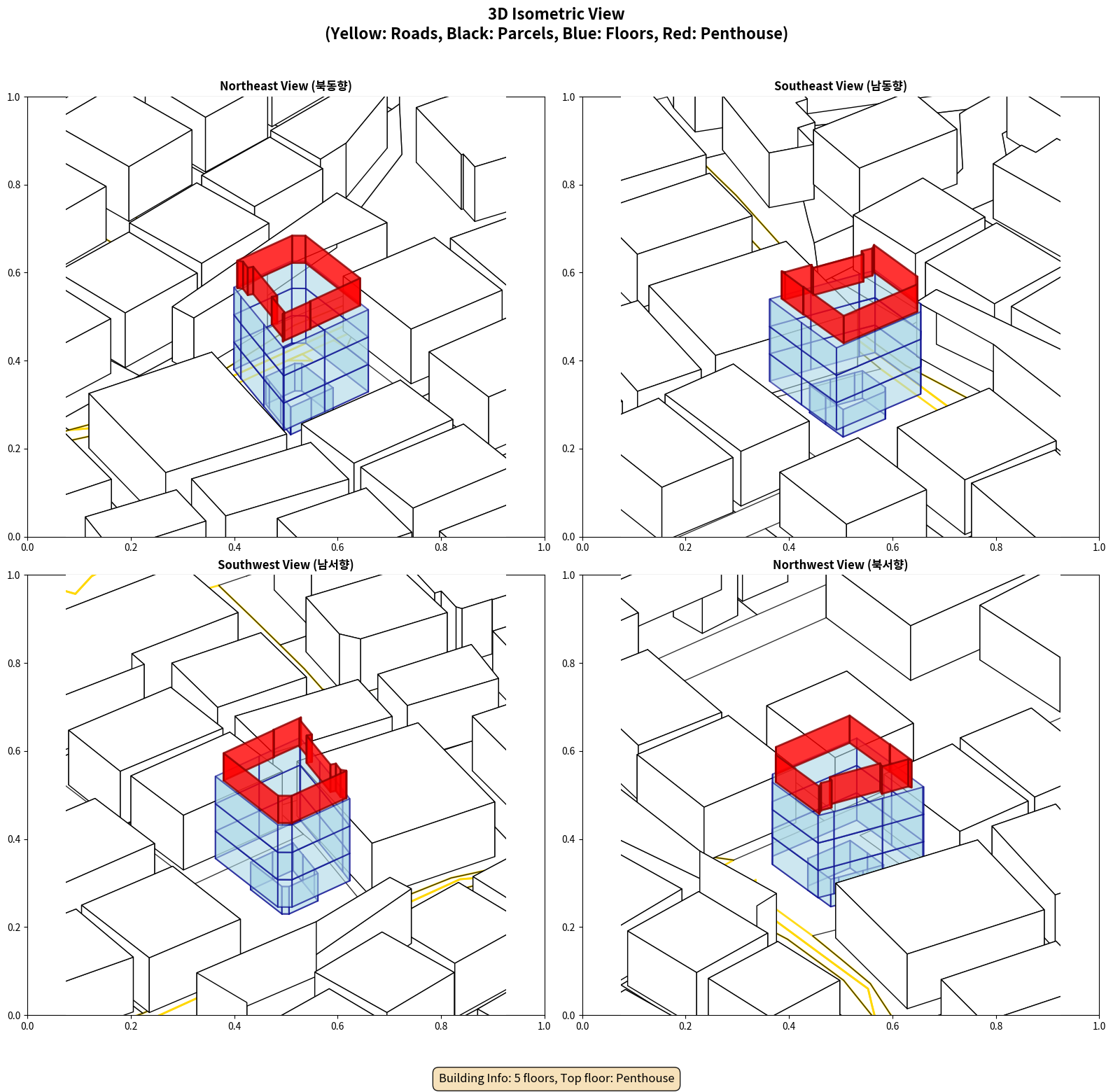 3D Isometric View
(Yellow: Roads, Black: Parcels, Blue: Floors, Red: Penthouse)

Northeast View (북동향)

1.0
0.8
0.6
0.4
0.2
0.0
0.0 0.2 0.4 0.6 0.8 1.0

Southeast View (남동향)

1.0
0.8
0.6
0.4
0.2
0.0
0.0 0.2 0.4 0.6 0.8 1.0

Southwest View (남서향)

1.0
0.8
0.6
0.4
0.2
0.0
0.0 0.2 0.4 0.6 0.8 1.0

Northwest View (북서향)

1.0
0.8
0.6
0.4
0.2
0.0
0.0 0.2 0.4 0.6 0.8 1.0

Building Info: 5 floors, Top floor: Penthouse