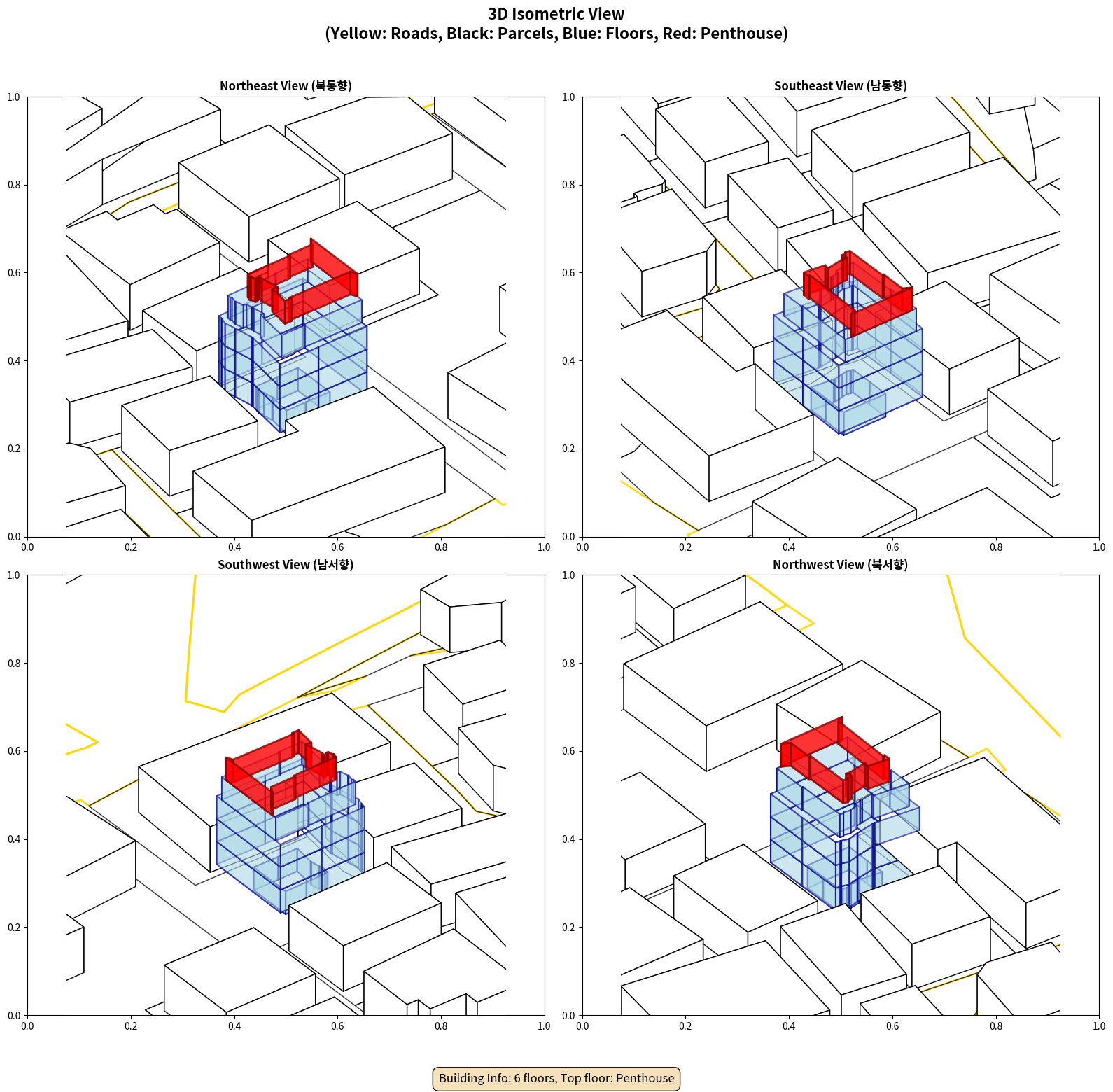 3D Isometric View
(Yellow: Roads, Black: Parcels, Blue: Floors, Red: Penthouse)

Northeast View (북동향)

1.0
0.8
0.6
0.4
0.2
0.0
0.0 0.2 0.4 0.6 0.8 1.0

Southeast View (남동향)

1.0
0.8
0.6
0.4
0.2
0.0
0.0 0.2 0.4 0.6 0.8 1.0

Southwest View (남서향)

1.0
0.8
0.6
0.4
0.2
0.0
0.0 0.2 0.4 0.6 0.8 1.0

Northwest View (북서향)

1.0
0.8
0.6
0.4
0.2
0.0
0.0 0.2 0.4 0.6 0.8 1.0

Building Info: 6 floors, Top floor: Penthouse