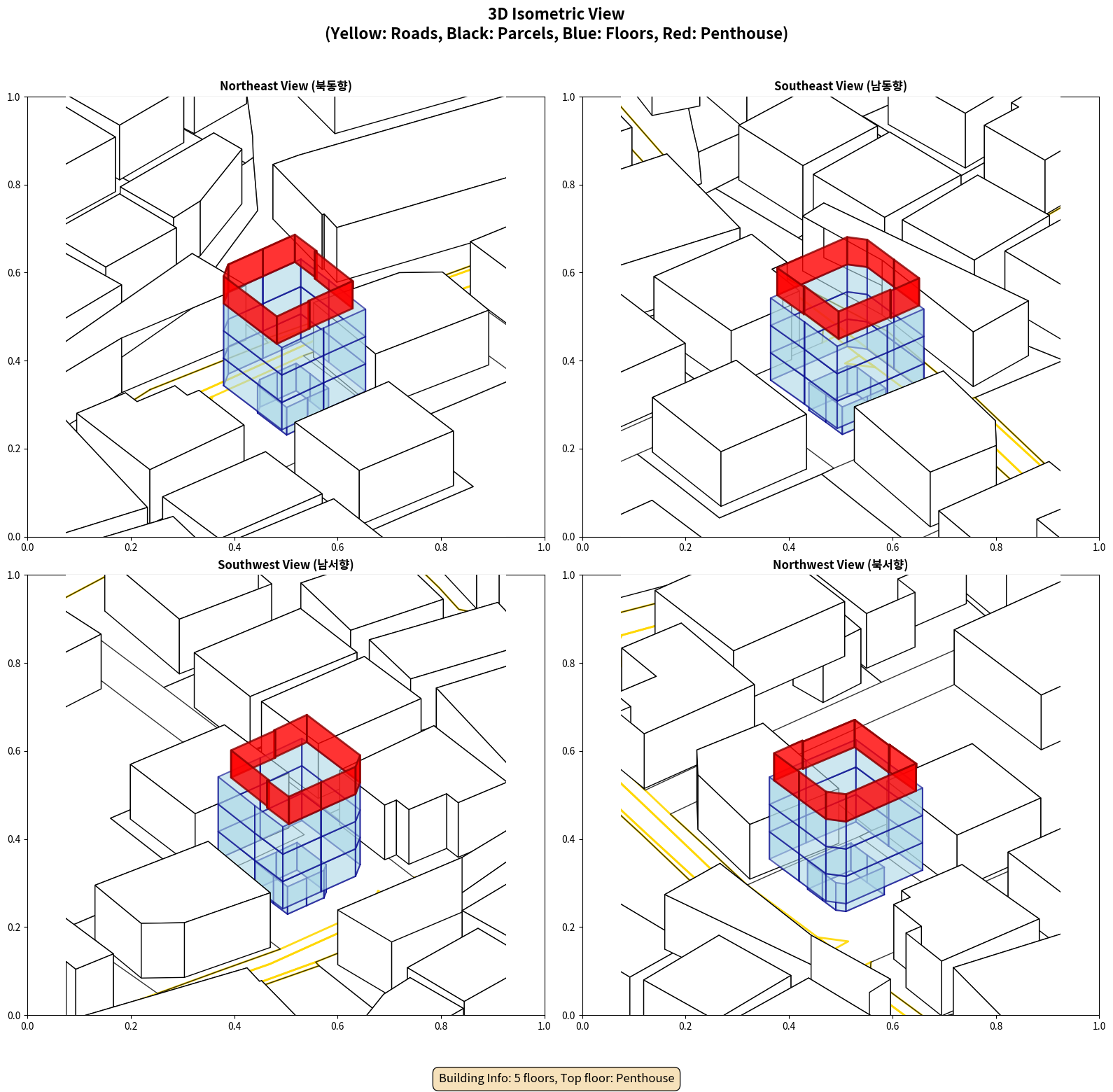 3D Isometric View
(Yellow: Roads, Black: Parcels, Blue: Floors, Red: Penthouse)

Northeast View (북동향)

1.0
0.8
0.6
0.4
0.2
0.0
0.0 0.2 0.4 0.6 0.8 1.0

Southeast View (남동향)

1.0
0.8
0.6
0.4
0.2
0.0
0.0 0.2 0.4 0.6 0.8 1.0

Southwest View (남서향)

1.0
0.8
0.6
0.4
0.2
0.0
0.0 0.2 0.4 0.6 0.8 1.0

Northwest View (북서향)

1.0
0.8
0.6
0.4
0.2
0.0
0.0 0.2 0.4 0.6 0.8 1.0

Building Info: 5 floors, Top floor: Penthouse