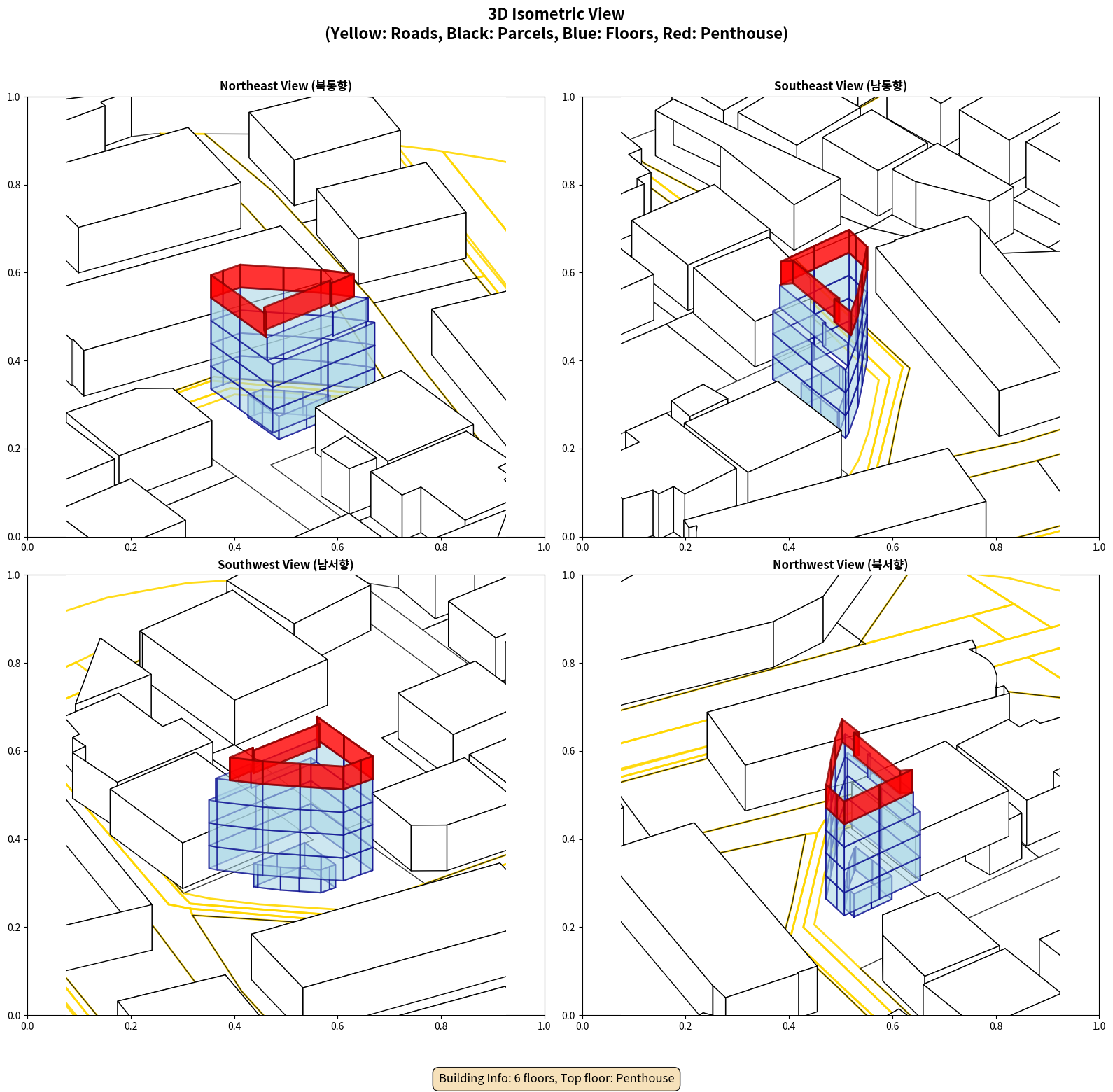 3D Isometric View
(Yellow: Roads, Black: Parcels, Blue: Floors, Red: Penthouse)

Northeast View (북동향)

1.0
0.8
0.6
0.4
0.2
0.0
0.0 0.2 0.4 0.6 0.8 1.0

Southeast View (남동향)

1.0
0.8
0.6
0.4
0.2
0.0
0.0 0.2 0.4 0.6 0.8 1.0

Southwest View (남서향)

1.0
0.8
0.6
0.4
0.2
0.0
0.0 0.2 0.4 0.6 0.8 1.0

Northwest View (북서향)

1.0
0.8
0.6
0.4
0.2
0.0
0.0 0.2 0.4 0.6 0.8 1.0

Building Info: 6 floors, Top floor: Penthouse