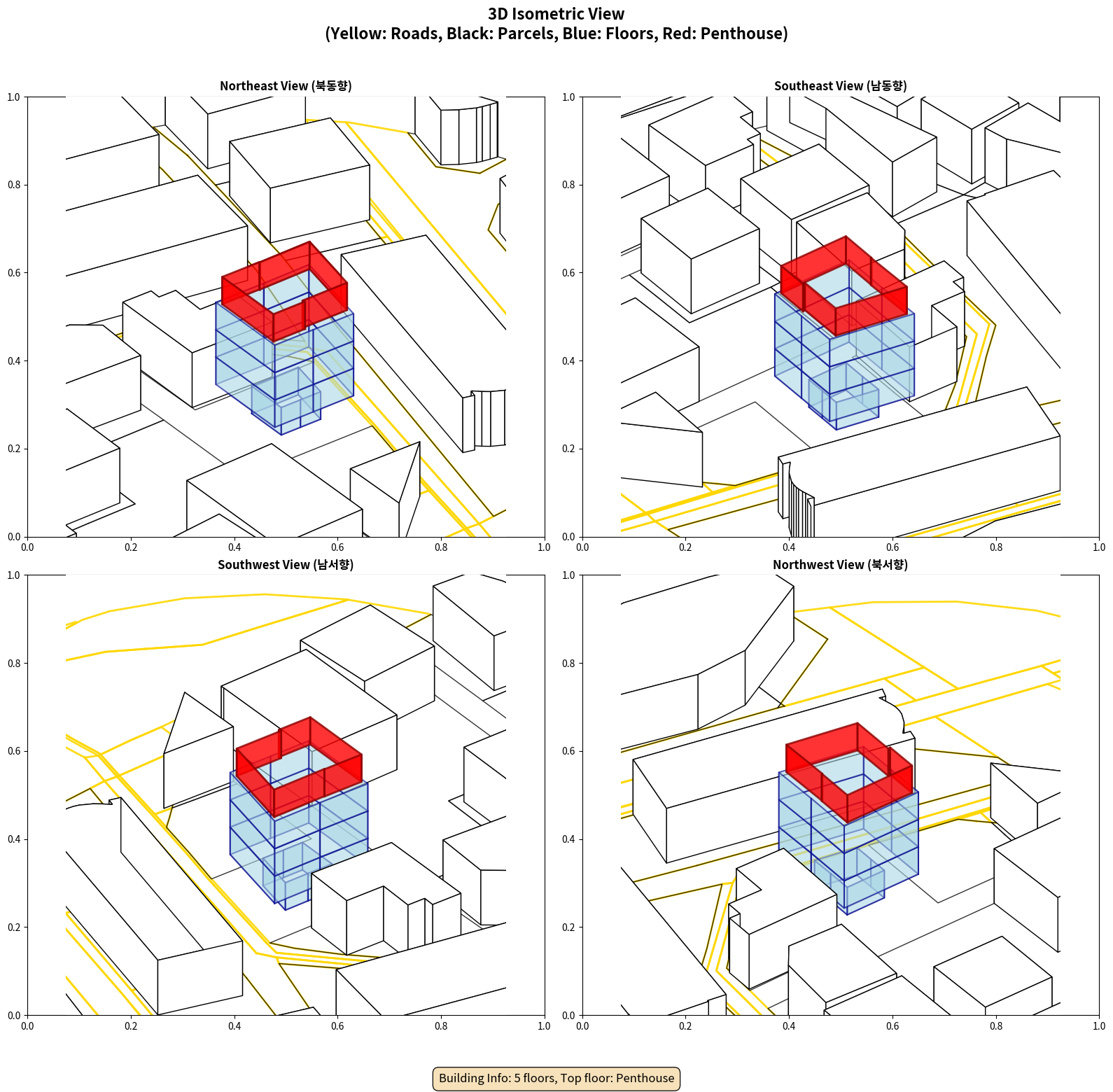 3D Isometric View
(Yellow: Roads, Black: Parcels, Blue: Floors, Red: Penthouse)

Northeast View (북동향)

1.0
0.8
0.6
0.4
0.2
0.0
0.0 0.2 0.4 0.6 0.8 1.0

Southeast View (남동향)

1.0
0.8
0.6
0.4
0.2
0.0
0.0 0.2 0.4 0.6 0.8 1.0

Southwest View (남서향)

1.0
0.8
0.6
0.4
0.2
0.0
0.0 0.2 0.4 0.6 0.8 1.0

Northwest View (북서향)

1.0
0.8
0.6
0.4
0.2
0.0
0.0 0.2 0.4 0.6 0.8 1.0

Building Info: 5 floors, Top floor: Penthouse