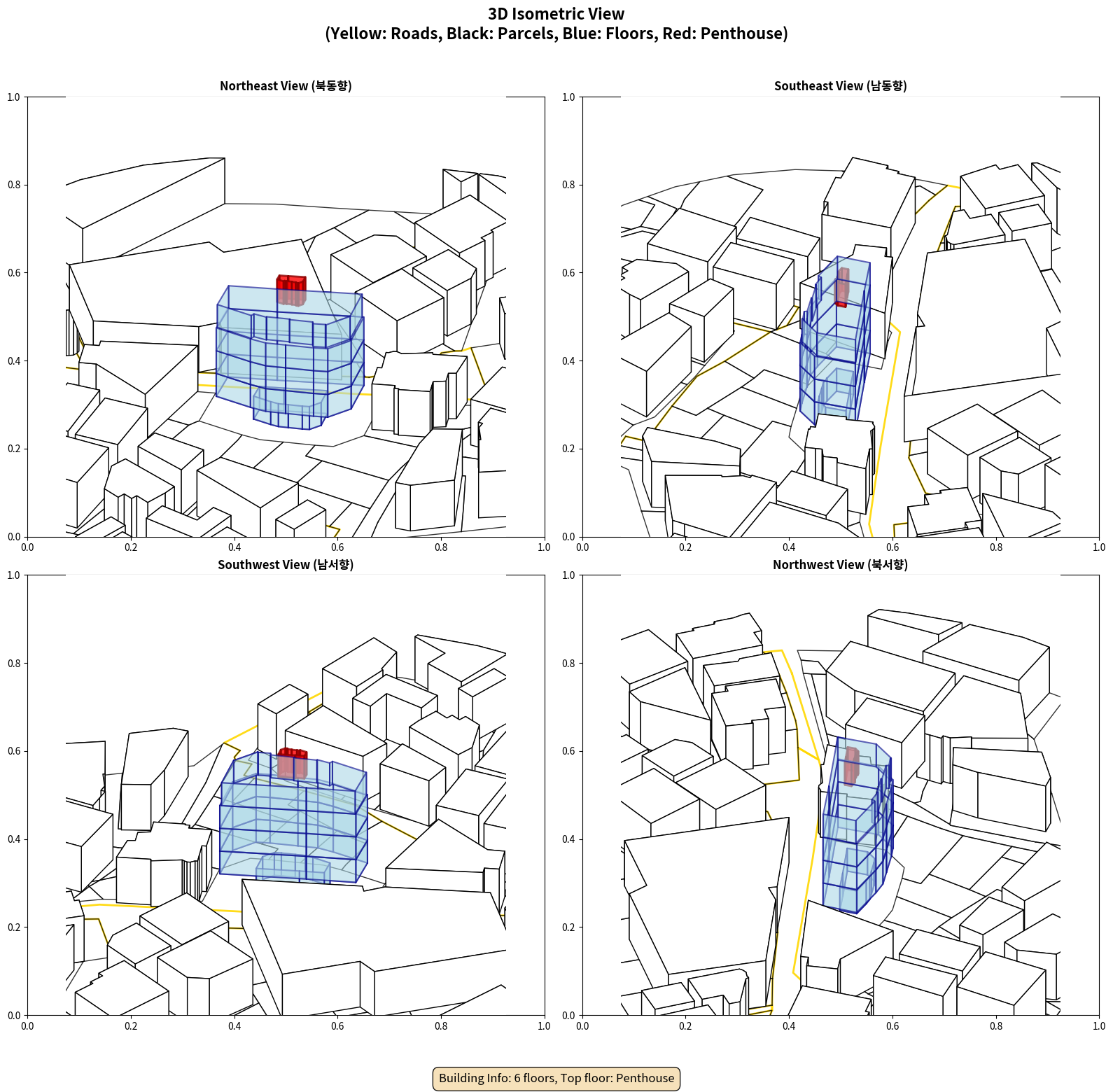 3D Isometric View
(Yellow: Roads, Black: Parcels, Blue: Floors, Red: Penthouse)

Northeast View (북동향)

1.0
0.8
0.6
0.4
0.2
0.0
0.0 0.2 0.4 0.6 0.8 1.0

Southeast View (남동향)

1.0
0.8
0.6
0.4
0.2
0.0
0.0 0.2 0.4 0.6 0.8 1.0

Southwest View (남서향)

1.0
0.8
0.6
0.4
0.2
0.0
0.0 0.2 0.4 0.6 0.8 1.0

Northwest View (북서향)

1.0
0.8
0.6
0.4
0.2
0.0
0.0 0.2 0.4 0.6 0.8 1.0

Building Info: 6 floors, Top floor: Penthouse