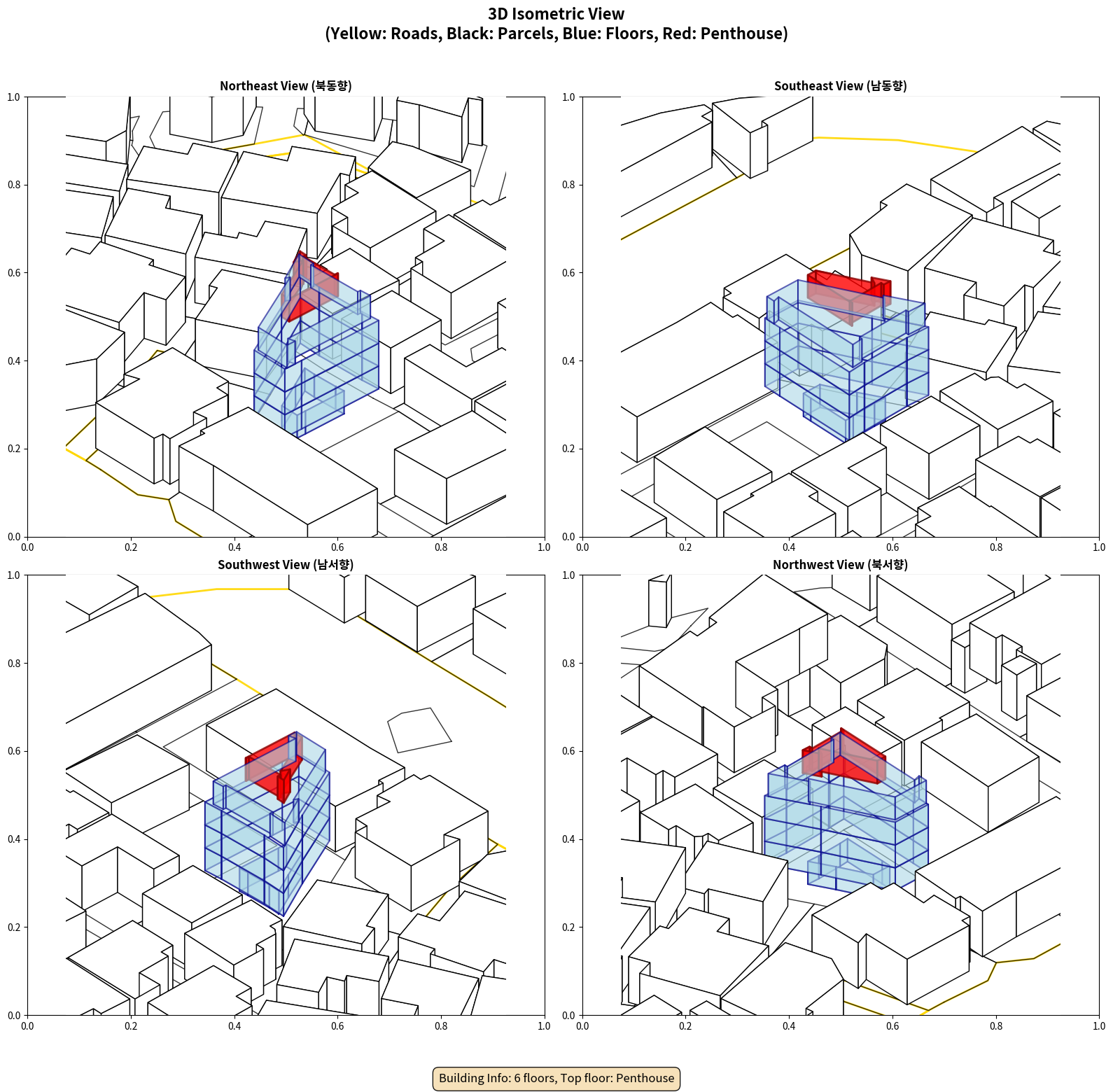 3D Isometric View
(Yellow: Roads, Black: Parcels, Blue: Floors, Red: Penthouse)

Northeast View (북동향)

1.0
0.8
0.6
0.4
0.2
0.0
0.0 0.2 0.4 0.6 0.8 1.0

Southeast View (남동향)

1.0
0.8
0.6
0.4
0.2
0.0
0.0 0.2 0.4 0.6 0.8 1.0

Southwest View (남서향)

1.0
0.8
0.6
0.4
0.2
0.0
0.0 0.2 0.4 0.6 0.8 1.0

Northwest View (북서향)

1.0
0.8
0.6
0.4
0.2
0.0
0.0 0.2 0.4 0.6 0.8 1.0

Building Info: 6 floors, Top floor: Penthouse